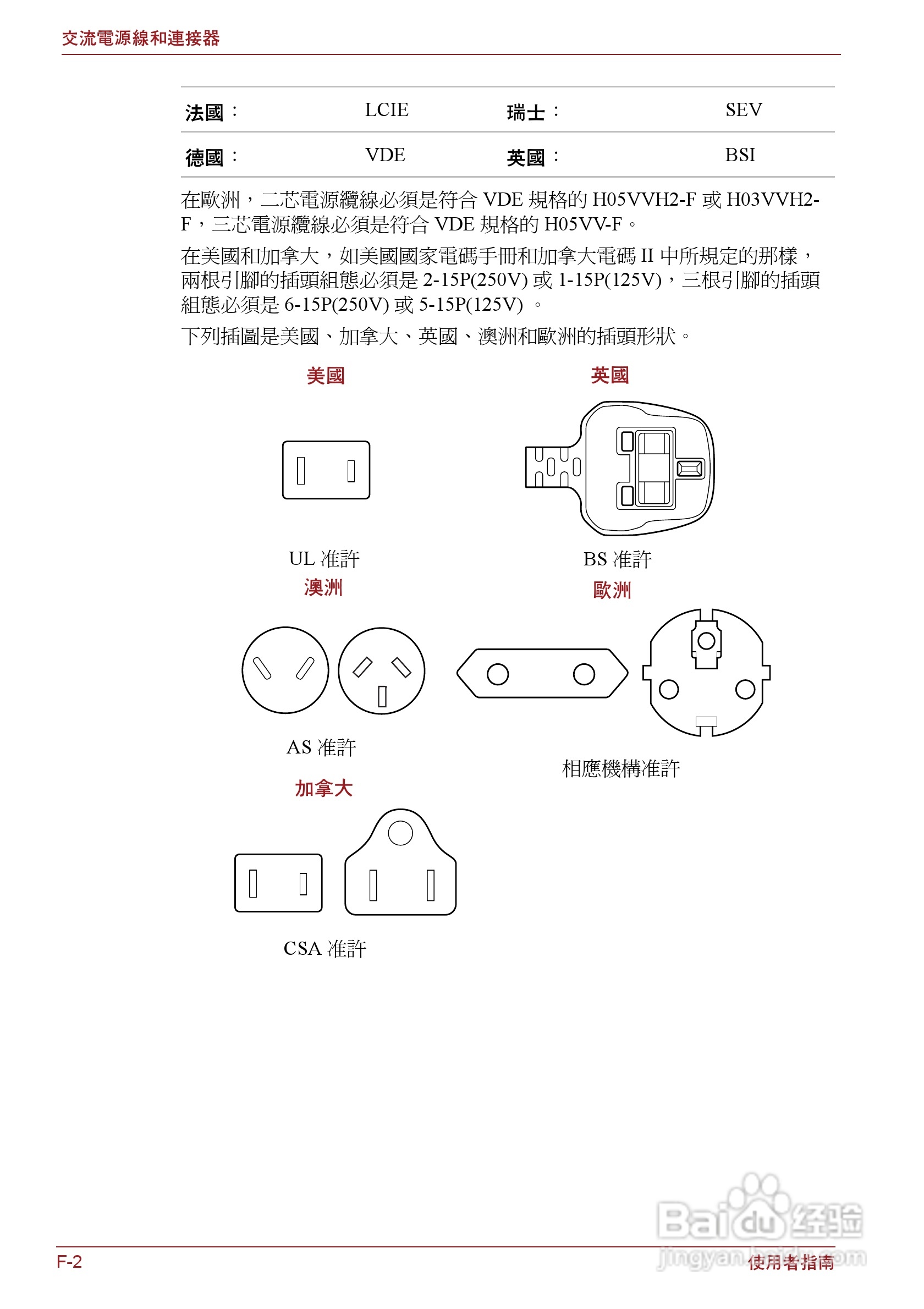 交流電源線和連接器

| 法國： | LCIE | 瑞士： | SEV |
|---|---|---|---|
| 德國： | VDE | 英國： | BSI |

在歐洲，二芯電源纜線必須是符合 VDE 規格的 H05VVH2-F 或 H03VVH2-F，三芯電源纜線必須是符合 VDE 規格的 H05VV-F。

在美國和加拿大，如美國國家電碼手冊和加拿大電碼 II 中所規定的那樣，兩根引腳的插頭組態必須是 2-15P(250V) 或 1-15P(125V)，三根引腳的插頭組態必須是 6-15P(250V) 或 5-15P(125V) 。

下列插圖是美國、加拿大、英國、澳洲和歐洲的插頭形狀。

美國

UL 准許

英國

BS 准許

澳洲

AS 准許

歐洲

相應機構准許

加拿大

CSA 准許

Baidu 经验
jingyan.baidu.com

F-2

使用者指南