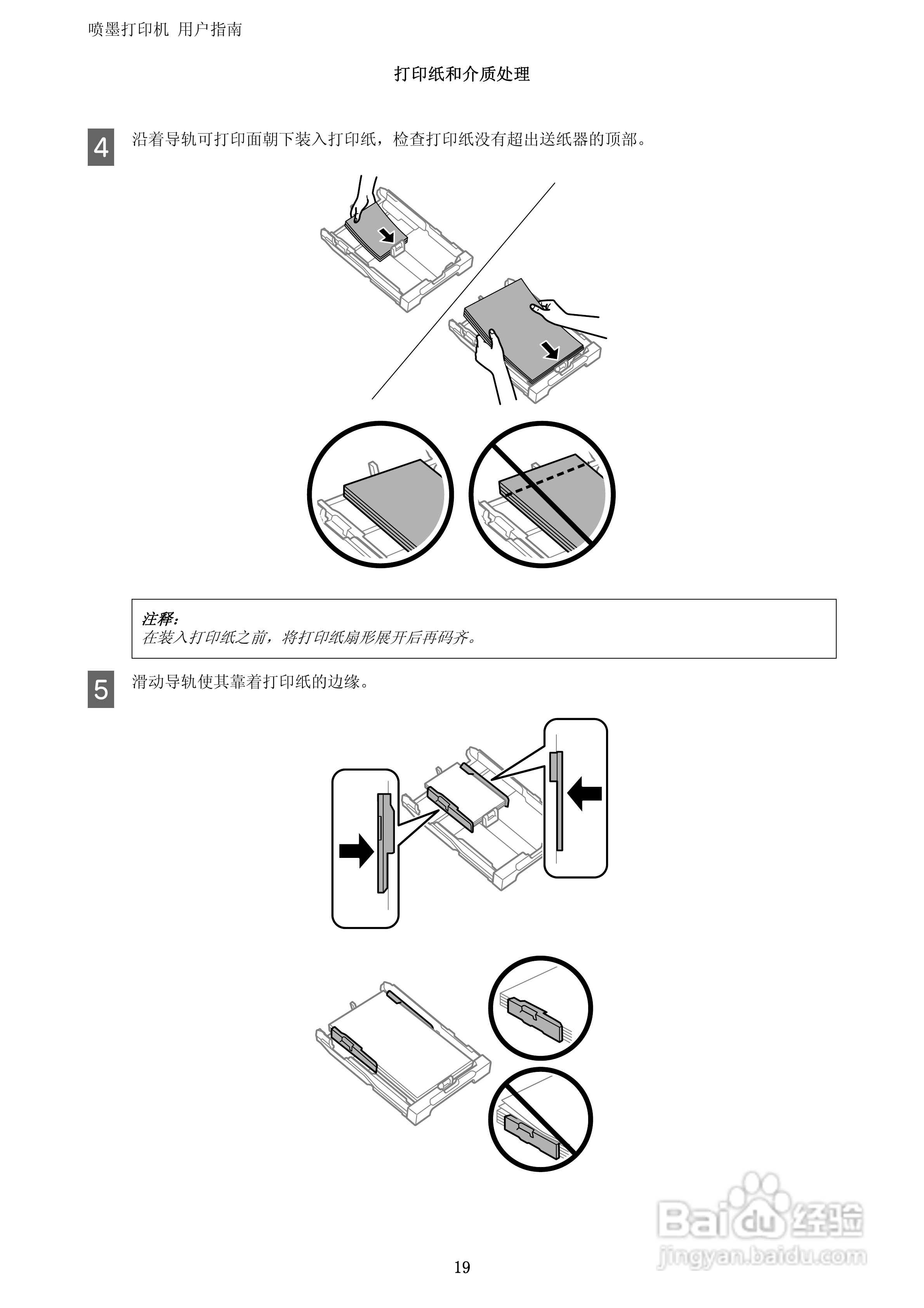 喷墨打印机 用户指南

打印纸和介质处理

4 沿着导轨可打印面朝下装入打印纸，检查打印纸没有超出送纸器的顶部。

注释：
在装入打印纸之前，将打印纸扇形展开后再码齐。

5 滑动导轨使其靠着打印纸的边缘。

Baidu 经验
jingyan.baidu.com

19