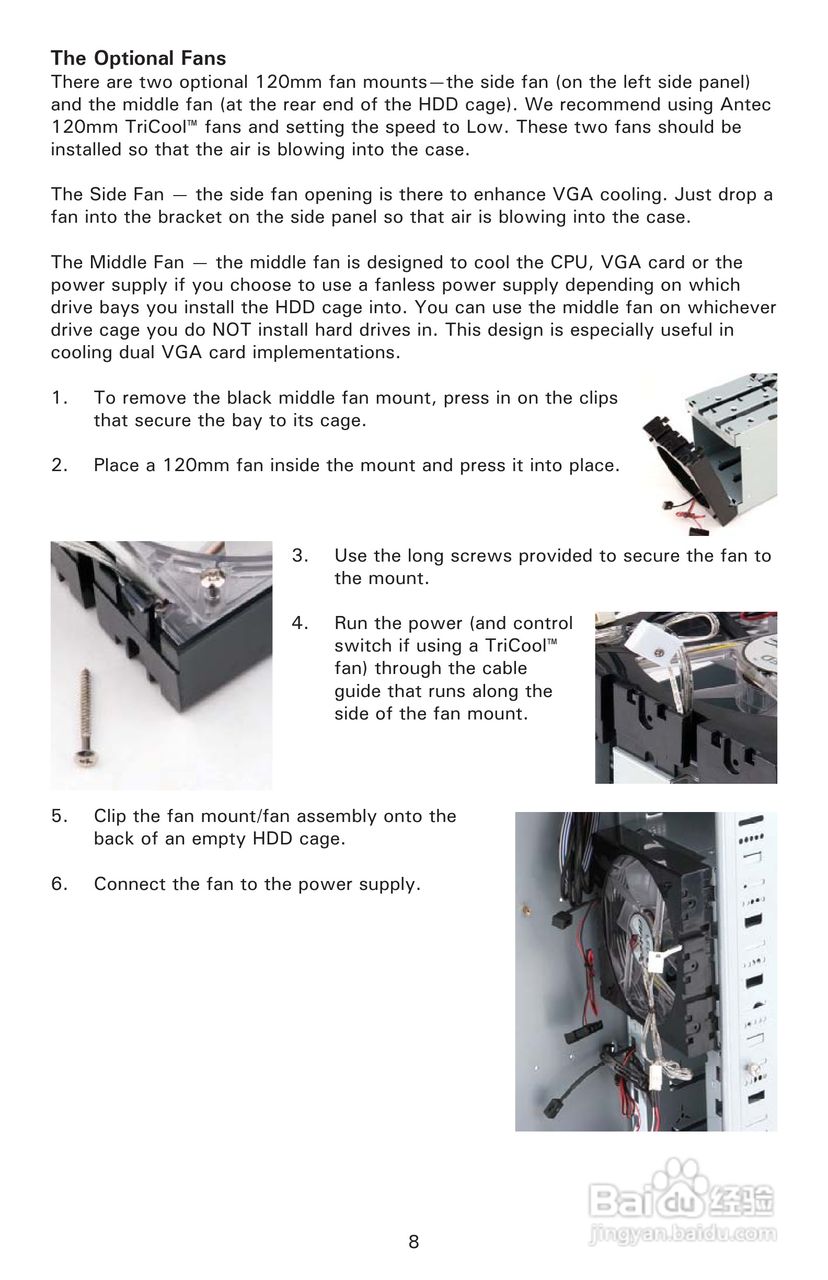 The Optional Fans
There are two optional 120mm fan mounts—the side fan (on the left side panel) and the middle fan (at the rear end of the HDD cage). We recommend using Antec 120mm TriCool™ fans and setting the speed to Low. These two fans should be installed so that the air is blowing into the case.

The Side Fan — the side fan opening is there to enhance VGA cooling. Just drop a fan into the bracket on the side panel so that air is blowing into the case.

The Middle Fan — the middle fan is designed to cool the CPU, VGA card or the power supply if you choose to use a fanless power supply depending on which drive bays you install the HDD cage into. You can use the middle fan on whichever drive cage you do NOT install hard drives in. This design is especially useful in cooling dual VGA card implementations.

1. To remove the black middle fan mount, press in on the clips that secure the bay to its cage.

2. Place a 120mm fan inside the mount and press it into place.

3. Use the long screws provided to secure the fan to the mount.

4. Run the power (and control switch if using a TriCool™ fan) through the cable guide that runs along the side of the fan mount.

5. Clip the fan mount/fan assembly onto the back of an empty HDD cage.

6. Connect the fan to the power supply.

Baidu 经验
jingyan.baidu.com

8