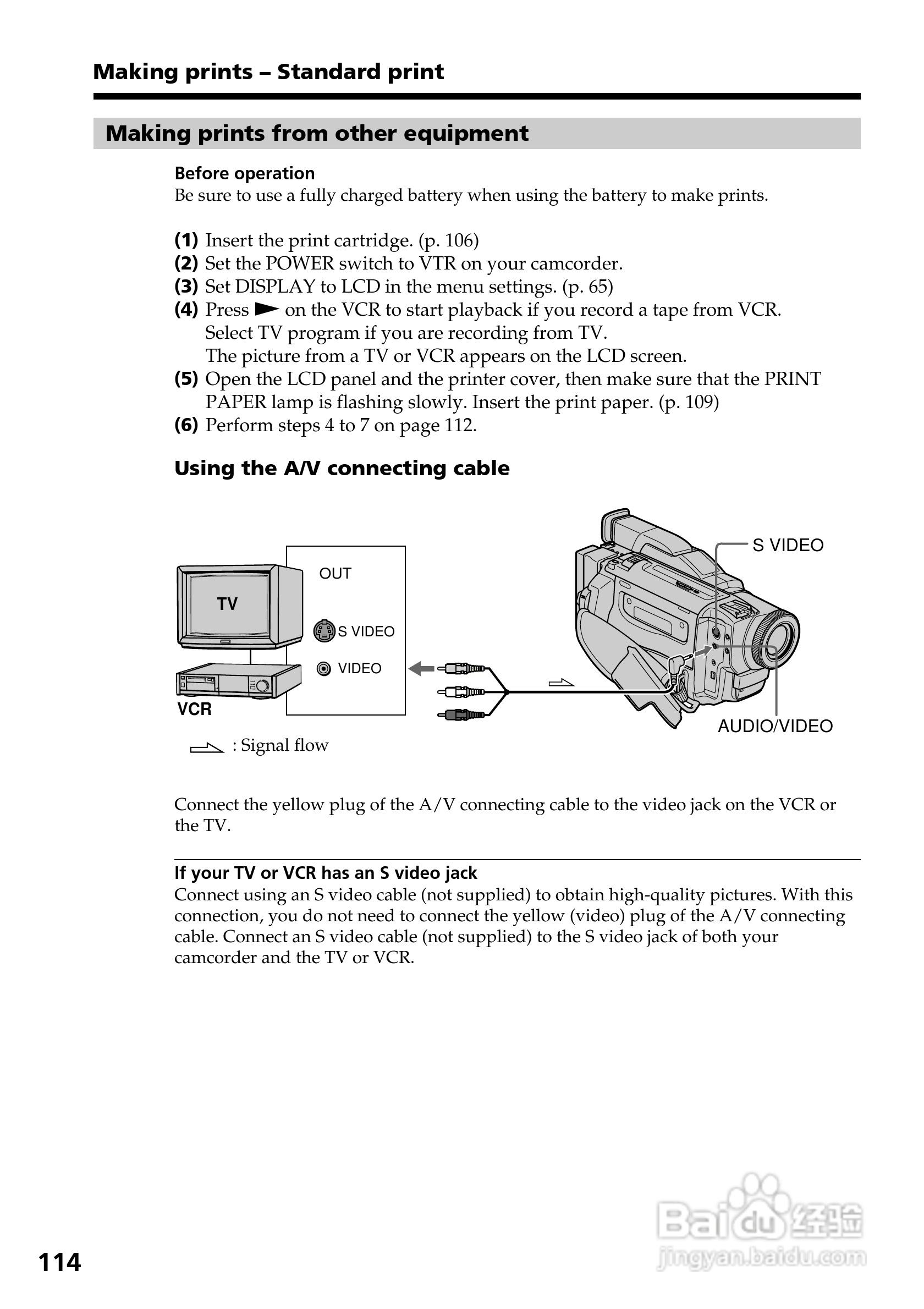 Making prints – Standard print

Making prints from other equipment

Before operation
Be sure to use a fully charged battery when using the battery to make prints.

(1) Insert the print cartridge. (p. 106)
(2) Set the POWER switch to VTR on your camcorder.
(3) Set DISPLAY to LCD in the menu settings. (p. 65)
(4) Press ► on the VCR to start playback if you record a tape from VCR. Select TV program if you are recording from TV. The picture from a TV or VCR appears on the LCD screen.
(5) Open the LCD panel and the printer cover, then make sure that the PRINT PAPER lamp is flashing slowly. Insert the print paper. (p. 109)
(6) Perform steps 4 to 7 on page 112.

Using the A/V connecting cable

TV
VCR
OUT
S VIDEO
VIDEO
S VIDEO
AUDIO/VIDEO
: Signal flow

Connect the yellow plug of the A/V connecting cable to the video jack on the VCR or the TV.

If your TV or VCR has an S video jack
Connect using an S video cable (not supplied) to obtain high-quality pictures. With this connection, you do not need to connect the yellow (video) plug of the A/V connecting cable. Connect an S video cable (not supplied) to the S video jack of both your camcorder and the TV or VCR.

114

Baidu经验
jingyan.baidu.com