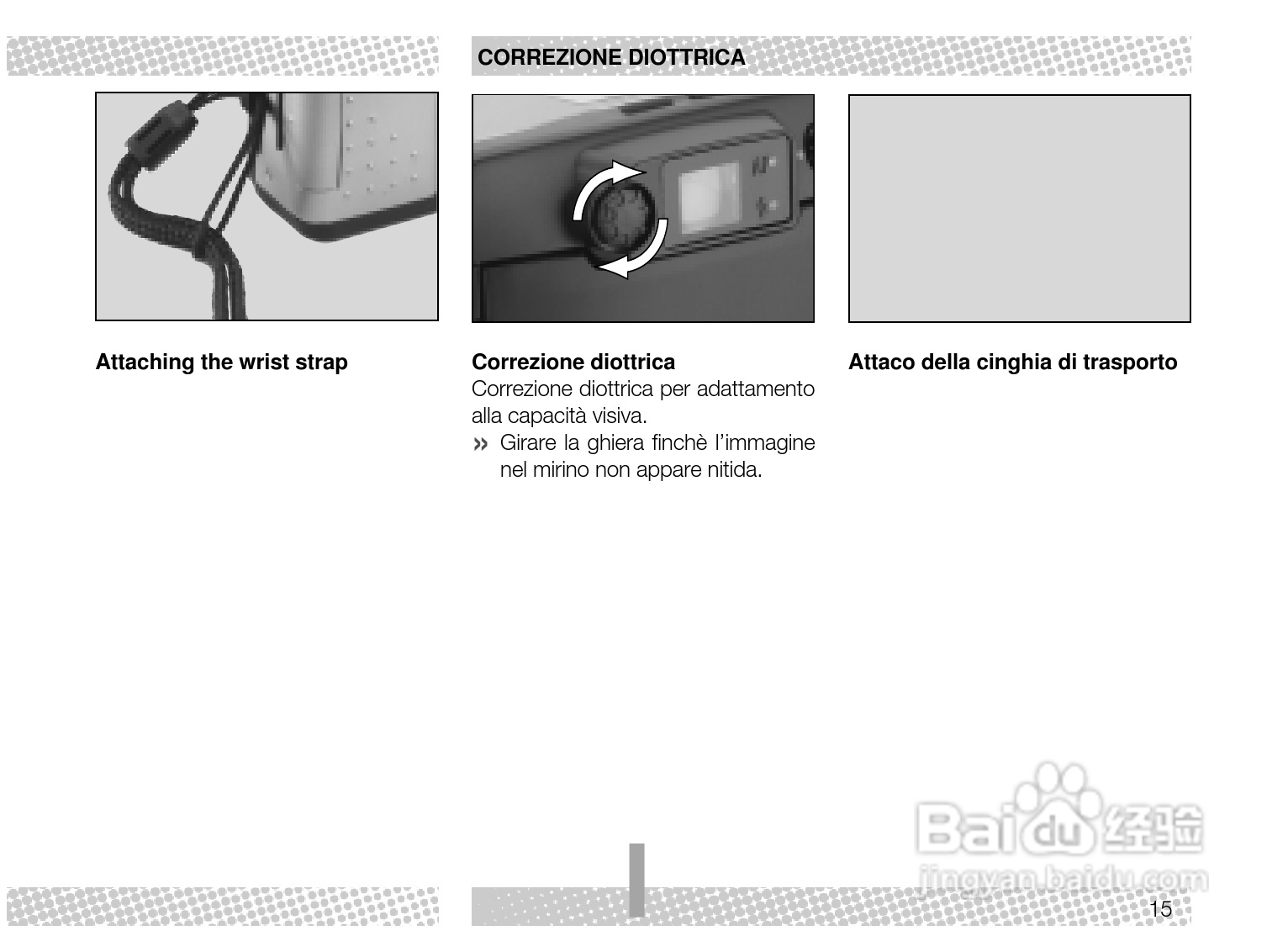 CORREZIONE DIOTTRICA

Attaching the wrist strap

Correzione diottrica
Correzione diottrica per adattamento alla capacità visiva.
» Girare la ghiera finchè l'immagine nel mirino non appare nitida.

Attaco della cinghia di trasporto

Baidu 经验
jingyan.baidu.com

15