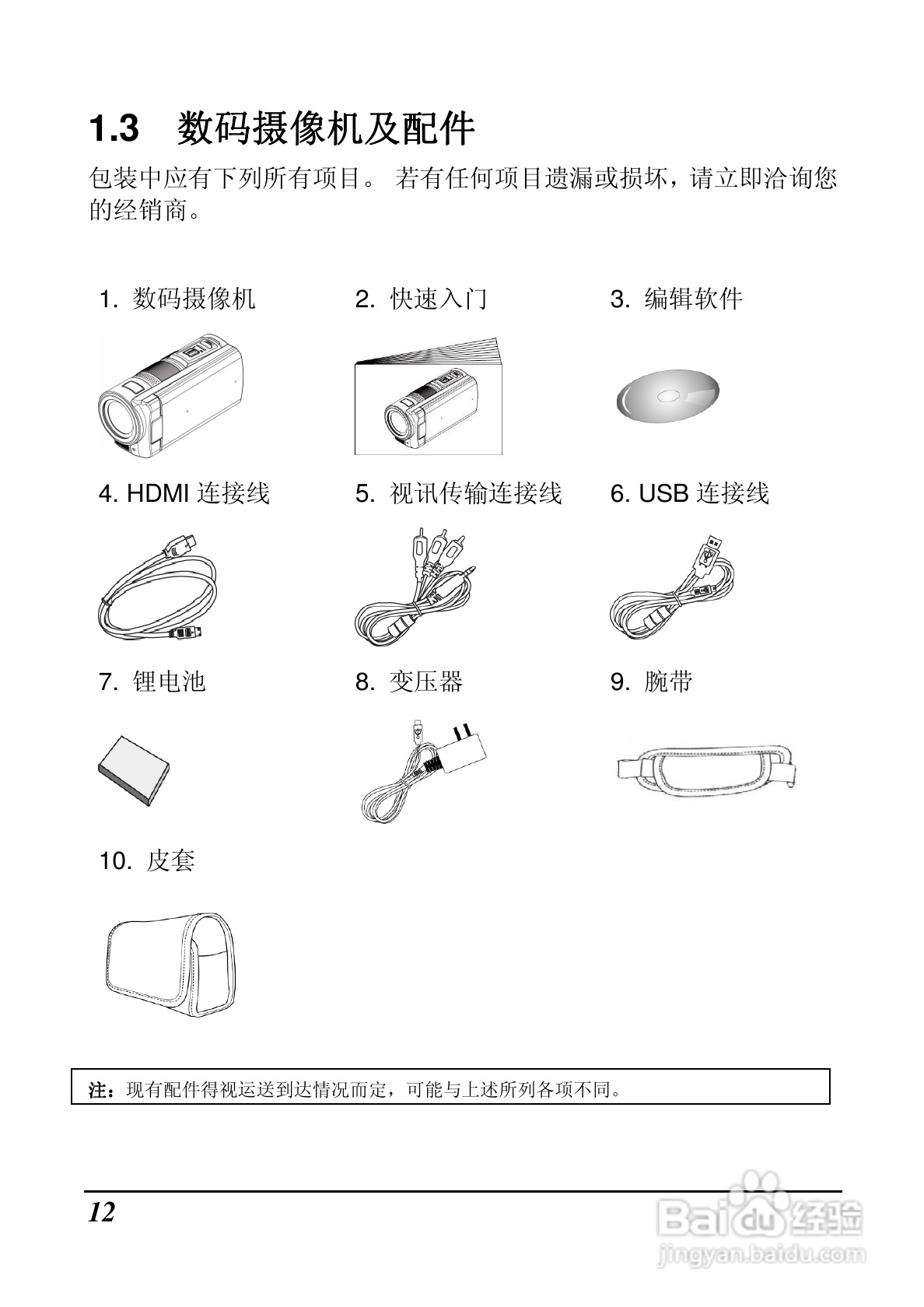 1.3 数码摄像机及配件

包装中应有下列所有项目。 若有任何项目遗漏或损坏，请立即洽询您的经销商。

1. 数码摄像机

2. 快速入门

3. 编辑软件

4. HDMI 连接线

5. 视讯传输连接线

6. USB 连接线

7. 锂电池

8. 变压器

9. 腕带

10. 皮套

注：现有配件得视运送到达情况而定，可能与上述所列各项不同。

12

Baidu 经验
jingyan.baidu.com