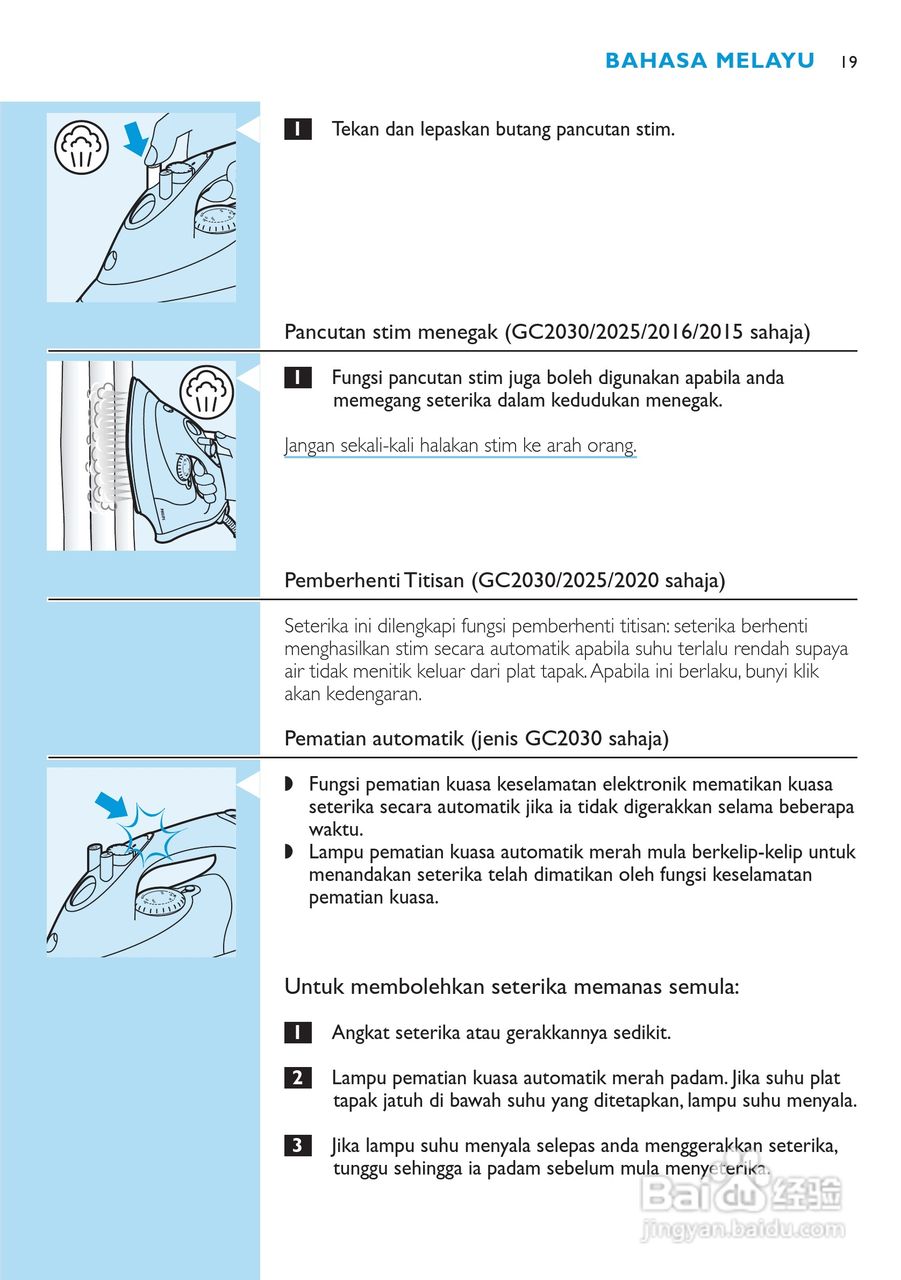 BAHASA MELAYU 19

1 Tekan dan lepaskan butang pancutan stim.

Pancutan stim menegak (GC2030/2025/2016/2015 sahaja)

1 Fungsi pancutan stim juga boleh digunakan apabila anda memegang seterika dalam kedudukan menegak.

Jangan sekali-kali halakan stim ke arah orang.

Pemberhenti Titisan (GC2030/2025/2020 sahaja)

Seterika ini dilengkapi fungsi pemberhenti titisan: seterika berhenti menghasilkan stim secara automatik apabila suhu terlalu rendah supaya air tidak menitik keluar dari plat tapak. Apabila ini berlaku, bunyi klik akan kedengaran.

Pematian automatik (jenis GC2030 sahaja)

◗ Fungsi pematian kuasa keselamatan elektronik mematikan kuasa seterika secara automatik jika ia tidak digerakkan selama beberapa waktu.
◗ Lampu pematian kuasa automatik merah mula berkelip-kelip untuk menandakan seterika telah dimatikan oleh fungsi keselamatan pematian kuasa.

Untuk membolehkan seterika memanas semula:

1 Angkat seterika atau gerakkannya sedikit.

2 Lampu pematian kuasa automatik merah padam. Jika suhu plat tapak jatuh di bawah suhu yang ditetapkan, lampu suhu menyala.

3 Jika lampu suhu menyala selepas anda menggerakkan seterika, tunggu sehingga ia padam sebelum mula menyeterika.

Baidu 经验
jingyan.baidu.com