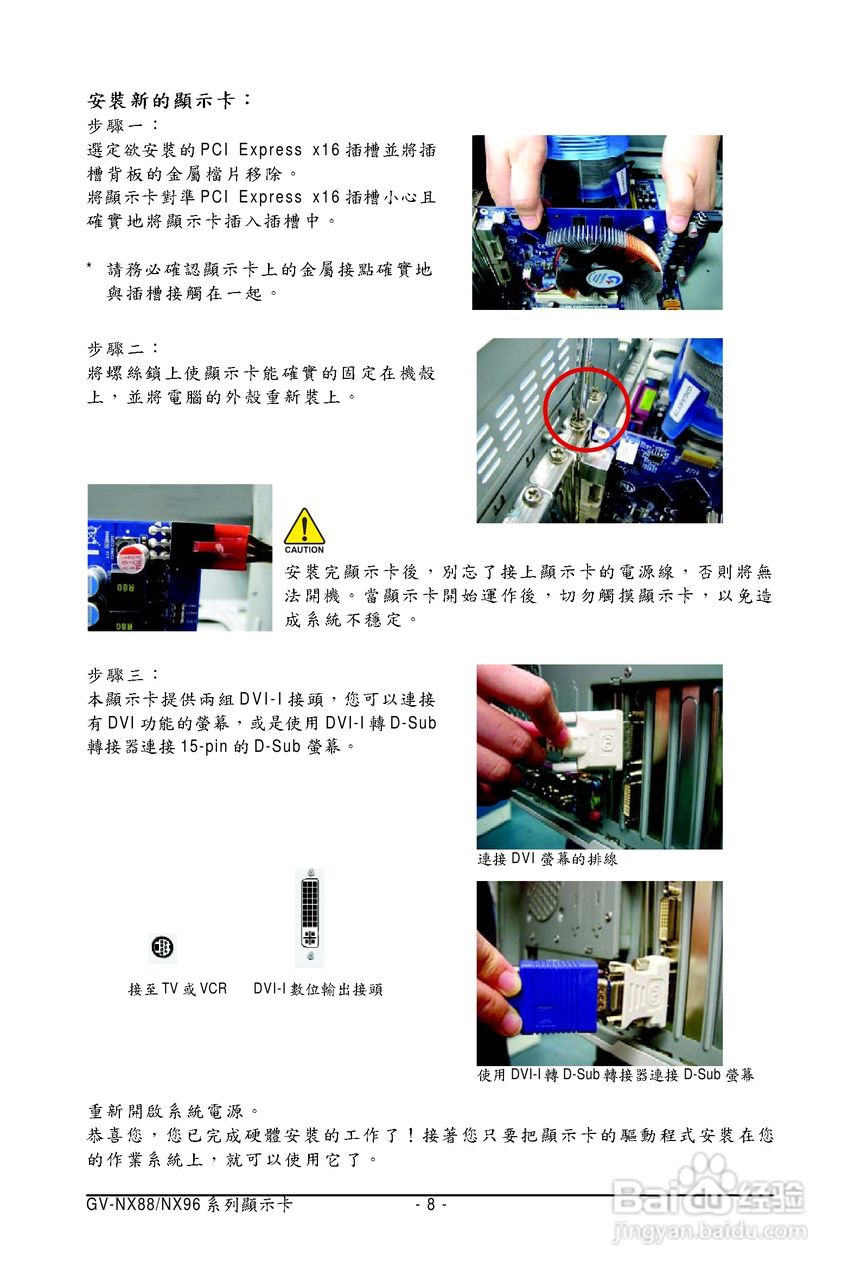 安裝新的顯示卡：

步驟一：

選定欲安裝的PCI Express x16插槽並將插槽背板的金屬檔片移除。

將顯示卡對準PCI Express x16插槽小心且確實地將顯示卡插入插槽中。

* 請務必確認顯示卡上的金屬接點確實地與插槽接觸在一起。

步驟二：

將螺絲鎖上使顯示卡能確實的固定在機殼上，並將電腦的外殼重新裝上。

CAUTION

安裝完顯示卡後，別忘了接上顯示卡的電源線，否則將無法開機。當顯示卡開始運作後，切勿觸摸顯示卡，以免造成系統不穩定。

步驟三：

本顯示卡提供兩組DVI-I接頭，您可以連接有DVI功能的螢幕，或是使用DVI-I轉D-Sub轉接器連接15-pin的D-Sub螢幕。

連接DVI螢幕的排線

接至TV或VCR　　DVI-I數位輸出接頭

使用DVI-I轉D-Sub轉接器連接D-Sub螢幕

重新開啟系統電源。

恭喜您，您已完成硬體安裝的工作了！接著您只要把顯示卡的驅動程式安裝在您的作業系統上，就可以使用它了。

GV-NX88/NX96系列顯示卡　　- 8 -

Baidu经验 jingyan.baidu.com