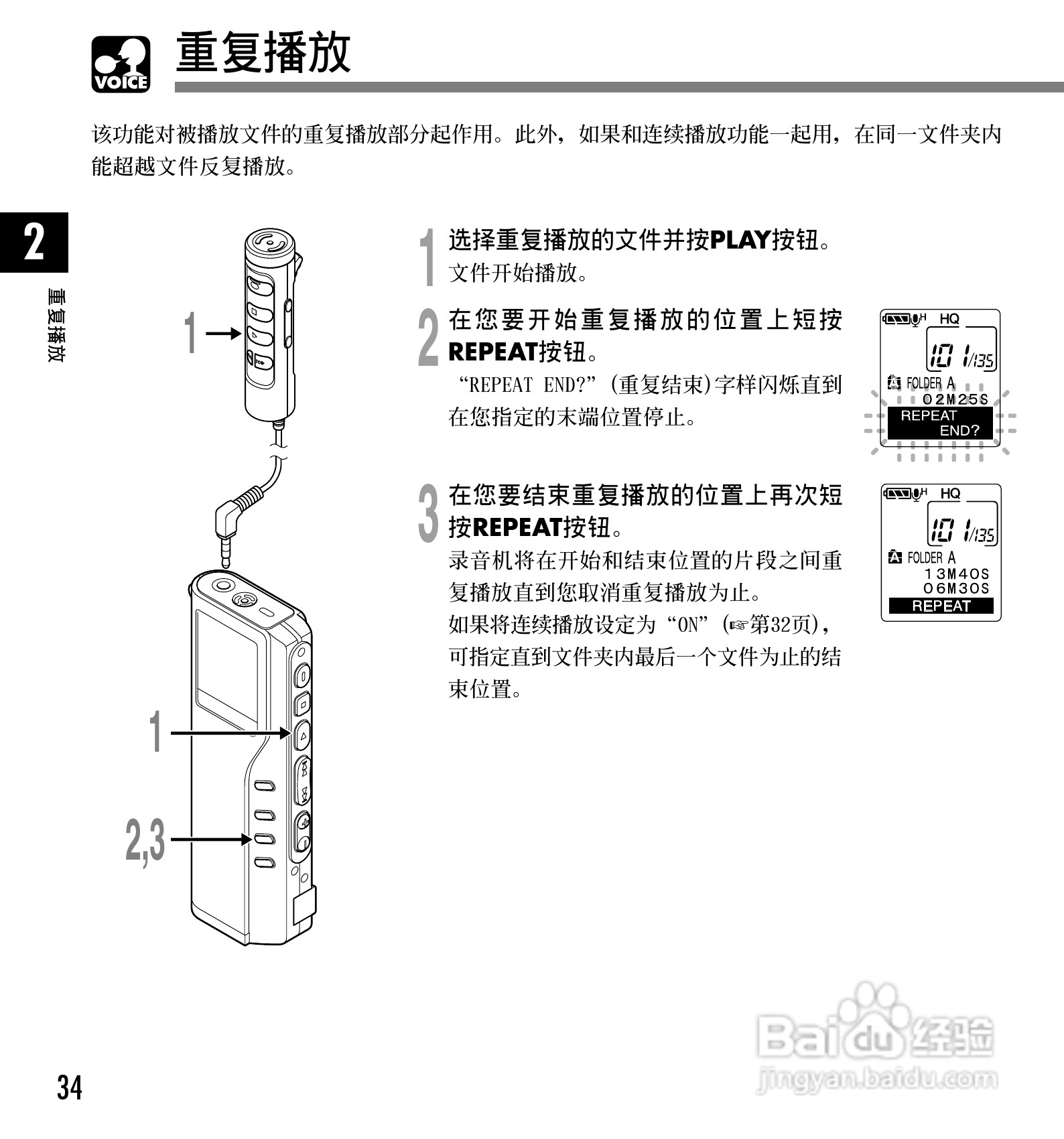 VOICE

重复播放

该功能对被播放文件的重复播放部分起作用。此外，如果和连续播放功能一起用，在同一文件夹内能超越文件反复播放。

2

重复播放

1

1

2,3

1 选择重复播放的文件并按PLAY按钮。
文件开始播放。

2 在您要开始重复播放的位置上短按REPEAT按钮。
“REPEAT END?”(重复结束)字样闪烁直到在您指定的末端位置停止。

HQ
101/135
FOLDER A
02M25S
REPEAT
END?

3 在您要结束重复播放的位置上再次短按REPEAT按钮。
录音机将在开始和结束位置的片段之间重复播放直到您取消重复播放为止。
如果将连续播放设定为“ON”(☞第32页)，可指定直到文件夹内最后一个文件为止的结束位置。

HQ
101/135
FOLDER A
13M40S
06M30S
REPEAT

34

Baidu 经验
jingyan.baidu.com