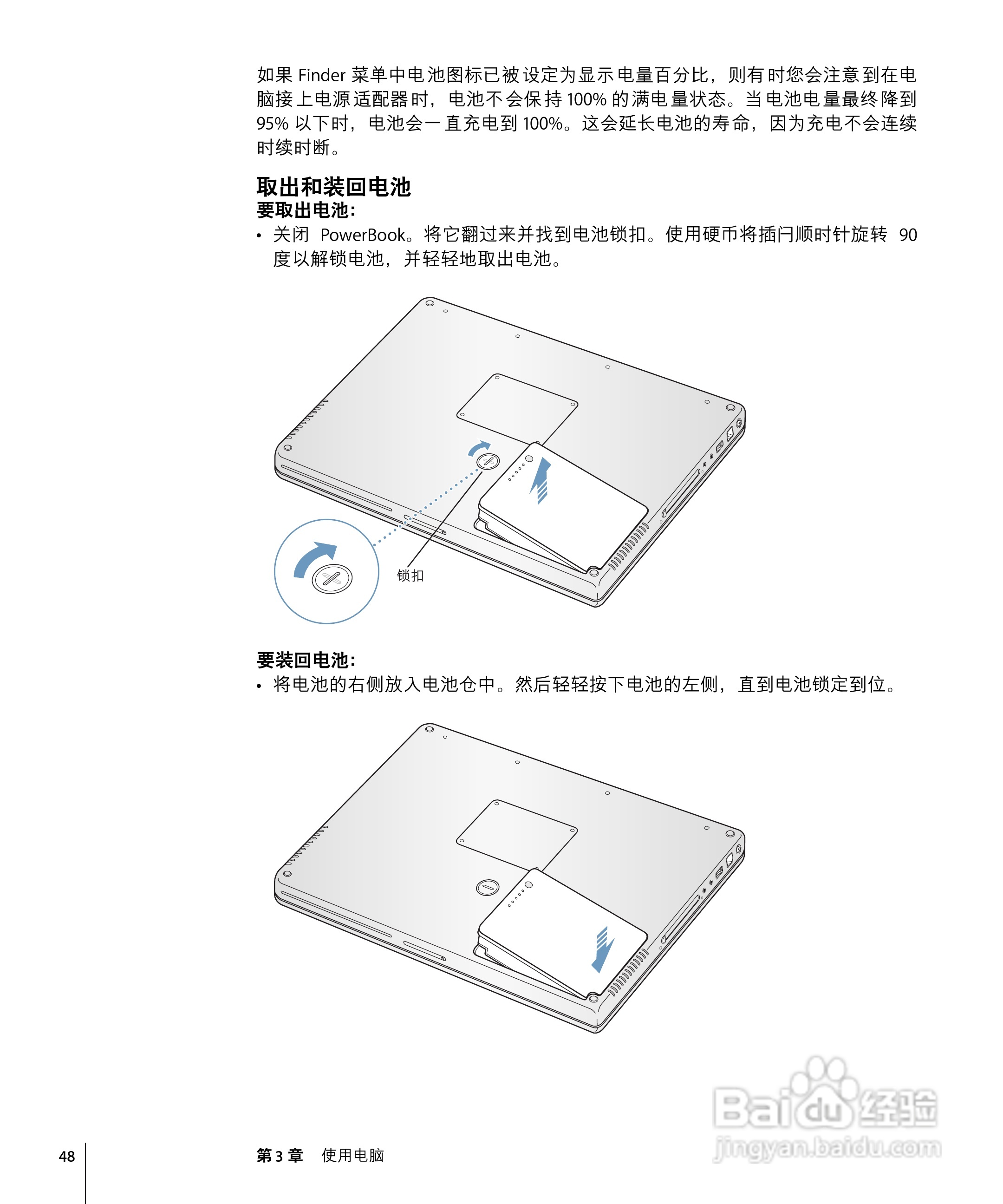 如果 Finder 菜单中电池图标已被设定为显示电量百分比，则有时您会注意到在电脑接上电源适配器时，电池不会保持 100% 的满电量状态。当电池电量最终降到 95% 以下时，电池会一直充电到 100%。这会延长电池的寿命，因为充电不会连续时续时断。

取出和装回电池

要取出电池：

• 关闭 PowerBook。将它翻过来并找到电池锁扣。使用硬币将插闩顺时针旋转 90 度以解锁电池，并轻轻地取出电池。

锁扣

要装回电池：

• 将电池的右侧放入电池仓中。然后轻轻按下电池的左侧，直到电池锁定到位。

Baidu 经验
jingyan.baidu.com

48

第 3 章 使用电脑