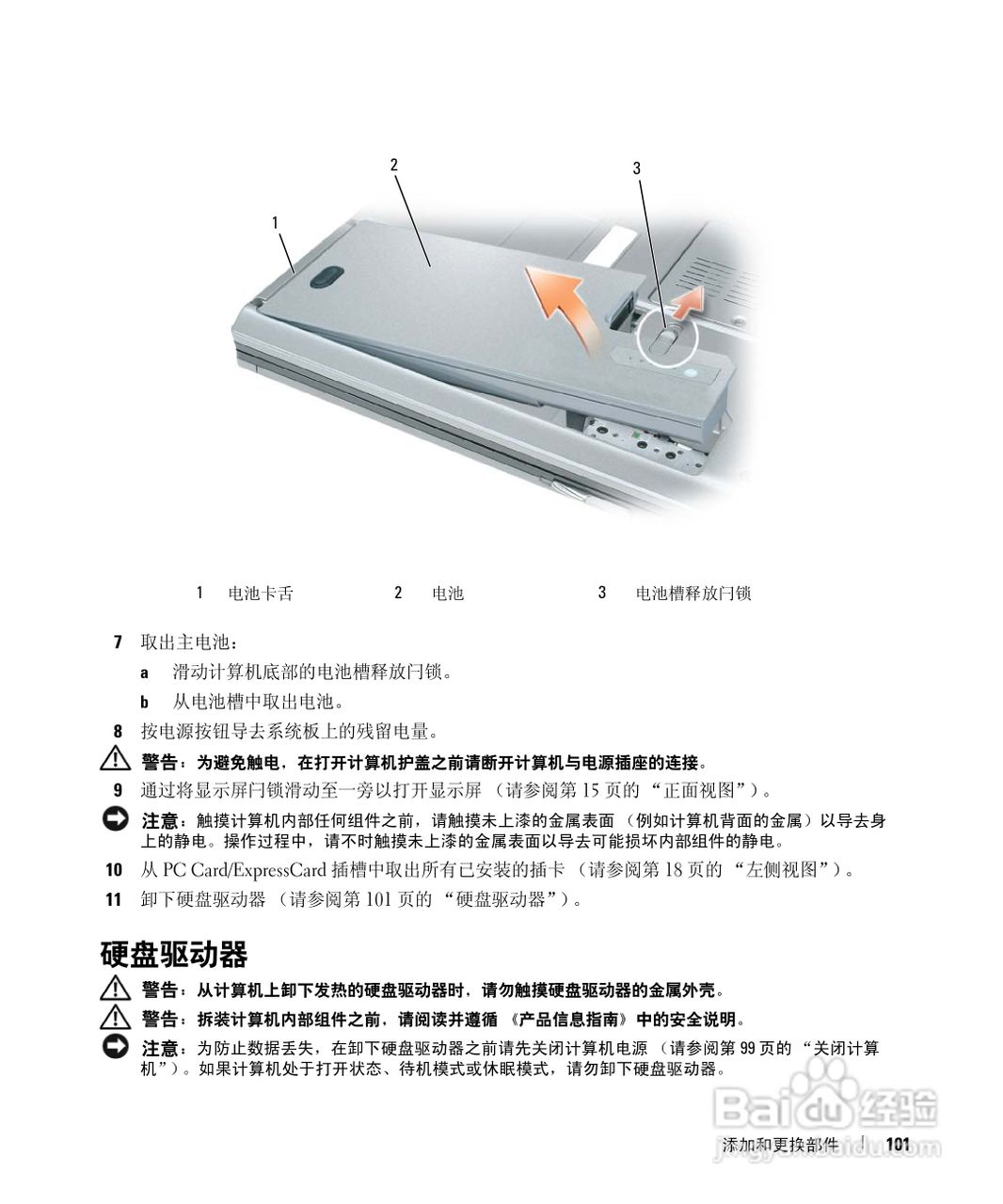 2

3

1

1 电池卡舌 2 电池 3 电池槽释放闩锁

7 取出主电池：

a 滑动计算机底部的电池槽释放闩锁。

b 从电池槽中取出电池。

8 按电源按钮导去系统板上的残留电量。

警告：为避免触电，在打开计算机护盖之前请断开计算机与电源插座的连接。

9 通过将显示屏闩锁滑动至一旁以打开显示屏 （请参阅第 15 页的 “正面视图”）。

注意：触摸计算机内部任何组件之前，请触摸未上漆的金属表面 （例如计算机背面的金属）以导去身上的静电。操作过程中，请不时触摸未上漆的金属表面以导去可能损坏内部组件的静电。

10 从 PC Card/ExpressCard 插槽中取出所有已安装的插卡 （请参阅第 18 页的 “左侧视图”）。

11 卸下硬盘驱动器 （请参阅第 101 页的 “硬盘驱动器”）。

硬盘驱动器

警告：从计算机上卸下发热的硬盘驱动器时，请勿触摸硬盘驱动器的金属外壳。

警告：拆装计算机内部组件之前，请阅读并遵循 《产品信息指南》中的安全说明。

注意：为防止数据丢失，在卸下硬盘驱动器之前请先关闭计算机电源 （请参阅第 99 页的 “关闭计算机”）。如果计算机处于打开状态、待机模式或休眠模式，请勿卸下硬盘驱动器。

Baidu 经验

添加和更换部件 | 101