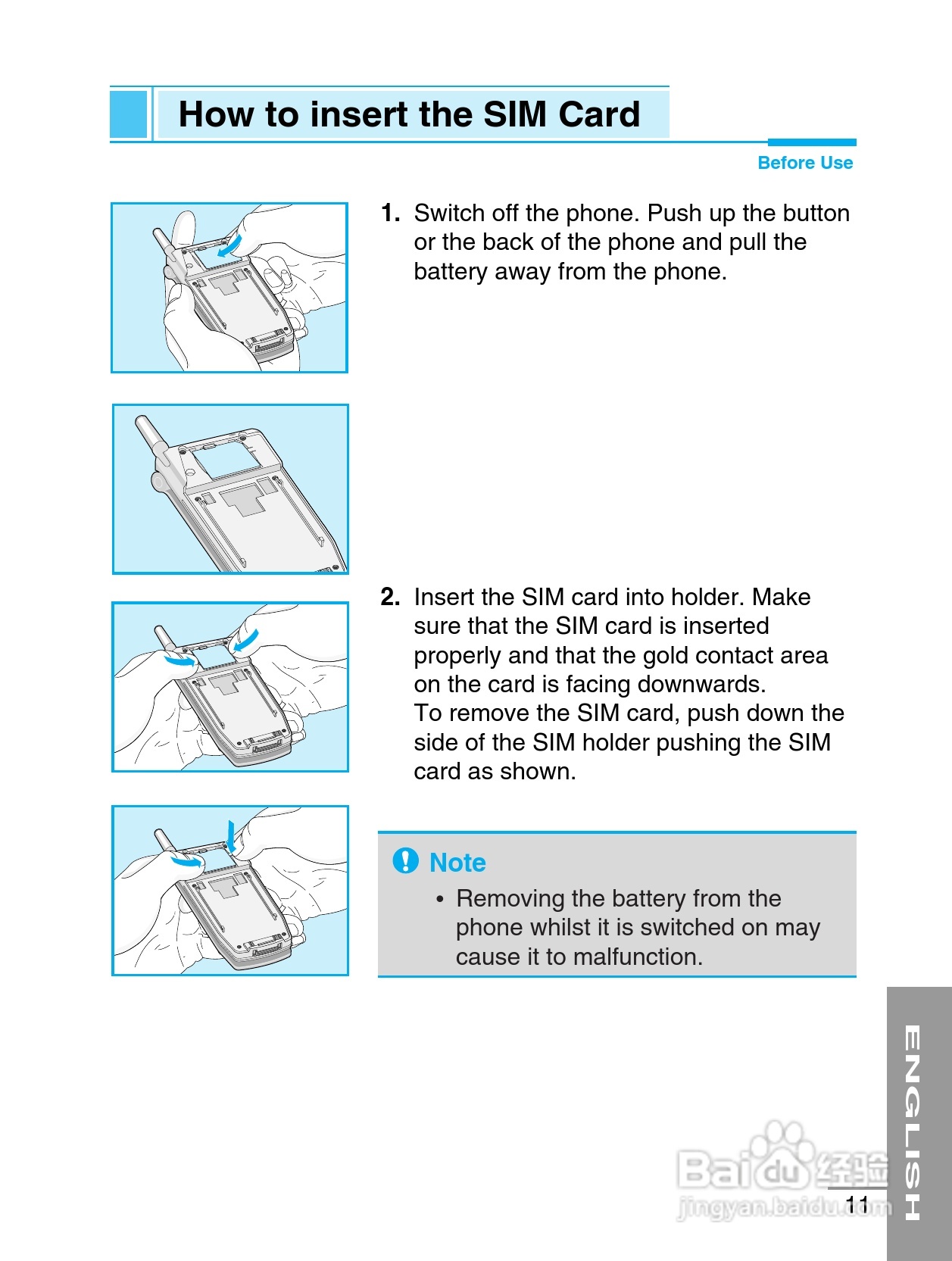 How to insert the SIM Card

Before Use

1. Switch off the phone. Push up the button or the back of the phone and pull the battery away from the phone.

2. Insert the SIM card into holder. Make sure that the SIM card is inserted properly and that the gold contact area on the card is facing downwards.
To remove the SIM card, push down the side of the SIM holder pushing the SIM card as shown.

Note
• Removing the battery from the phone whilst it is switched on may cause it to malfunction.

ENGLISH

Baidu经验
jingyan.baidu.com

11