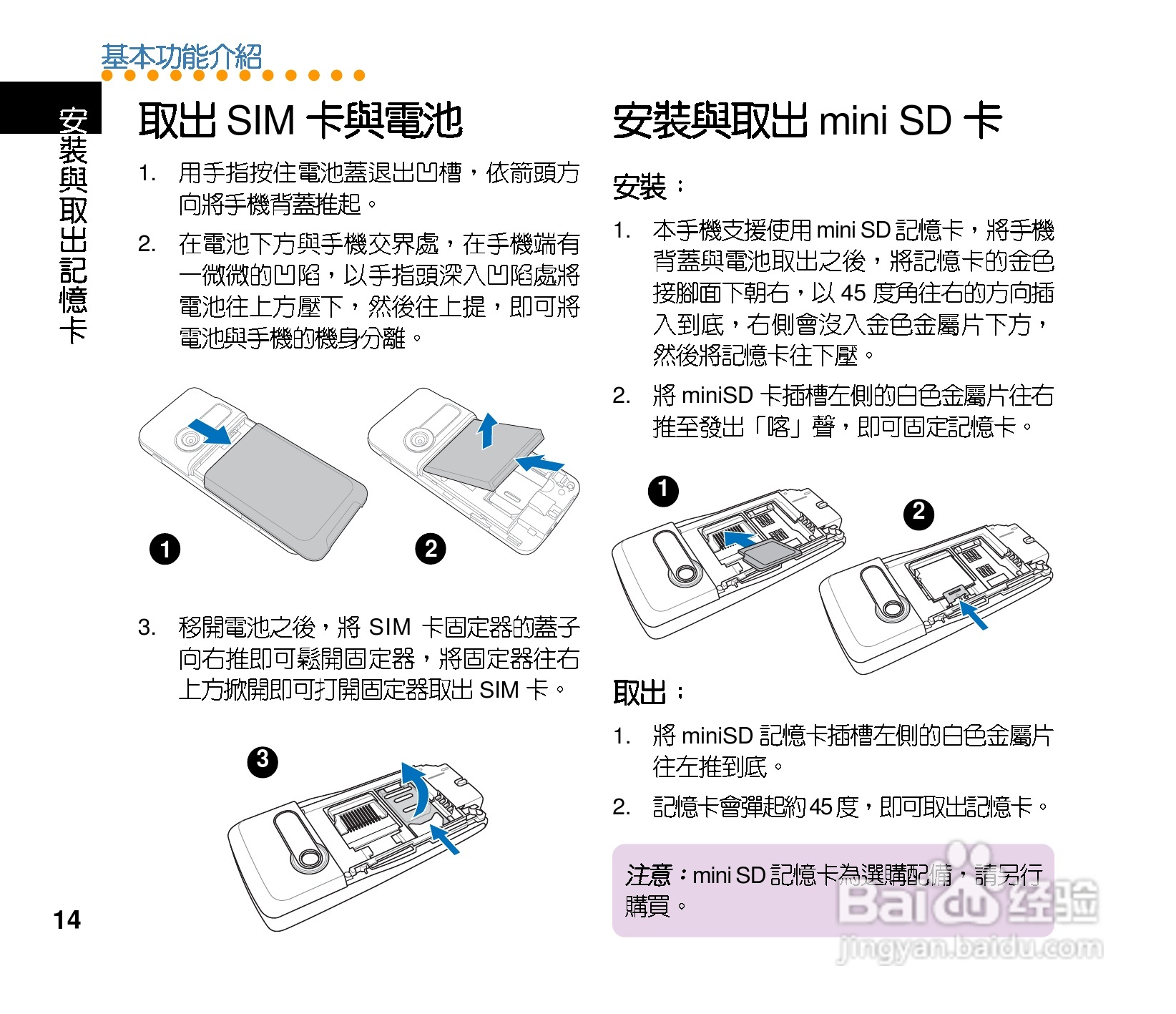 基本功能介紹

安裝與取出記憶卡

取出 SIM 卡與電池

1. 用手指按住電池蓋退出凹槽，依箭頭方向將手機背蓋推起。

2. 在電池下方與手機交界處，在手機端有一微微的凹陷，以手指頭深入凹陷處將電池往上方壓下，然後往上提，即可將電池與手機的機身分離。

1

2

3. 移開電池之後，將 SIM 卡固定器的蓋子向右推即可鬆開固定器，將固定器往右上方掀開即可打開固定器取出 SIM 卡。

3

14

安裝與取出 mini SD 卡

安裝：

1. 本手機支援使用 mini SD 記憶卡，將手機背蓋與電池取出之後，將記憶卡的金色接腳面下朝右，以 45 度角往右的方向插入到底，右側會沒入金色金屬片下方，然後將記憶卡往下壓。

2. 將 miniSD 卡插槽左側的白色金屬片往右推至發出「喀」聲，即可固定記憶卡。

1

2

取出：

1. 將 miniSD 記憶卡插槽左側的白色金屬片往左推到底。

2. 記憶卡會彈起約 45 度，即可取出記憶卡。

注意：mini SD 記憶卡為選購配備，請另行購買。

Baidu 经验
jingyan.baidu.com