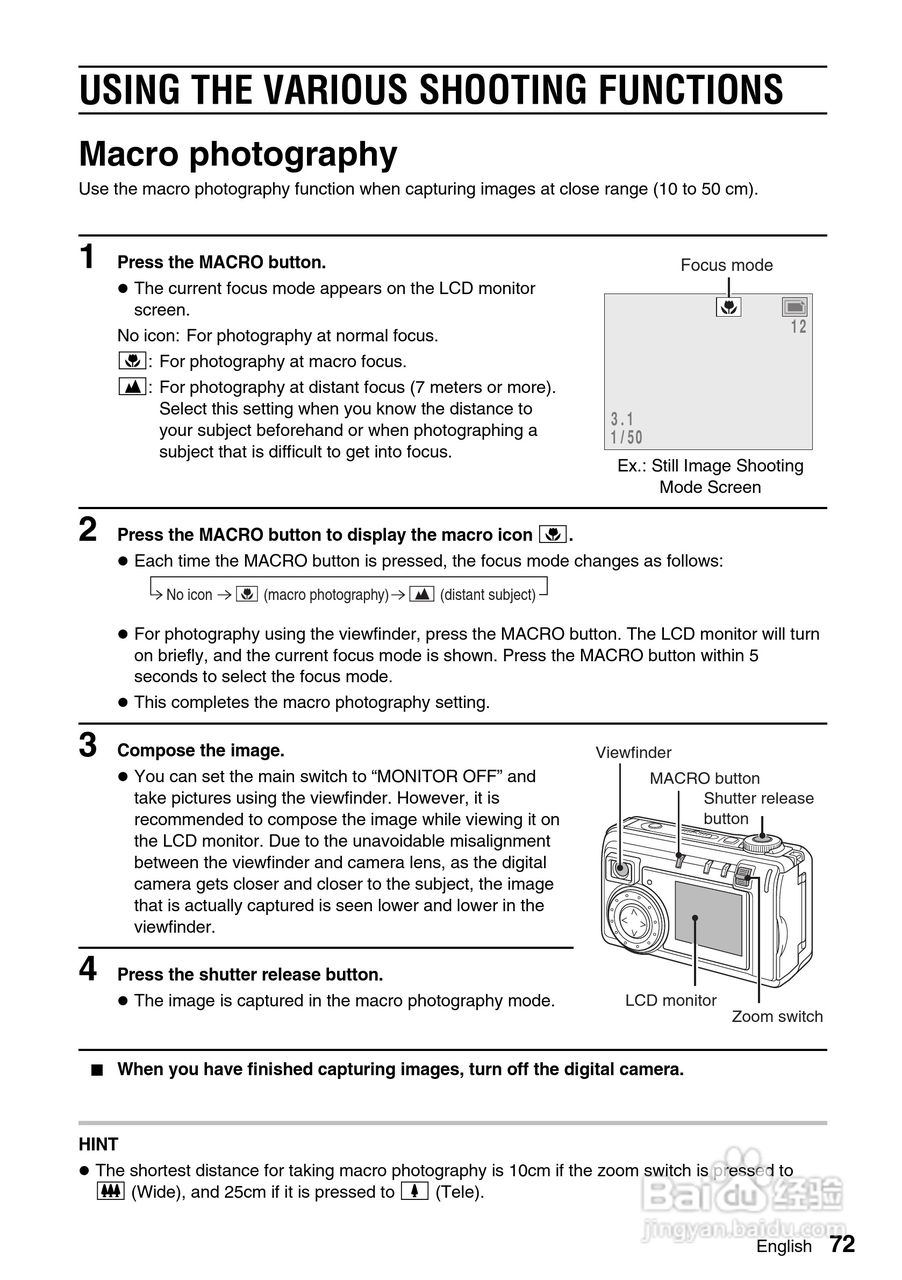 USING THE VARIOUS SHOOTING FUNCTIONS

Macro photography

Use the macro photography function when capturing images at close range (10 to 50 cm).

1 Press the MACRO button.

● The current focus mode appears on the LCD monitor screen.

No icon: For photography at normal focus.

: For photography at macro focus.

: For photography at distant focus (7 meters or more). Select this setting when you know the distance to your subject beforehand or when photographing a subject that is difficult to get into focus.

Focus mode

12

3.1
1/50

Ex.: Still Image Shooting Mode Screen

2 Press the MACRO button to display the macro icon .

● Each time the MACRO button is pressed, the focus mode changes as follows:

No icon → (macro photography) → (distant subject)

● For photography using the viewfinder, press the MACRO button. The LCD monitor will turn on briefly, and the current focus mode is shown. Press the MACRO button within 5 seconds to select the focus mode.

● This completes the macro photography setting.

3 Compose the image.

● You can set the main switch to “MONITOR OFF” and take pictures using the viewfinder. However, it is recommended to compose the image while viewing it on the LCD monitor. Due to the unavoidable misalignment between the viewfinder and camera lens, as the digital camera gets closer and closer to the subject, the image that is actually captured is seen lower and lower in the viewfinder.

Viewfinder

MACRO button

Shutter release button

LCD monitor

Zoom switch

4 Press the shutter release button.

● The image is captured in the macro photography mode.

■ When you have finished capturing images, turn off the digital camera.

HINT

● The shortest distance for taking macro photography is 10cm if the zoom switch is pressed to (Wide), and 25cm if it is pressed to (Tele).

Baidu 经验
jingyan.baidu.com

English 72