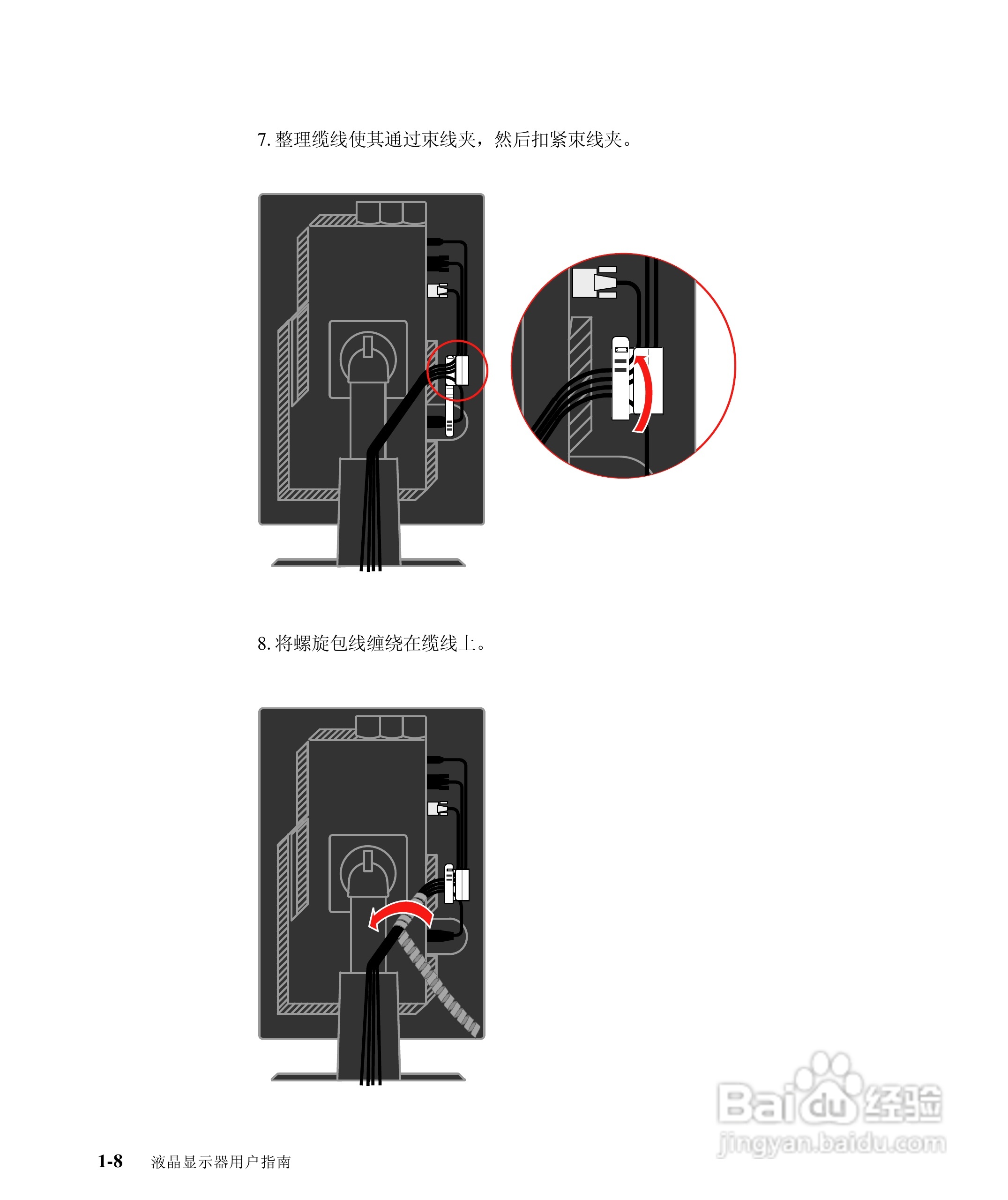 7. 整理缆线使其通过束线夹，然后扣紧束线夹。

8. 将螺旋包线缠绕在缆线上。

Baidu 经验
jingyan.baidu.com

1-8 液晶显示器用户指南