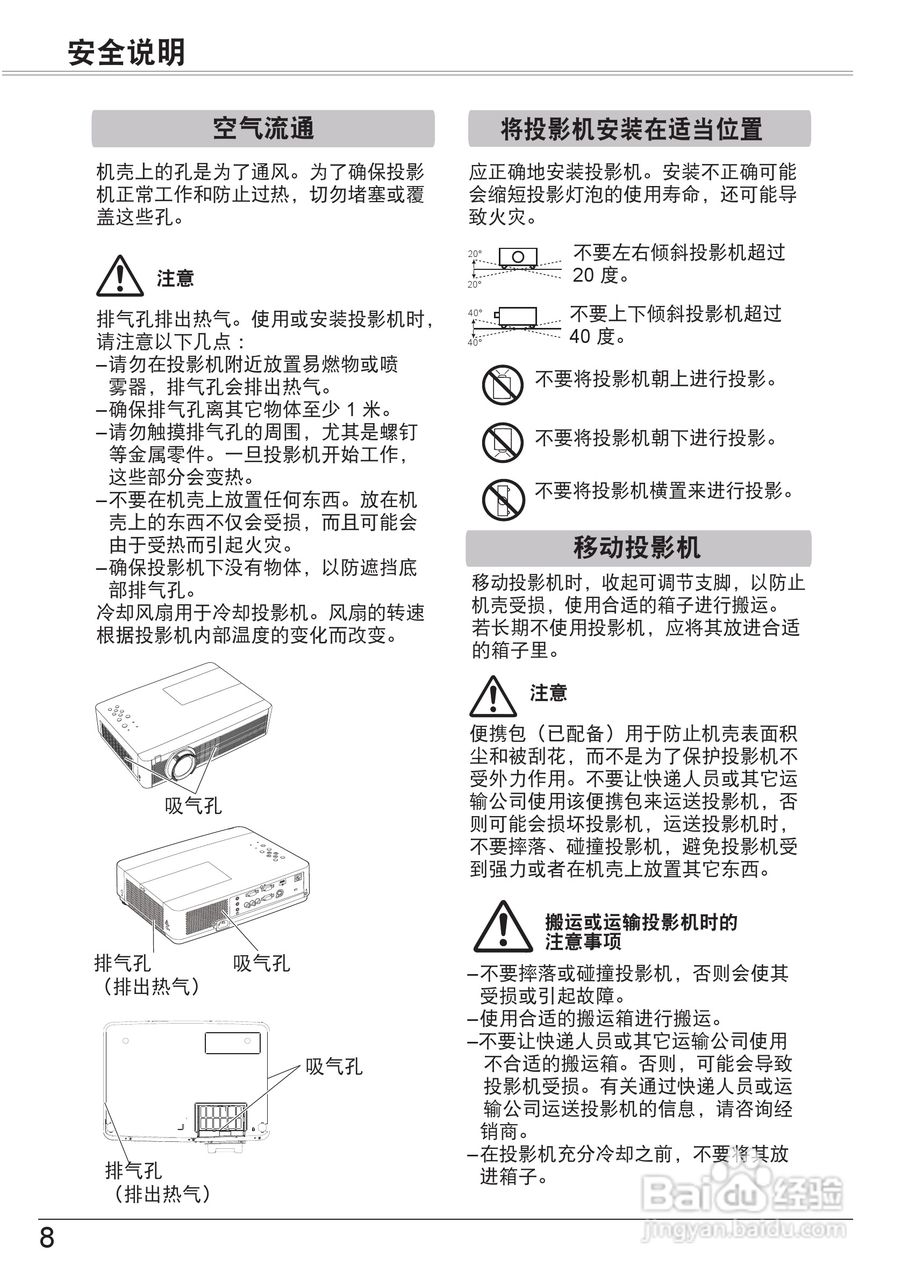 安全说明

空气流通

机壳上的孔是为了通风。为了确保投影机正常工作和防止过热，切勿堵塞或覆盖这些孔。

注意

排气孔排出热气。使用或安装投影机时，请注意以下几点：
–请勿在投影机附近放置易燃物或喷雾器，排气孔会排出热气。
–确保排气孔离其它物体至少 1 米。
–请勿触摸排气孔的周围，尤其是螺钉等金属零件。一旦投影机开始工作，这些部分会变热。
–不要在机壳上放置任何东西。放在机壳上的东西不仅会受损，而且可能会由于受热而引起火灾。
–确保投影机下没有物体，以防遮挡底部排气孔。
冷却风扇用于冷却投影机。风扇的转速根据投影机内部温度的变化而改变。

吸气孔

排气孔
（排出热气）

吸气孔

吸气孔

排气孔
（排出热气）

将投影机安装在适当位置

应正确地安装投影机。安装不正确可能会缩短投影灯泡的使用寿命，还可能导致火灾。

20°
20°
不要左右倾斜投影机超过 20 度。

40°
40°
不要上下倾斜投影机超过 40 度。

不要将投影机朝上进行投影。

不要将投影机朝下进行投影。

不要将投影机横置来进行投影。

移动投影机

移动投影机时，收起可调节支脚，以防止机壳受损，使用合适的箱子进行搬运。若长期不使用投影机，应将其放进合适的箱子里。

注意

便携包（已配备）用于防止机壳表面积尘和被刮花，而不是为了保护投影机不受外力作用。不要让快递人员或其它运输公司使用该便携包来运送投影机，否则可能会损坏投影机，运送投影机时，不要摔落、碰撞投影机，避免投影机受到强力或者在机壳上放置其它东西。

搬运或运输投影机时的注意事项

–不要摔落或碰撞投影机，否则会使其受损或引起故障。
–使用合适的搬运箱进行搬运。
–不要让快递人员或其它运输公司使用不合适的搬运箱。否则，可能会导致投影机受损。有关通过快递人员或运输公司运送投影机的信息，请咨询经销商。
–在投影机充分冷却之前，不要将其放进箱子。

Baidu 经验
jingyan.baidu.com

8