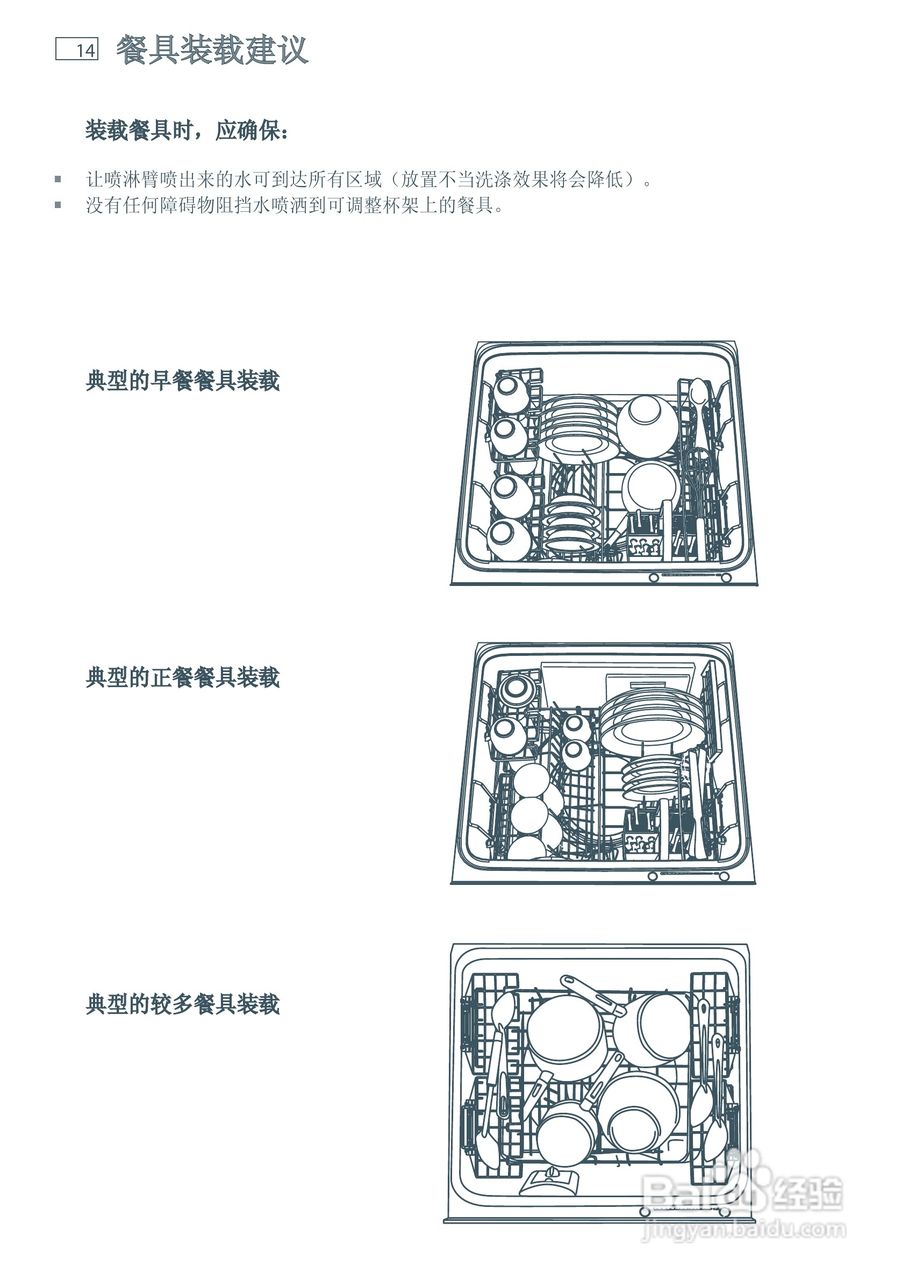 14 餐具装载建议

装载餐具时，应确保：

▪ 让喷淋臂喷出来的水可到达所有区域（放置不当洗涤效果将会降低）。
▪ 没有任何障碍物阻挡水喷洒到可调整杯架上的餐具。

典型的早餐餐具装载

典型的正餐餐具装载

典型的较多餐具装载

Baidu 经验
jingyan.baidu.com