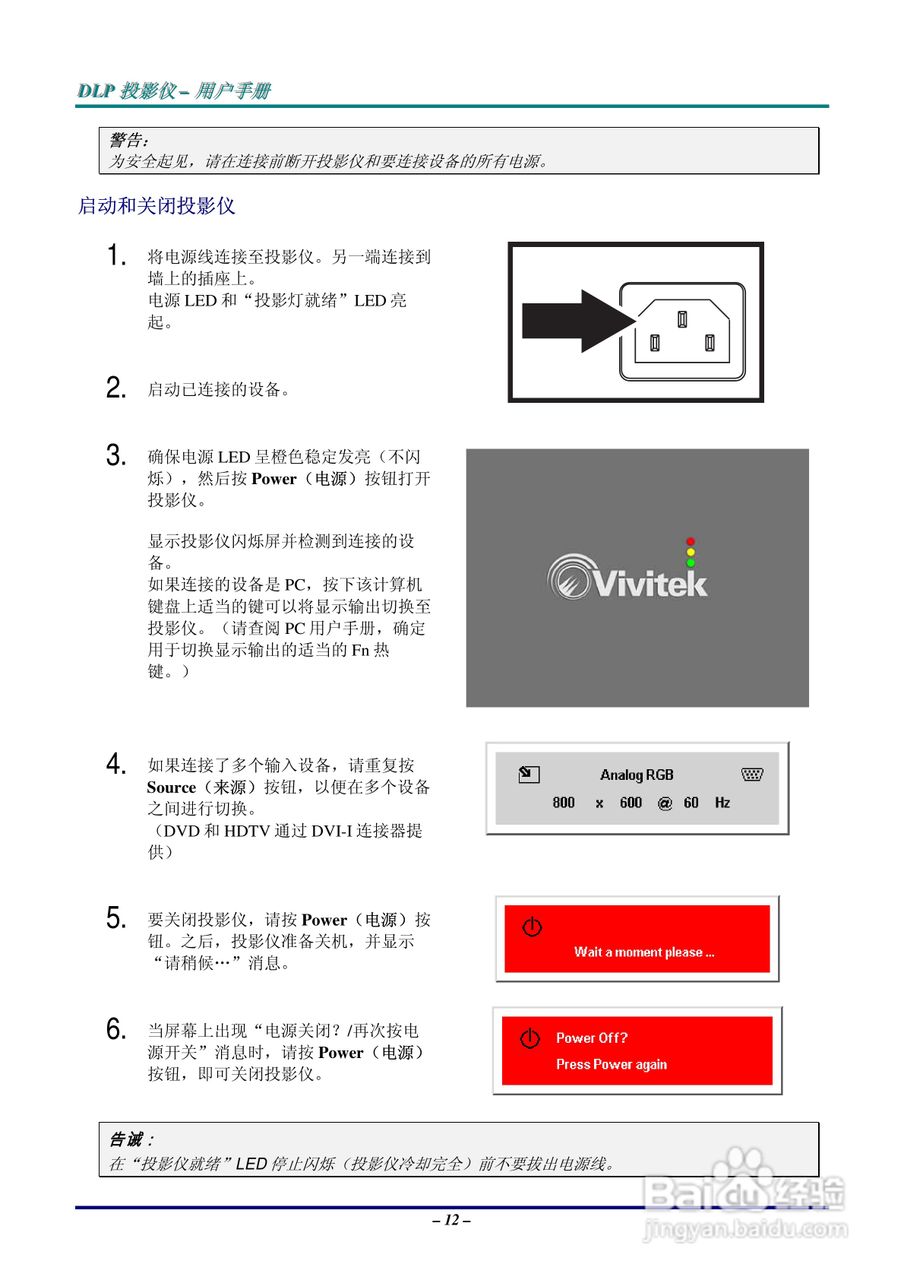 DLP 投影仪 – 用户手册

警告：
为安全起见，请在连接前断开投影仪和要连接设备的所有电源。

启动和关闭投影仪

1. 将电源线连接至投影仪。另一端连接到墙上的插座上。
电源 LED 和“投影灯就绪”LED 亮起。

2. 启动已连接的设备。

3. 确保电源 LED 呈橙色稳定发亮（不闪烁），然后按 Power（电源）按钮打开投影仪。

显示投影仪闪烁屏并检测到连接的设备。
如果连接的设备是 PC，按下该计算机键盘上适当的键可以将显示输出切换至投影仪。（请查阅 PC 用户手册，确定用于切换显示输出的适当的 Fn 热键。）

Vivitek

4. 如果连接了多个输入设备，请重复按 Source（来源）按钮，以便在多个设备之间进行切换。
（DVD 和 HDTV 通过 DVI-I 连接器提供）

Analog RGB
800 x 600 @ 60 Hz

5. 要关闭投影仪，请按 Power（电源）按钮。之后，投影仪准备关机，并显示“请稍候…”消息。

Wait a moment please ...

6. 当屏幕上出现“电源关闭？/再次按电源开关”消息时，请按 Power（电源）按钮，即可关闭投影仪。

Power Off?
Press Power again

告诫：
在“投影仪就绪”LED 停止闪烁（投影仪冷却完全）前不要拔出电源线。

– 12 –

Baidu 经验
jingyan.baidu.com