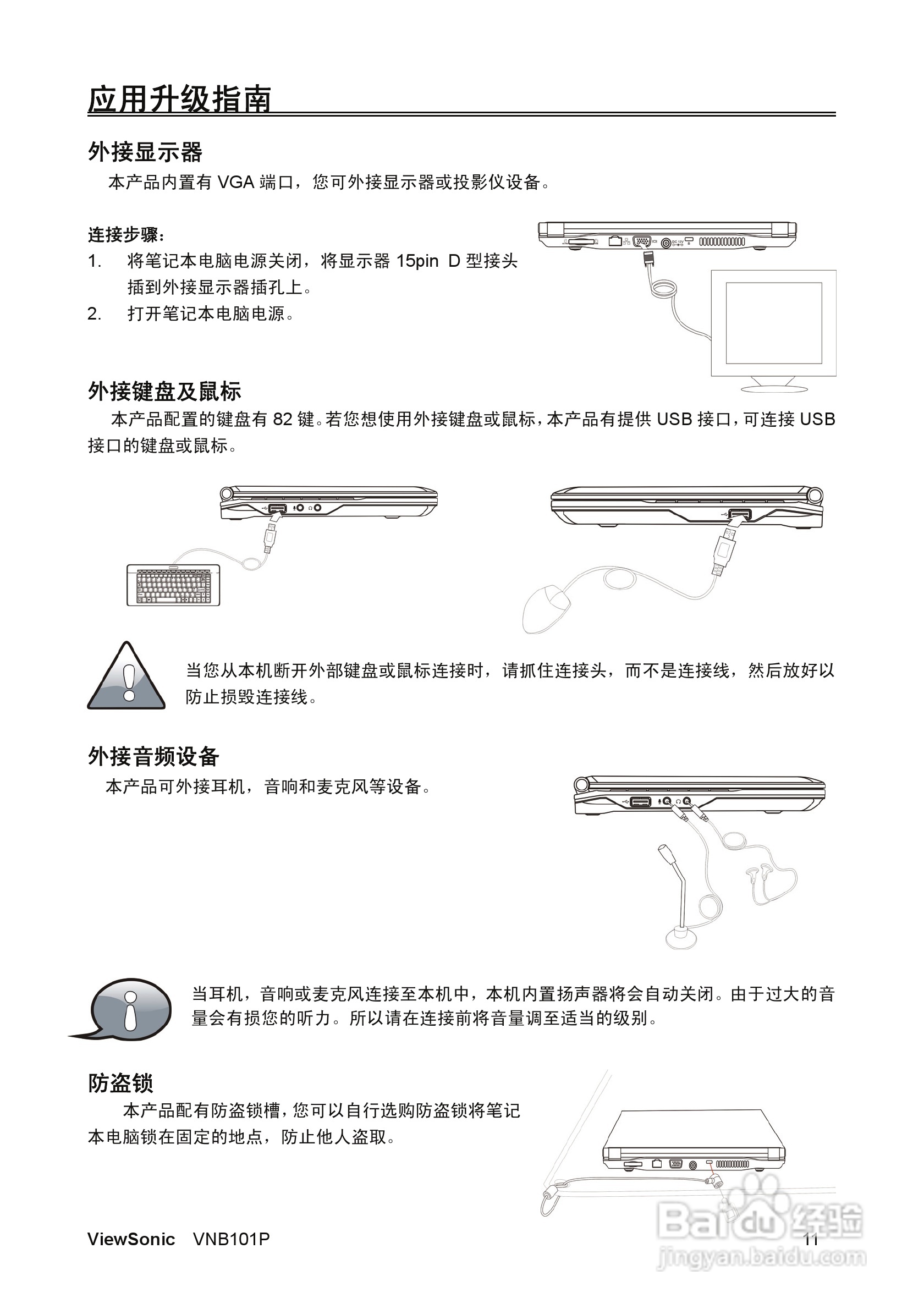 应用升级指南

外接显示器

本产品内置有 VGA 端口，您可外接显示器或投影仪设备。

连接步骤：

1. 将笔记本电脑电源关闭，将显示器 15pin D 型接头插到外接显示器插孔上。

2. 打开笔记本电脑电源。

外接键盘及鼠标

本产品配置的键盘有 82 键。若您想使用外接键盘或鼠标，本产品有提供 USB 接口，可连接 USB 接口的键盘或鼠标。

当您从本机断开外部键盘或鼠标连接时，请抓住连接头，而不是连接线，然后放好以防止损毁连接线。

外接音频设备

本产品可外接耳机，音响和麦克风等设备。

当耳机，音响或麦克风连接至本机中，本机内置扬声器将会自动关闭。由于过大的音量会有损您的听力。所以请在连接前将音量调至适当的级别。

防盗锁

本产品配有防盗锁槽，您可以自行选购防盗锁将笔记本电脑锁在固定的地点，防止他人盗取。

ViewSonic VNB101P

11

Baidu 经验
jingyan.baidu.com