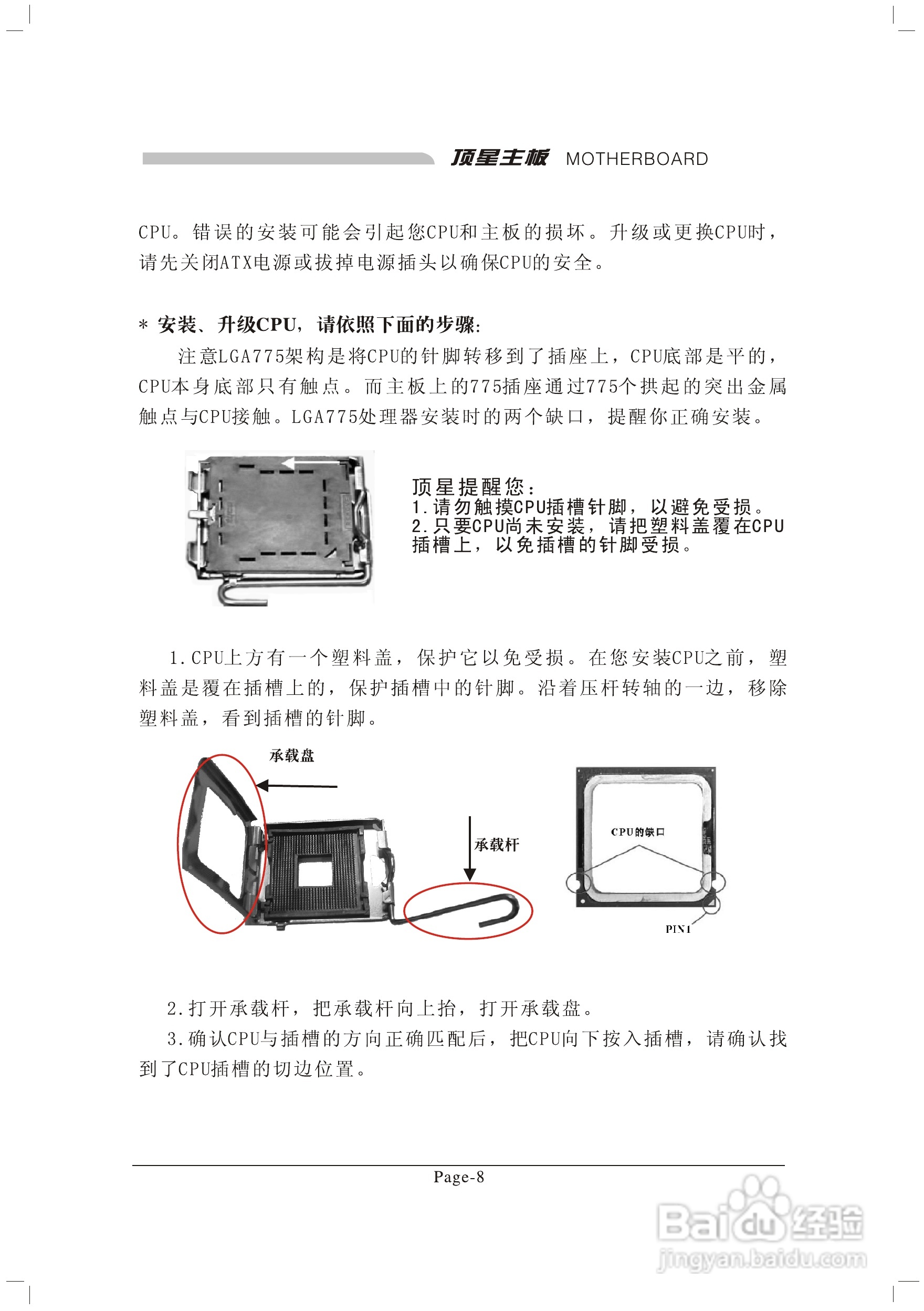 顶星主板 MOTHERBOARD

CPU。错误的安装可能会引起您CPU和主板的损坏。升级或更换CPU时，请先关闭ATX电源或拔掉电源插头以确保CPU的安全。

＊ 安装、升级CPU，请依照下面的步骤：

注意LGA775架构是将CPU的针脚转移到了插座上，CPU底部是平的，CPU本身底部只有触点。而主板上的775插座通过775个拱起的突出金属触点与CPU接触。LGA775处理器安装时的两个缺口，提醒你正确安装。

顶星提醒您：
1.请勿触摸CPU插槽针脚，以避免受损。
2.只要CPU尚未安装，请把塑料盖覆在CPU插槽上，以免插槽的针脚受损。

1.CPU上方有一个塑料盖，保护它以免受损。在您安装CPU之前，塑料盖是覆在插槽上的，保护插槽中的针脚。沿着压杆转轴的一边，移除塑料盖，看到插槽的针脚。

承载盘

承载杆

CPU的缺口

PIN1

2.打开承载杆，把承载杆向上抬，打开承载盘。
3.确认CPU与插槽的方向正确匹配后，把CPU向下按入插槽，请确认找到了CPU插槽的切边位置。

Page-8

Baidu经验
jingyan.baidu.com