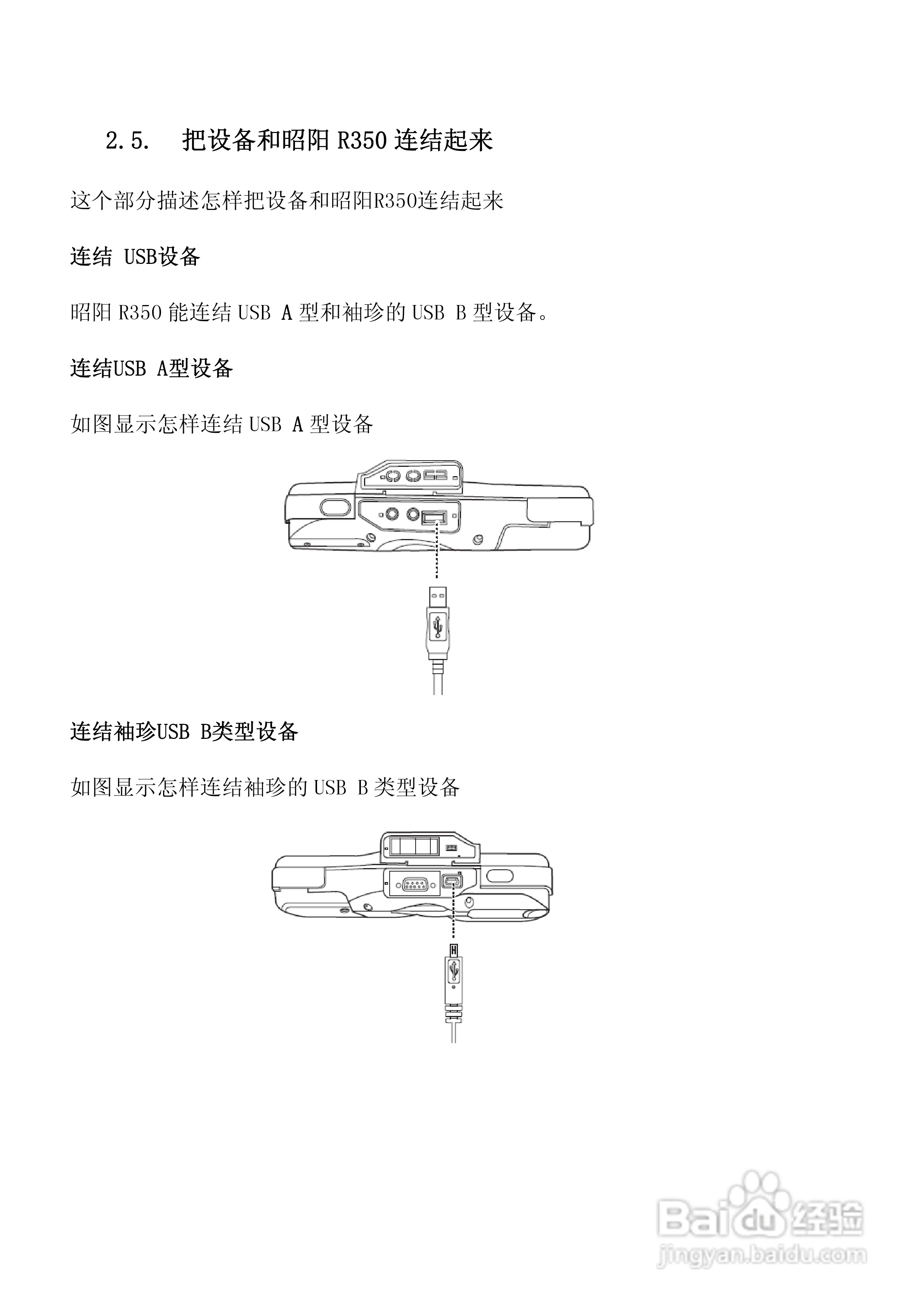 2.5. 把设备和昭阳 R350 连结起来

这个部分描述怎样把设备和昭阳R350连结起来

连结 USB设备

昭阳 R350 能连结 USB A 型和袖珍的 USB B 型设备。

连结USB A型设备

如图显示怎样连结 USB A 型设备

连结袖珍USB B类型设备

如图显示怎样连结袖珍的 USB B 类型设备

Baidu 经验
jingyan.baidu.com