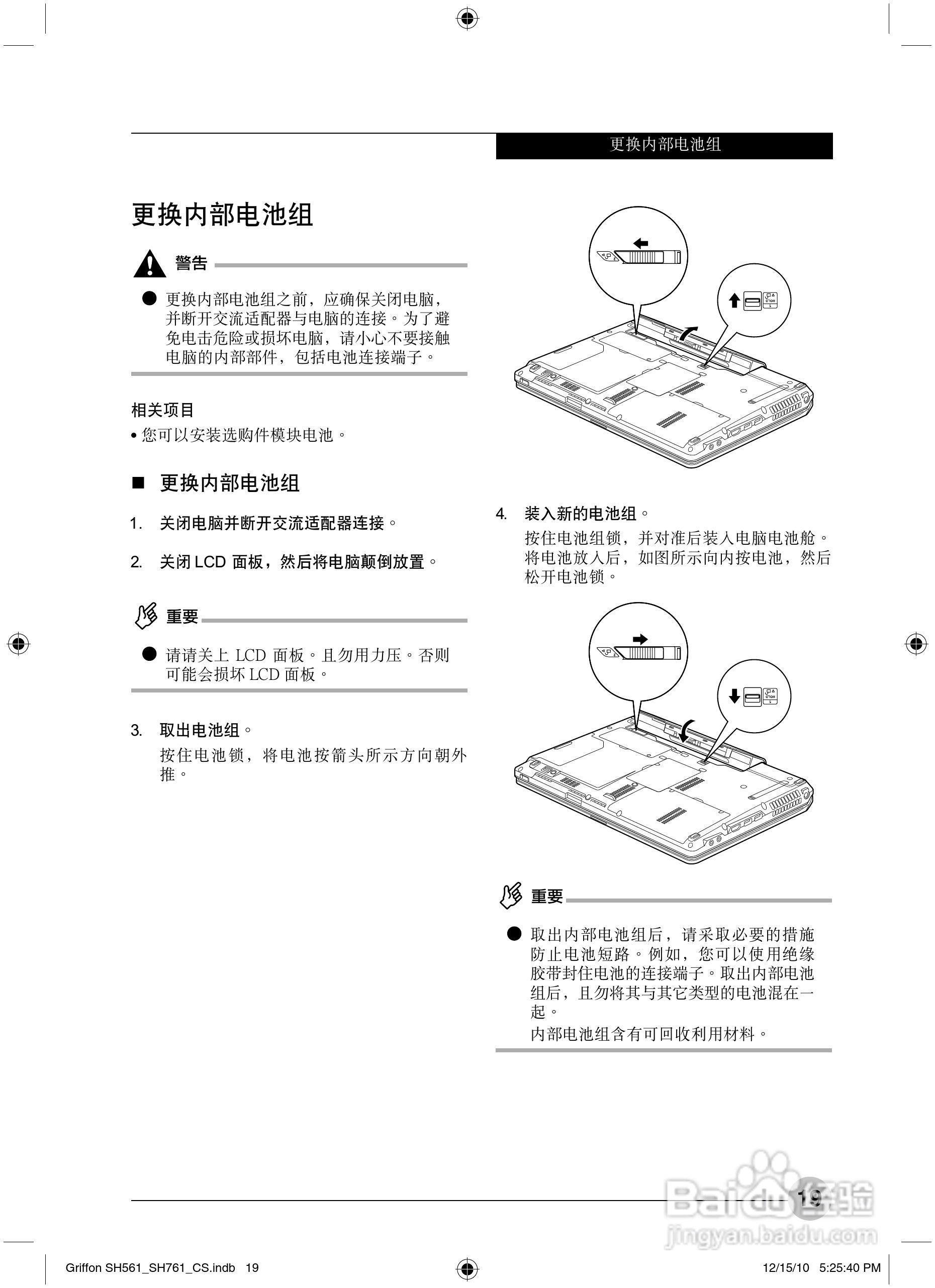 更换内部电池组

更换内部电池组

警告

● 更换内部电池组之前，应确保关闭电脑，并断开交流适配器与电脑的连接。为了避免电击危险或损坏电脑，请小心不要接触电脑的内部部件，包括电池连接端子。

相关项目

• 您可以安装选购件模块电池。

■ 更换内部电池组

1. 关闭电脑并断开交流适配器连接。

2. 关闭 LCD 面板，然后将电脑颠倒放置。

重要

● 请请关上 LCD 面板。且勿用力压。否则可能会损坏 LCD 面板。

3. 取出电池组。

按住电池锁，将电池按箭头所示方向朝外推。

4. 装入新的电池组。

按住电池组锁，并对准后装入电脑电池舱。将电池放入后，如图所示向内按电池，然后松开电池锁。

重要

● 取出内部电池组后，请采取必要的措施防止电池短路。例如，您可以使用绝缘胶带封住电池的连接端子。取出内部电池组后，且勿将其与其它类型的电池混在一起。

内部电池组含有可回收利用材料。

19

Baidu 经验
jingyan.baidu.com

Griffon SH561_SH761_CS.indb 19

12/15/10 5:25:40 PM