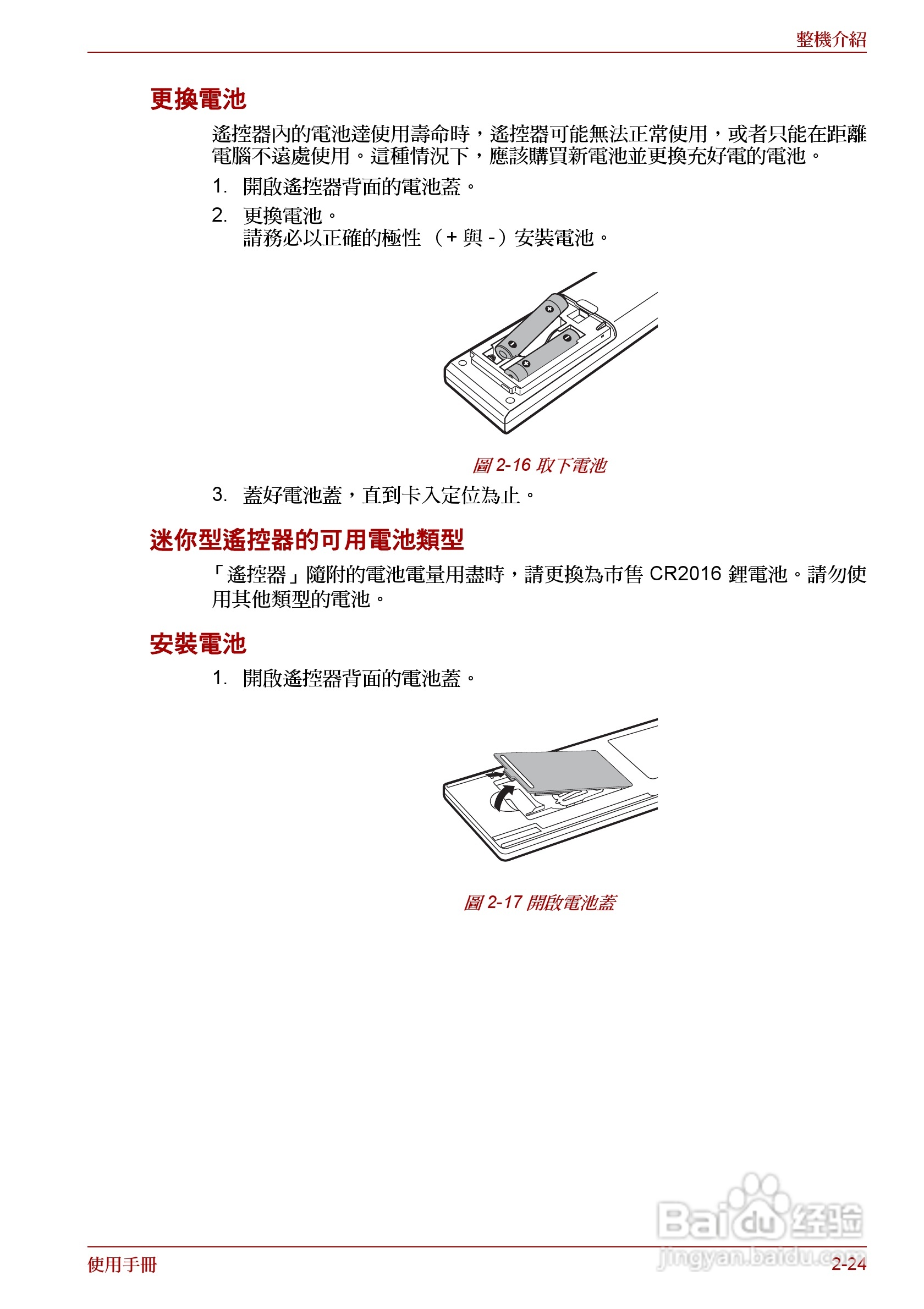 整機介紹

更換電池

遙控器內的電池達使用壽命時，遙控器可能無法正常使用，或者只能在距離電腦不遠處使用。這種情況下，應該購買新電池並更換充好電的電池。

1. 開啟遙控器背面的電池蓋。

2. 更換電池。
請務必以正確的極性 （+ 與 -）安裝電池。

圖 2-16 取下電池

3. 蓋好電池蓋，直到卡入定位為止。

迷你型遙控器的可用電池類型

「遙控器」隨附的電池電量用盡時，請更換為市售 CR2016 鋰電池。請勿使用其他類型的電池。

安裝電池

1. 開啟遙控器背面的電池蓋。

圖 2-17 開啟電池蓋

Baidu 经验
jingyan.baidu.com

使用手冊

2-24