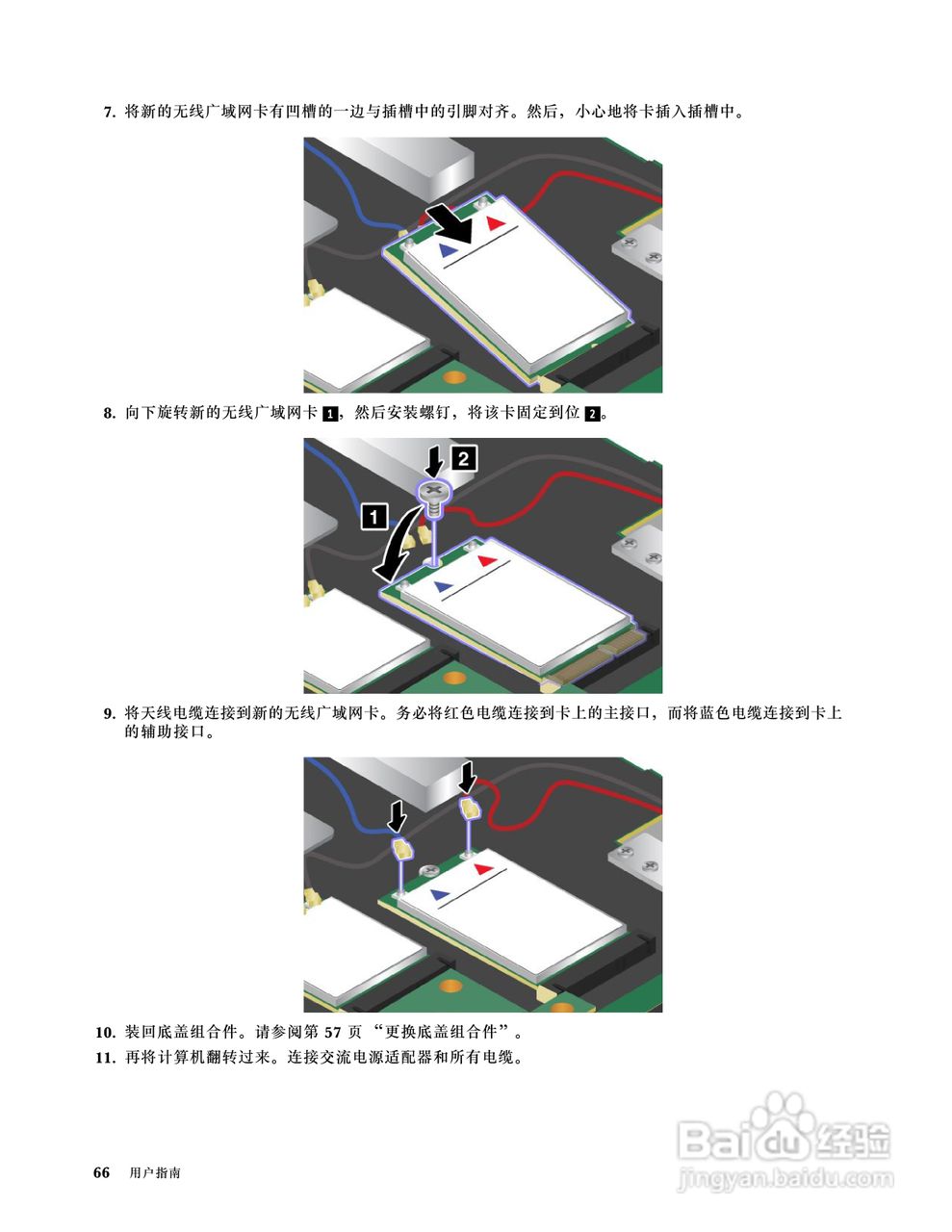 7. 将新的无线广域网卡有凹槽的一边与插槽中的引脚对齐。然后，小心地将卡插入插槽中。

8. 向下旋转新的无线广域网卡 1，然后安装螺钉，将该卡固定到位 2。

2

1

9. 将天线电缆连接到新的无线广域网卡。务必将红色电缆连接到卡上的主接口，而将蓝色电缆连接到卡上的辅助接口。

10. 装回底盖组合件。请参阅第 57 页 “更换底盖组合件”。

11. 再将计算机翻转过来。连接交流电源适配器和所有电缆。

66 用户指南

Baidu 经验
jingyan.baidu.com