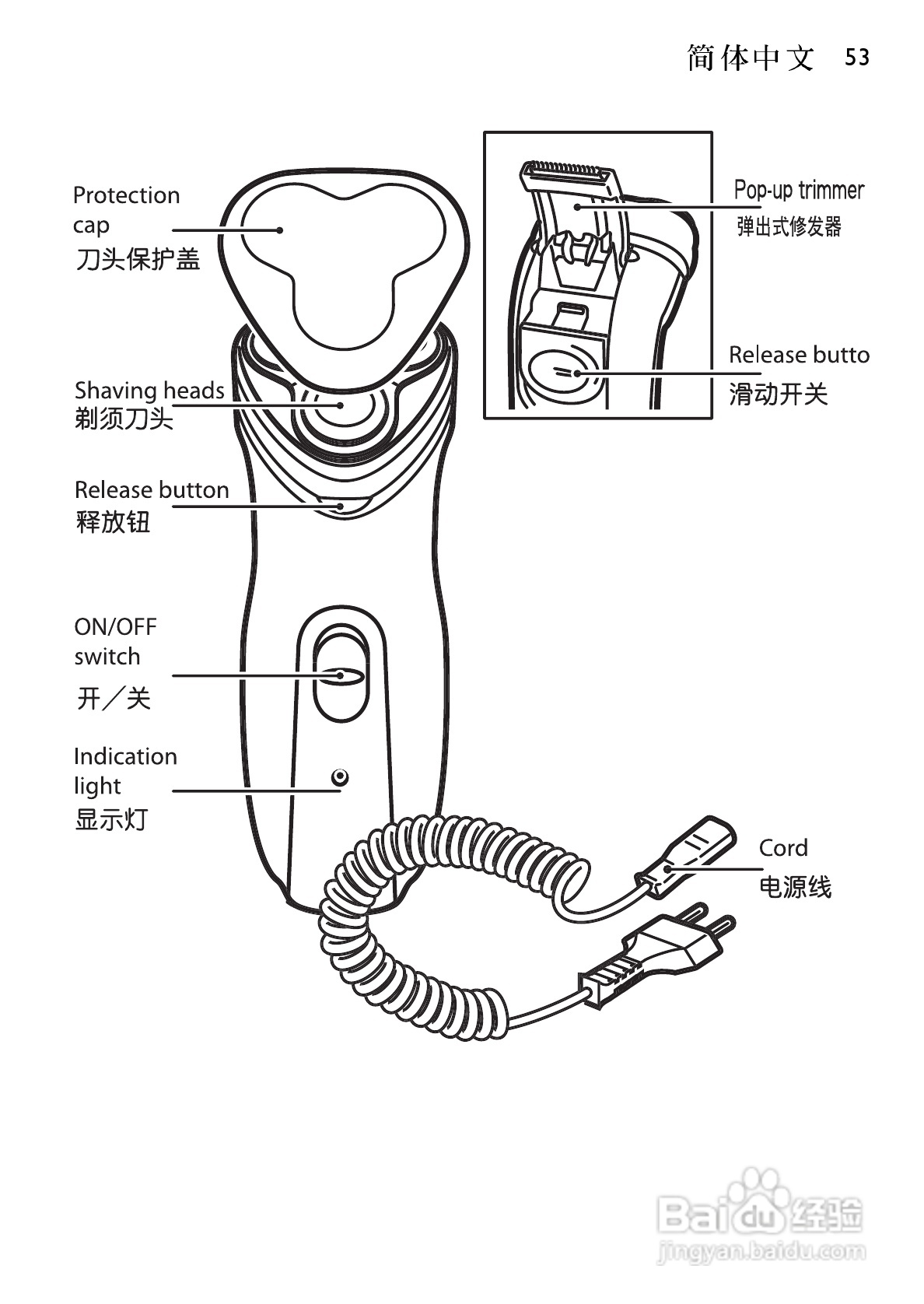 简体中文 53

Protection cap
刀头保护盖

Shaving heads
剃须刀头

Release button
释放钮

ON/OFF switch
开／关

Indication light
显示灯

Pop-up trimmer
弹出式修发器

Release butto
滑动开关

Cord
电源线

Baidu 经验
jingyan.baidu.com