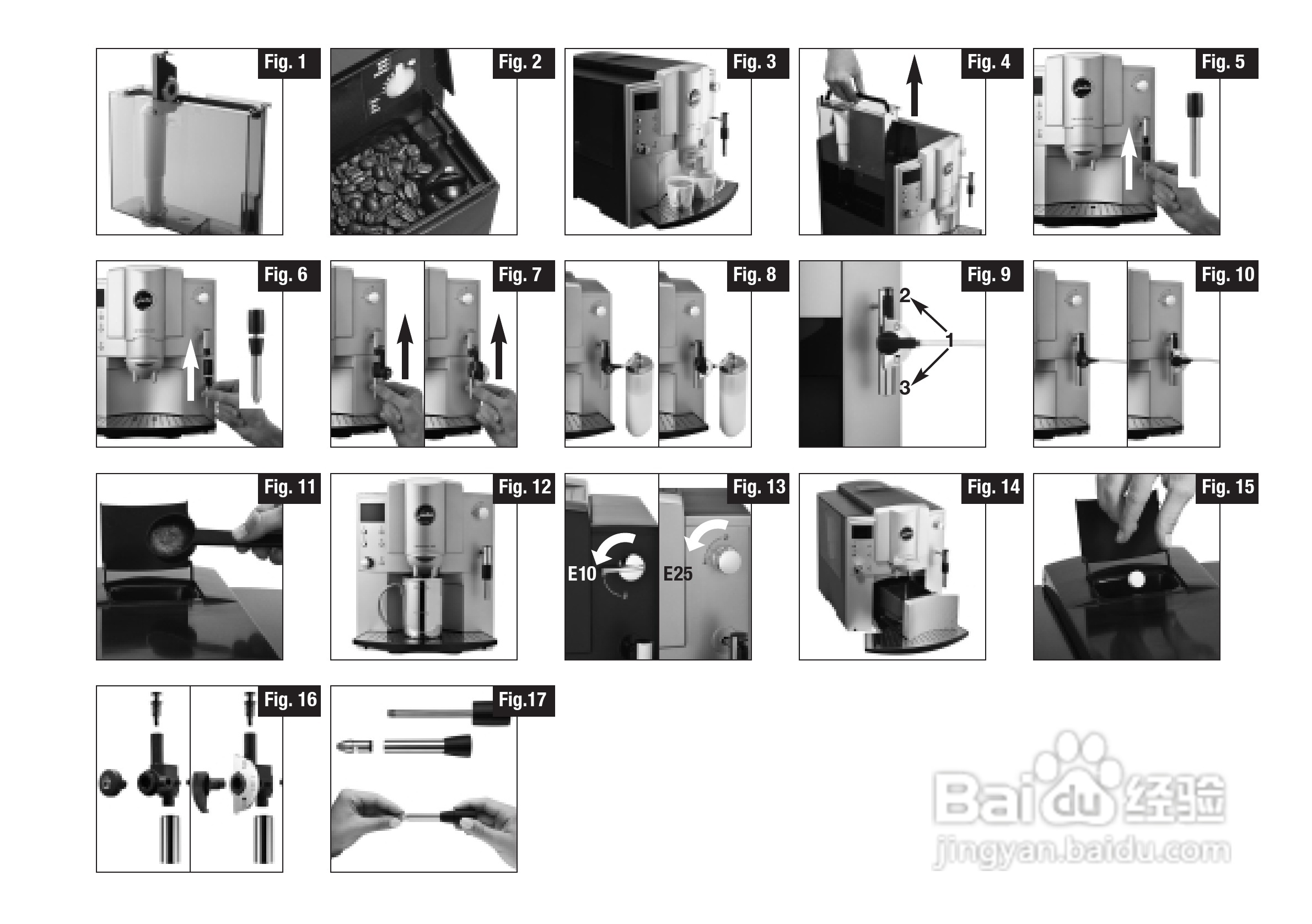 Fig. 1

Fig. 2

Fig. 3

Fig. 4

Fig. 5

Fig. 6

Fig. 7

Fig. 8

Fig. 9
2
1
3

Fig. 10

Fig. 11

Fig. 12

Fig. 13
E10
E25

Fig. 14

Fig. 15

Fig. 16

Fig.17

Baidu 经验
jingyan.baidu.com