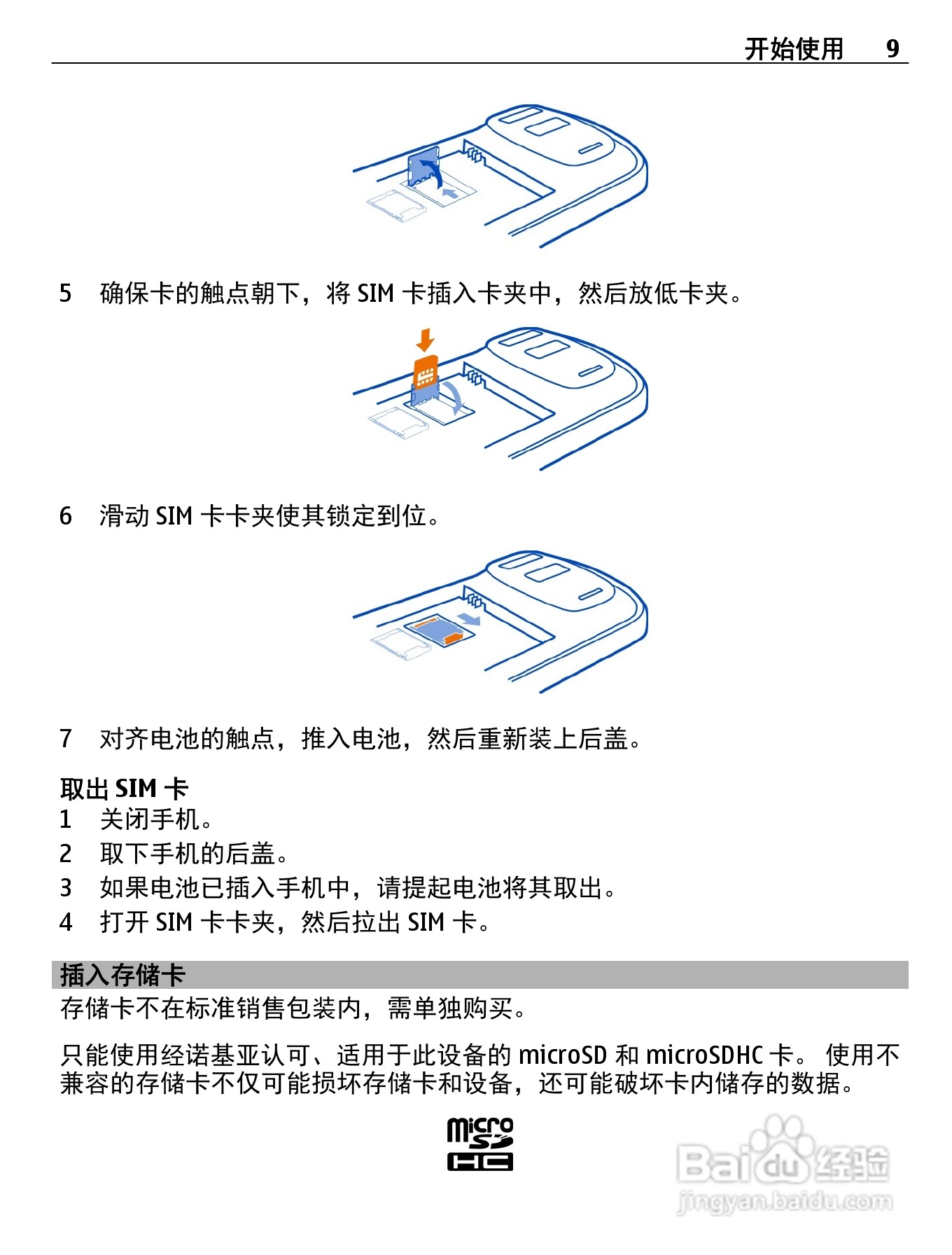 开始使用 9

5 确保卡的触点朝下，将 SIM 卡插入卡夹中，然后放低卡夹。

6 滑动 SIM 卡卡夹使其锁定到位。

7 对齐电池的触点，推入电池，然后重新装上后盖。

取出 SIM 卡
1 关闭手机。
2 取下手机的后盖。
3 如果电池已插入手机中，请提起电池将其取出。
4 打开 SIM 卡卡夹，然后拉出 SIM 卡。

插入存储卡
存储卡不在标准销售包装内，需单独购买。

只能使用经诺基亚认可、适用于此设备的 microSD 和 microSDHC 卡。 使用不兼容的存储卡不仅可能损坏存储卡和设备，还可能破坏卡内储存的数据。

micro SD HC

Baidu 经验
jingyan.baidu.com