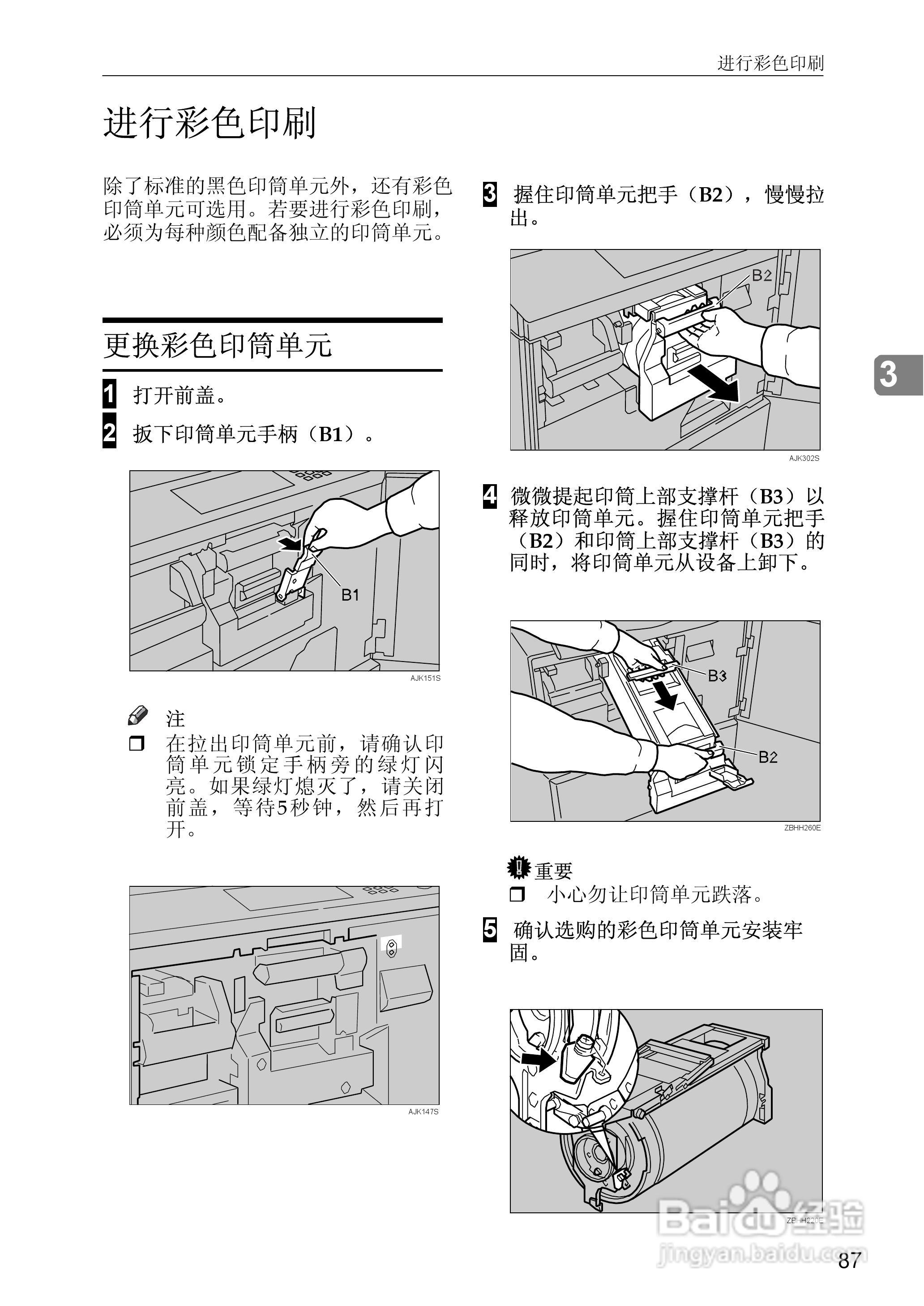 进行彩色印刷

进行彩色印刷

除了标准的黑色印筒单元外，还有彩色印筒单元可选用。若要进行彩色印刷，必须为每种颜色配备独立的印筒单元。

更换彩色印筒单元

1 打开前盖。

2 扳下印筒单元手柄（B1）。

B1

AJK151S

注

❒ 在拉出印筒单元前，请确认印筒单元锁定手柄旁的绿灯闪亮。如果绿灯熄灭了，请关闭前盖，等待5秒钟，然后再打开。

AJK147S

3 握住印筒单元把手（B2），慢慢拉出。

B2

AJK302S

4 微微提起印筒上部支撑杆（B3）以释放印筒单元。握住印筒单元把手（B2）和印筒上部支撑杆（B3）的同时，将印筒单元从设备上卸下。

B3

B2

ZBHH260E

重要

❒ 小心勿让印筒单元跌落。

5 确认选购的彩色印筒单元安装牢固。

ZBHH220E

3

Baidu 经验
jingyan.baidu.com

87