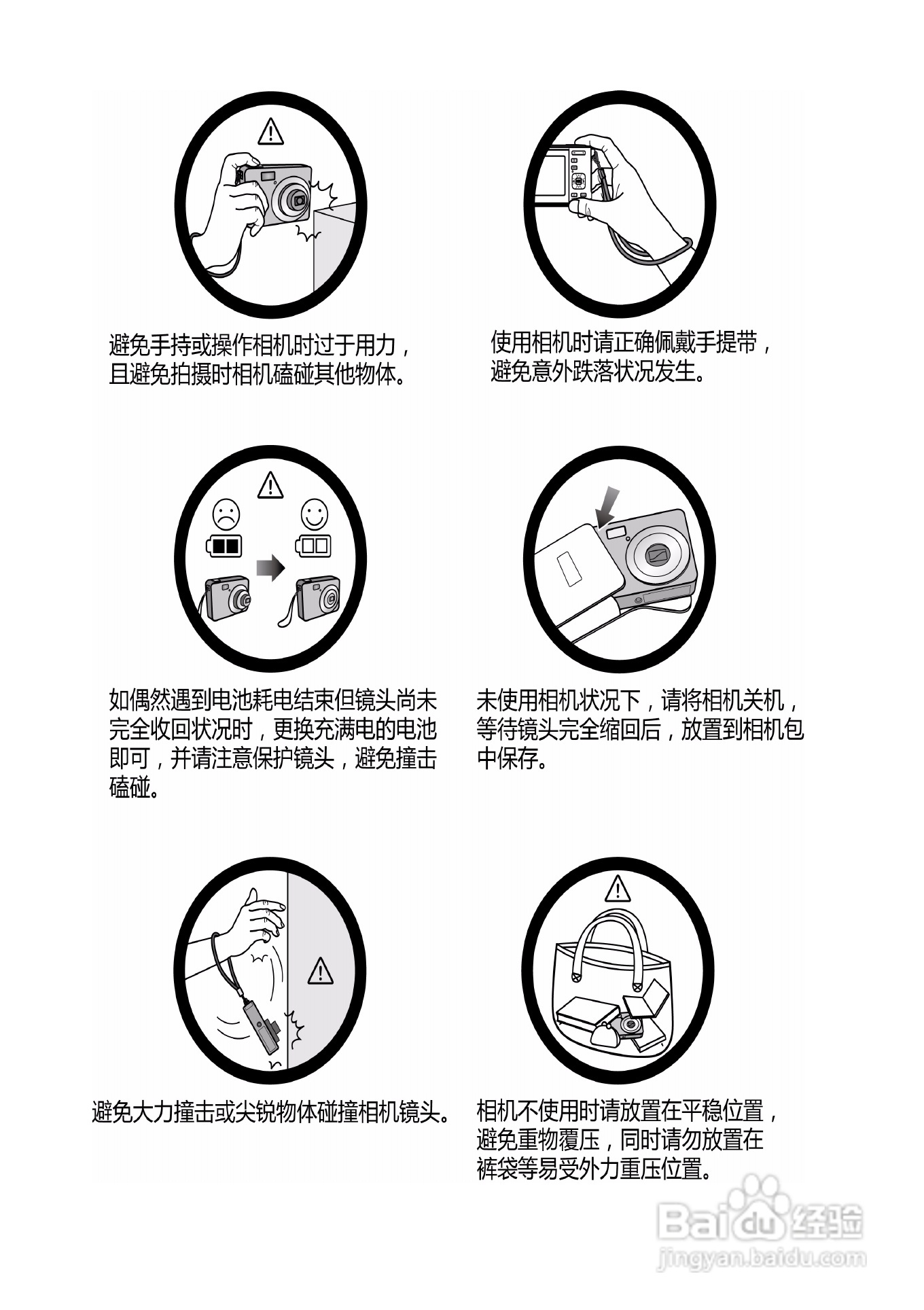 避免手持或操作相机时过于用力，且避免拍摄时相机磕碰其他物体。

使用相机时请正确佩戴手提带，避免意外跌落状况发生。

如偶然遇到电池耗电结束但镜头尚未完全收回状况时，更换充满电的电池即可，并请注意保护镜头，避免撞击磕碰。

未使用相机状况下，请将相机关机，等待镜头完全缩回后，放置到相机包中保存。

避免大力撞击或尖锐物体碰撞相机镜头。

相机不使用时请放置在平稳位置，避免重物覆压，同时请勿放置在裤袋等易受外力重压位置。

Baidu 经验
jingyan.baidu.com