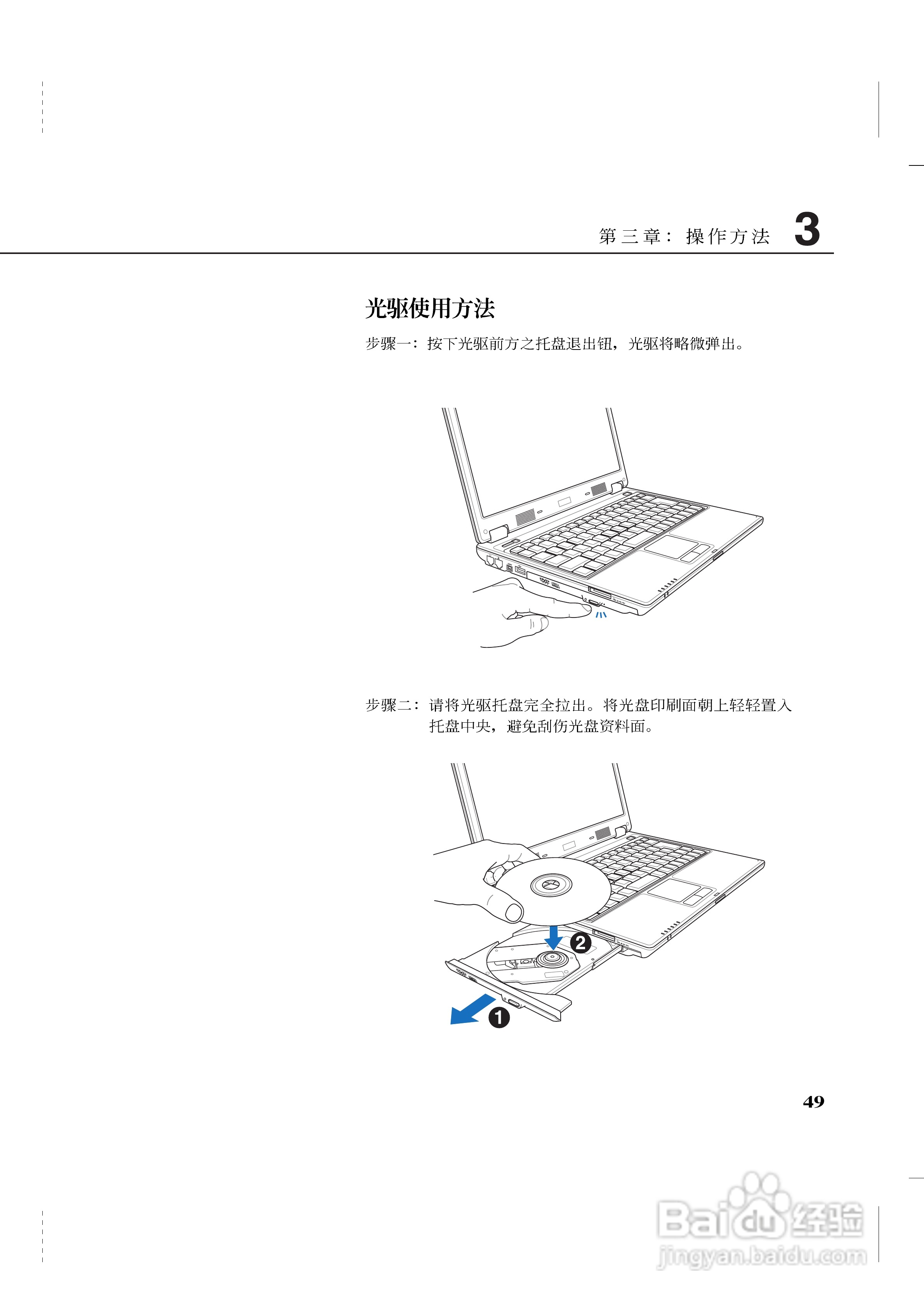 第三章：操作方法 3

光驱使用方法

步骤一：按下光驱前方之托盘退出钮，光驱将略微弹出。

步骤二：请将光驱托盘完全拉出。将光盘印刷面朝上轻轻置入托盘中央，避免刮伤光盘资料面。

2

1

49

Baidu经验
jingyan.baidu.com