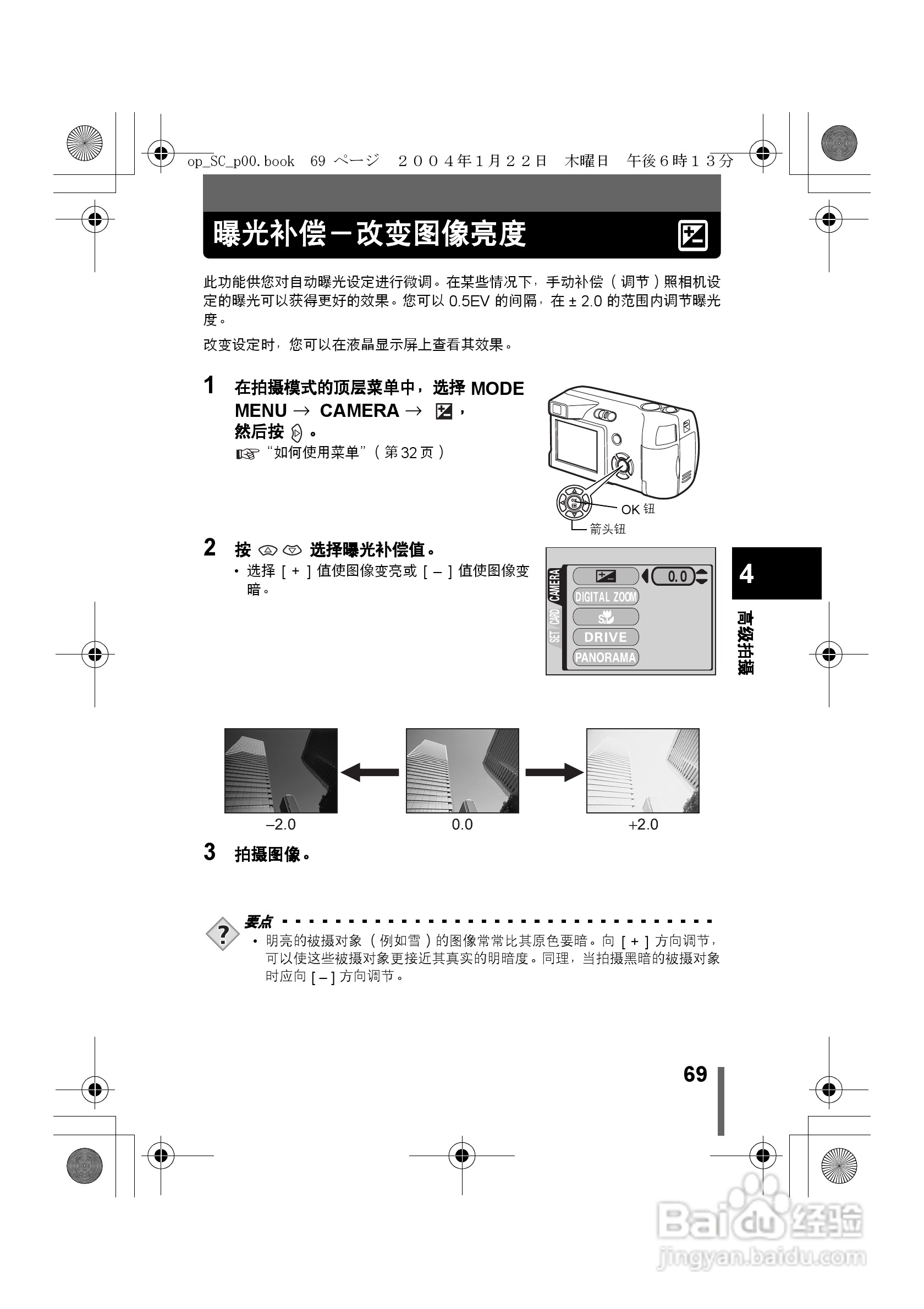 op_SC_p00.book 69 ページ ２００４年１月２２日 木曜日 午後６時１３分

曝光补偿－改变图像亮度

此功能供您对自动曝光设定进行微调。在某些情况下，手动补偿（调节）照相机设定的曝光可以获得更好的效果。您可以 0.5EV 的间隔，在 ± 2.0 的范围内调节曝光度。

改变设定时，您可以在液晶显示屏上查看其效果。

1 在拍摄模式的顶层菜单中，选择 MODE MENU → CAMERA → ，然后按 。
“如何使用菜单”（第 32 页）

OK 钮

箭头钮

2 按 选择曝光补偿值。
• 选择 [ + ] 值使图像变亮或 [ – ] 值使图像变暗。

CAMERA
CARD
SET
0.0
DIGITAL ZOOM
DRIVE
PANORAMA

4

高级拍摄

–2.0
0.0
+2.0

3 拍摄图像。

要点
• 明亮的被摄对象（例如雪）的图像常常比其原色要暗。向 [ + ] 方向调节，可以使这些被摄对象更接近其真实的明暗度。同理，当拍摄黑暗的被摄对象时应向 [ – ] 方向调节。

69

Baidu 经验
jingyan.baidu.com