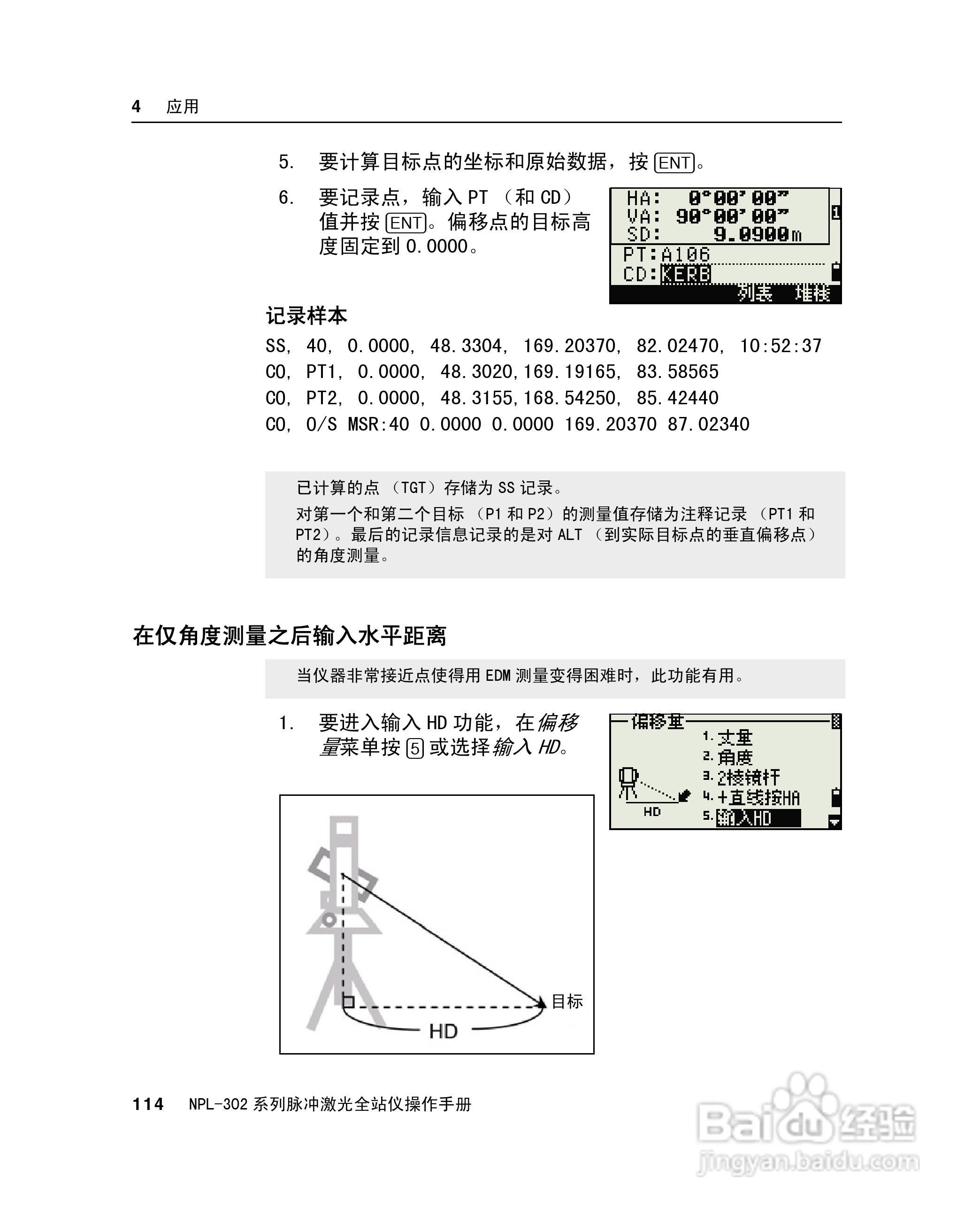 4 应用

5. 要计算目标点的坐标和原始数据，按 ENT。

6. 要记录点，输入 PT （和 CD）值并按 ENT。偏移点的目标高度固定到 0.0000。

HA: 0°00'00"
VA: 90°00'00"
SD: 9.0900m
PT:A106
CD:KERB
列表 堆栈

记录样本

SS, 40, 0.0000, 48.3304, 169.20370, 82.02470, 10:52:37
CO, PT1, 0.0000, 48.3020,169.19165, 83.58565
CO, PT2, 0.0000, 48.3155,168.54250, 85.42440
CO, O/S MSR:40 0.0000 0.0000 169.20370 87.02340

已计算的点 （TGT）存储为 SS 记录。
对第一个和第二个目标 （P1 和 P2）的测量值存储为注释记录 （PT1 和 PT2）。最后的记录信息记录的是对 ALT （到实际目标点的垂直偏移点）的角度测量。

在仅角度测量之后输入水平距离

当仪器非常接近点使得用 EDM 测量变得困难时，此功能有用。

1. 要进入输入 HD 功能，在偏移量菜单按 5 或选择输入 HD。

偏移量
1. 丈量
2. 角度
3. 2棱镜杆
4. +直线按HA
5. 输入HD
HD

目标
HD

114 NPL-302 系列脉冲激光全站仪操作手册

Baidu 经验
jingyan.baidu.com