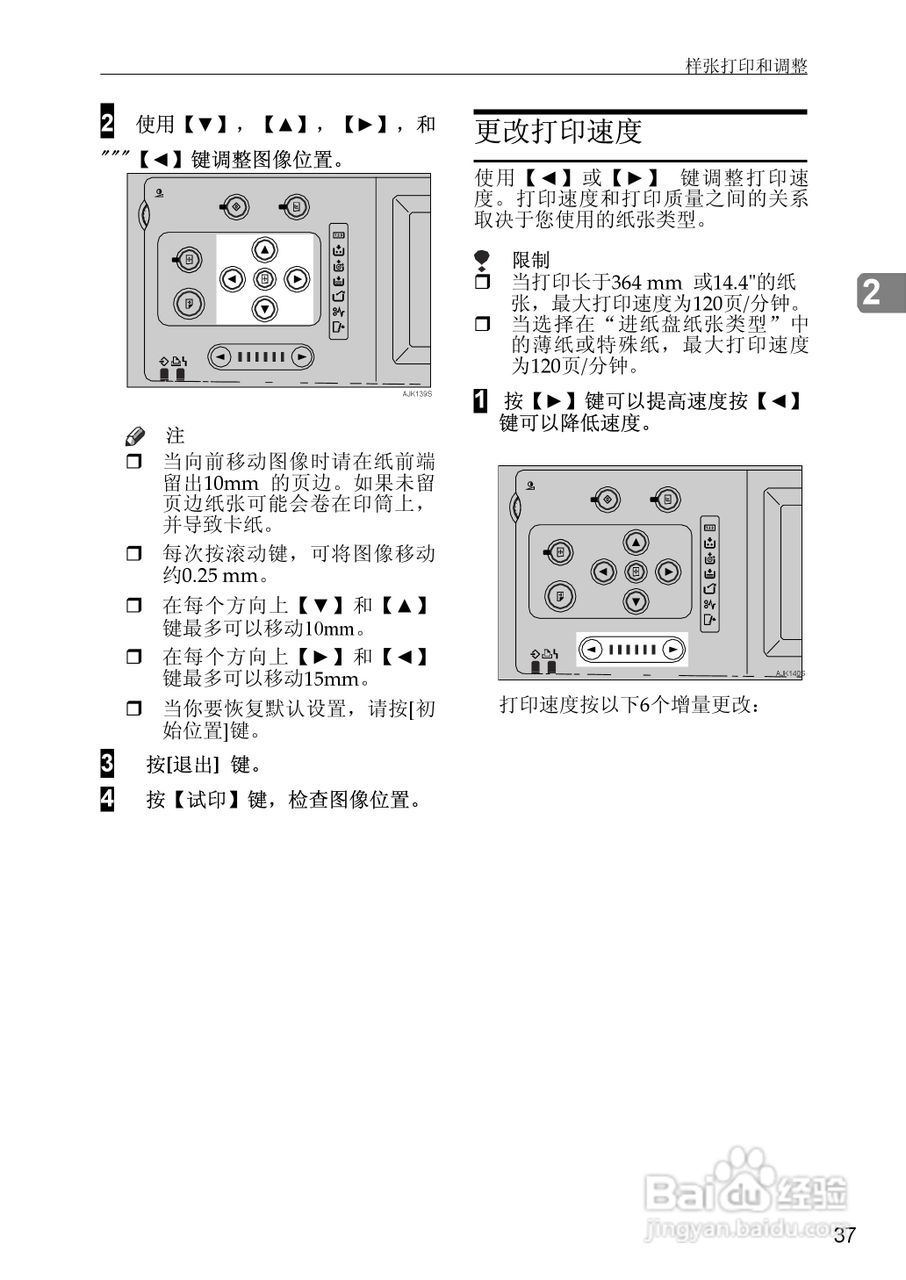 样张打印和调整

2 使用【▼】，【▲】，【►】，和 ″″″【◄】键调整图像位置。

AJK139S

注

❒ 当向前移动图像时请在纸前端留出10mm 的页边。如果未留页边纸张可能会卷在印筒上，并导致卡纸。

❒ 每次按滚动键，可将图像移动约0.25 mm。

❒ 在每个方向上【▼】和【▲】键最多可以移动10mm。

❒ 在每个方向上【►】和【◄】键最多可以移动15mm。

❒ 当你要恢复默认设置，请按[初始位置]键。

3 按[退出] 键。

4 按【试印】键，检查图像位置。

更改打印速度

使用【◄】或【►】 键调整打印速度。打印速度和打印质量之间的关系取决于您使用的纸张类型。

限制

❒ 当打印长于364 mm 或14.4"的纸张，最大打印速度为120页/分钟。

❒ 当选择在“进纸盘纸张类型”中的薄纸或特殊纸，最大打印速度为120页/分钟。

1 按【►】键可以提高速度按【◄】键可以降低速度。

AJK140S

打印速度按以下6个增量更改：

2

Baidu经验
jingyan.baidu.com

37