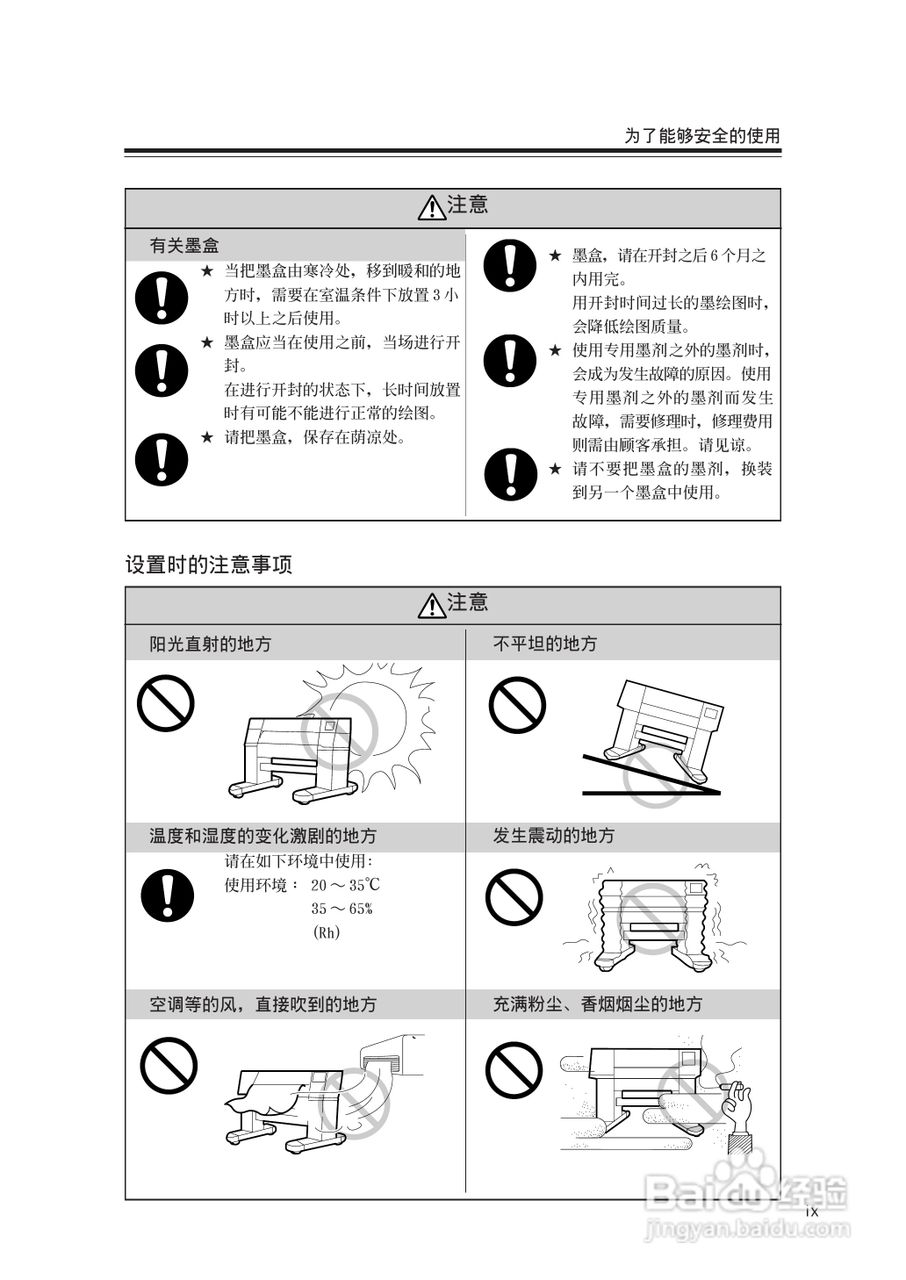 为了能够安全的使用

注意

有关墨盒

★ 当把墨盒由寒冷处，移到暖和的地方时，需要在室温条件下放置 3 小时以上之后使用。

★ 墨盒应当在使用之前，当场进行开封。
在进行开封的状态下，长时间放置时有可能不能进行正常的绘图。

★ 请把墨盒，保存在荫凉处。

★ 墨盒，请在开封之后 6 个月之内用完。
用开封时间过长的墨绘图时，会降低绘图质量。

★ 使用专用墨剂之外的墨剂时，会成为发生故障的原因。使用专用墨剂之外的墨剂而发生故障，需要修理时，修理费用则需由顾客承担。请见谅。

★ 请不要把墨盒的墨剂，换装到另一个墨盒中使用。

设置时的注意事项

注意

阳光直射的地方

不平坦的地方

温度和湿度的变化激剧的地方

请在如下环境中使用：
使用环境： 20 ～ 35℃
35 ～ 65%
(Rh)

发生震动的地方

空调等的风，直接吹到的地方

充满粉尘、香烟烟尘的地方

ix

Baidu 经验
jingyan.baidu.com