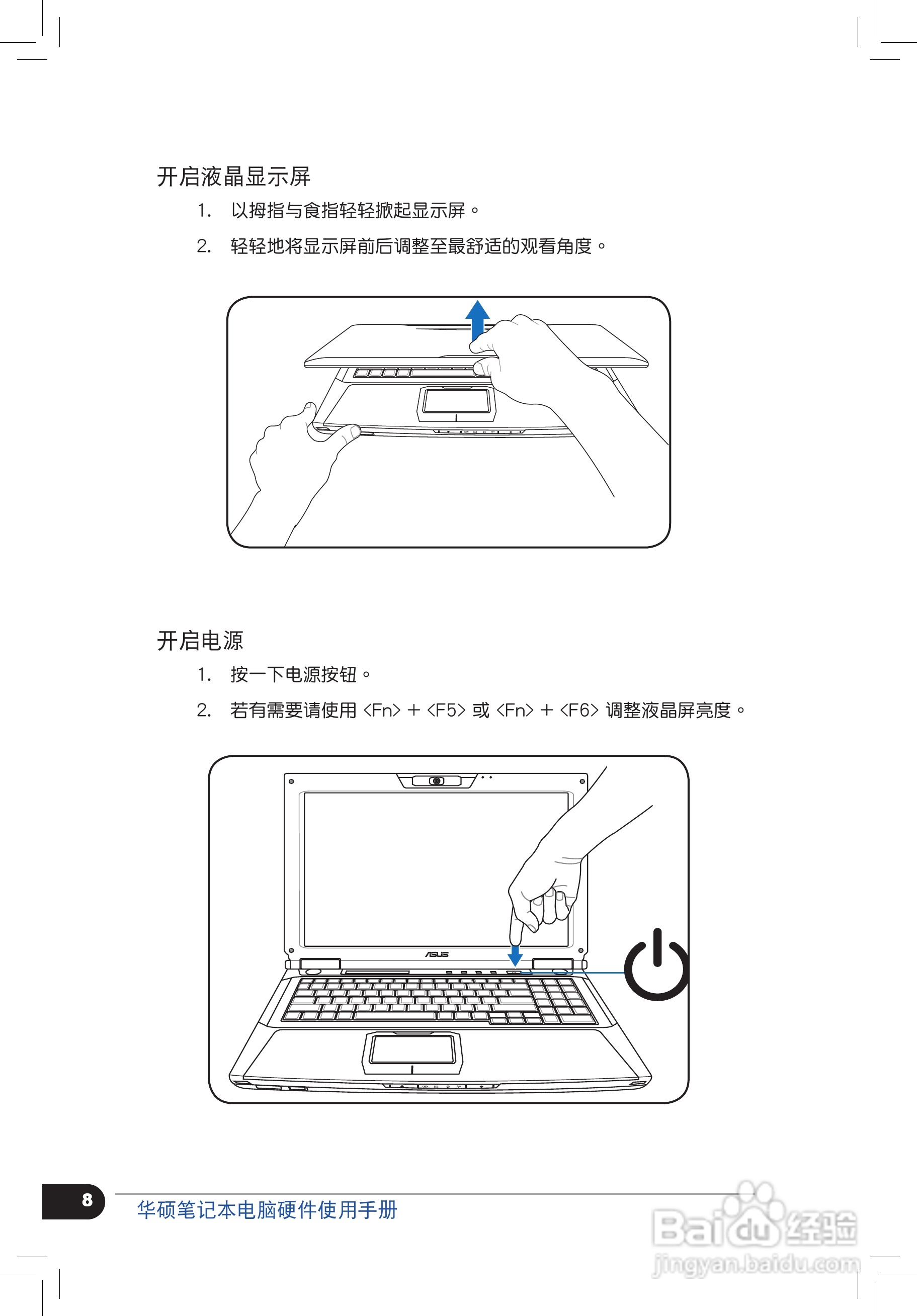 开启液晶显示屏

1. 以拇指与食指轻轻掀起显示屏。

2. 轻轻地将显示屏前后调整至最舒适的观看角度。

开启电源

1. 按一下电源按钮。

2. 若有需要请使用 <Fn> + <F5> 或 <Fn> + <F6> 调整液晶屏亮度。

ASUS

8

华硕笔记本电脑硬件使用手册

Baidu经验
jingyan.baidu.com