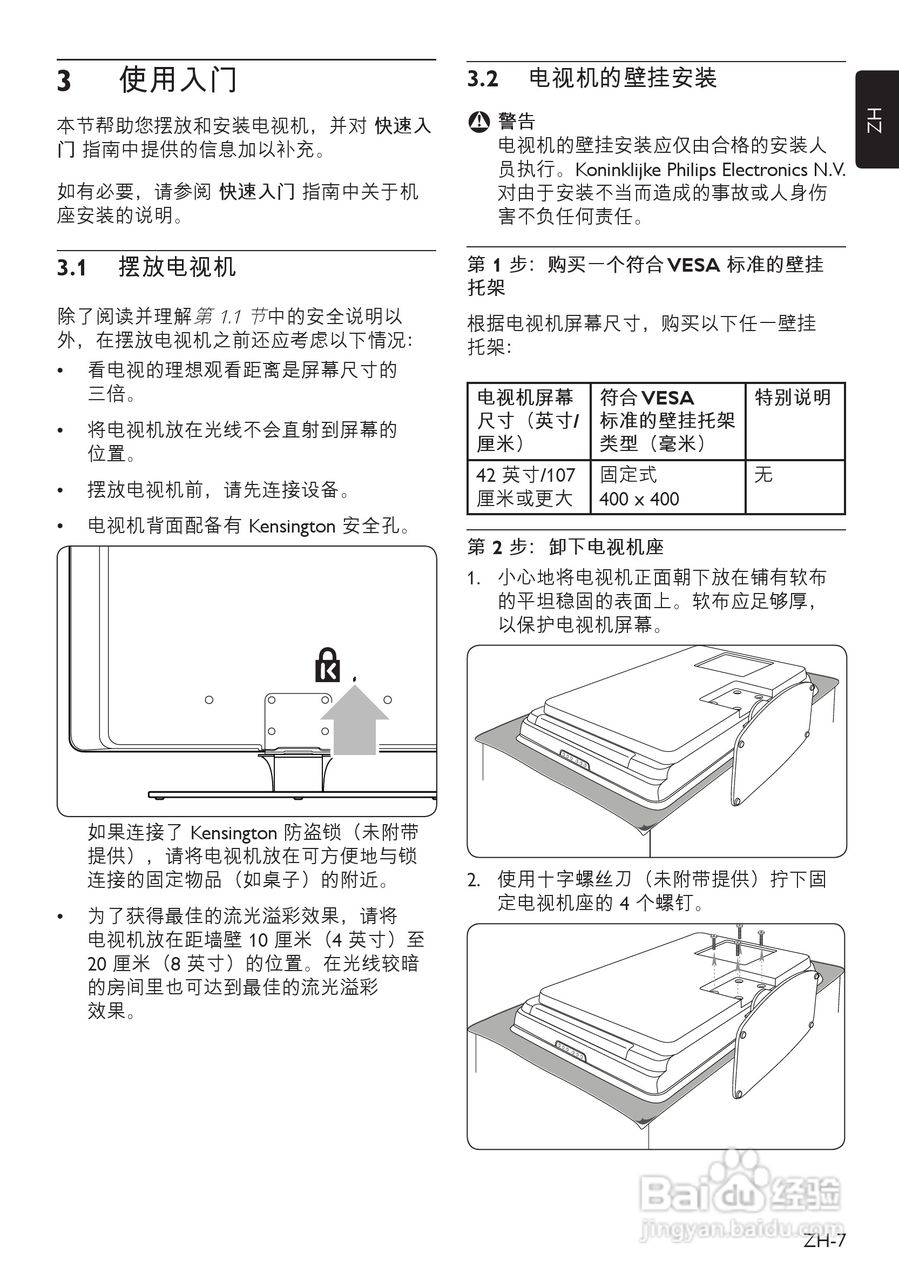 3 使用入门

本节帮助您摆放和安装电视机，并对 快速入门 指南中提供的信息加以补充。

如有必要，请参阅 快速入门 指南中关于机座安装的说明。

3.1 摆放电视机

除了阅读并理解第 1.1 节中的安全说明以外，在摆放电视机之前还应考虑以下情况：

• 看电视的理想观看距离是屏幕尺寸的三倍。

• 将电视机放在光线不会直射到屏幕的位置。

• 摆放电视机前，请先连接设备。

• 电视机背面配备有 Kensington 安全孔。

如果连接了 Kensington 防盗锁（未附带提供），请将电视机放在可方便地与锁连接的固定物品（如桌子）的附近。

• 为了获得最佳的流光溢彩效果，请将电视机放在距墙壁 10 厘米（4 英寸）至 20 厘米（8 英寸）的位置。在光线较暗的房间里也可达到最佳的流光溢彩效果。

3.2 电视机的壁挂安装

警告
电视机的壁挂安装应仅由合格的安装人员执行。Koninklijke Philips Electronics N.V. 对由于安装不当而造成的事故或人身伤害不负任何责任。

第 1 步：购买一个符合 VESA 标准的壁挂托架

根据电视机屏幕尺寸，购买以下任一壁挂托架：

| 电视机屏幕尺寸（英寸/厘米） | 符合 VESA 标准的壁挂托架类型（毫米） | 特别说明 |
|---|---|---|
| 42 英寸/107 厘米或更大 | 固定式 400 x 400 | 无 |

第 2 步：卸下电视机座

1. 小心地将电视机正面朝下放在铺有软布的平坦稳固的表面上。软布应足够厚，以保护电视机屏幕。

2. 使用十字螺丝刀（未附带提供）拧下固定电视机座的 4 个螺钉。

ZH

Baidu 经验
jingyan.baidu.com

ZH-7