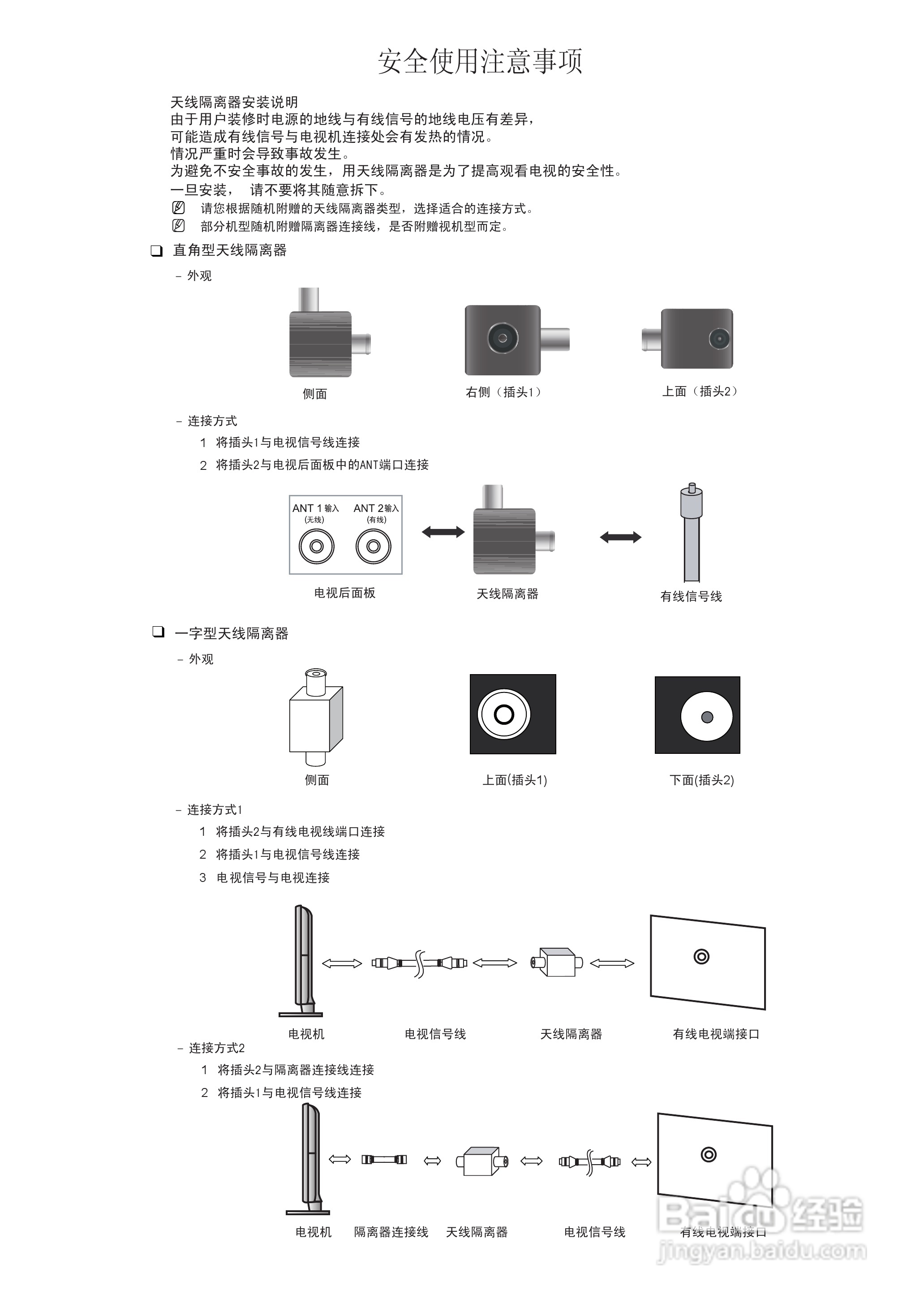 安全使用注意事项

天线隔离器安装说明
由于用户装修时电源的地线与有线信号的地线电压有差异，
可能造成有线信号与电视机连接处会有发热的情况。
情况严重时会导致事故发生。
为避免不安全事故的发生，用天线隔离器是为了提高观看电视的安全性。
一旦安装， 请不要将其随意拆下。
请您根据随机附赠的天线隔离器类型，选择适合的连接方式。
部分机型随机附赠隔离器连接线，是否附赠视机型而定。

❑ 直角型天线隔离器
- 外观
侧面
右侧（插头1）
上面（插头2）
- 连接方式
1 将插头1与电视信号线连接
2 将插头2与电视后面板中的ANT端口连接
ANT 1 输入 (无线)
ANT 2 输入 (有线)
电视后面板
天线隔离器
有线信号线

❑ 一字型天线隔离器
- 外观
侧面
上面(插头1)
下面(插头2)
- 连接方式1
1 将插头2与有线电视线端口连接
2 将插头1与电视信号线连接
3 电视信号与电视连接
电视机
电视信号线
天线隔离器
有线电视端接口
- 连接方式2
1 将插头2与隔离器连接线连接
2 将插头1与电视信号线连接
电视机
隔离器连接线
天线隔离器
电视信号线
有线电视端接口

Baidu 经验
jingyan.baidu.com