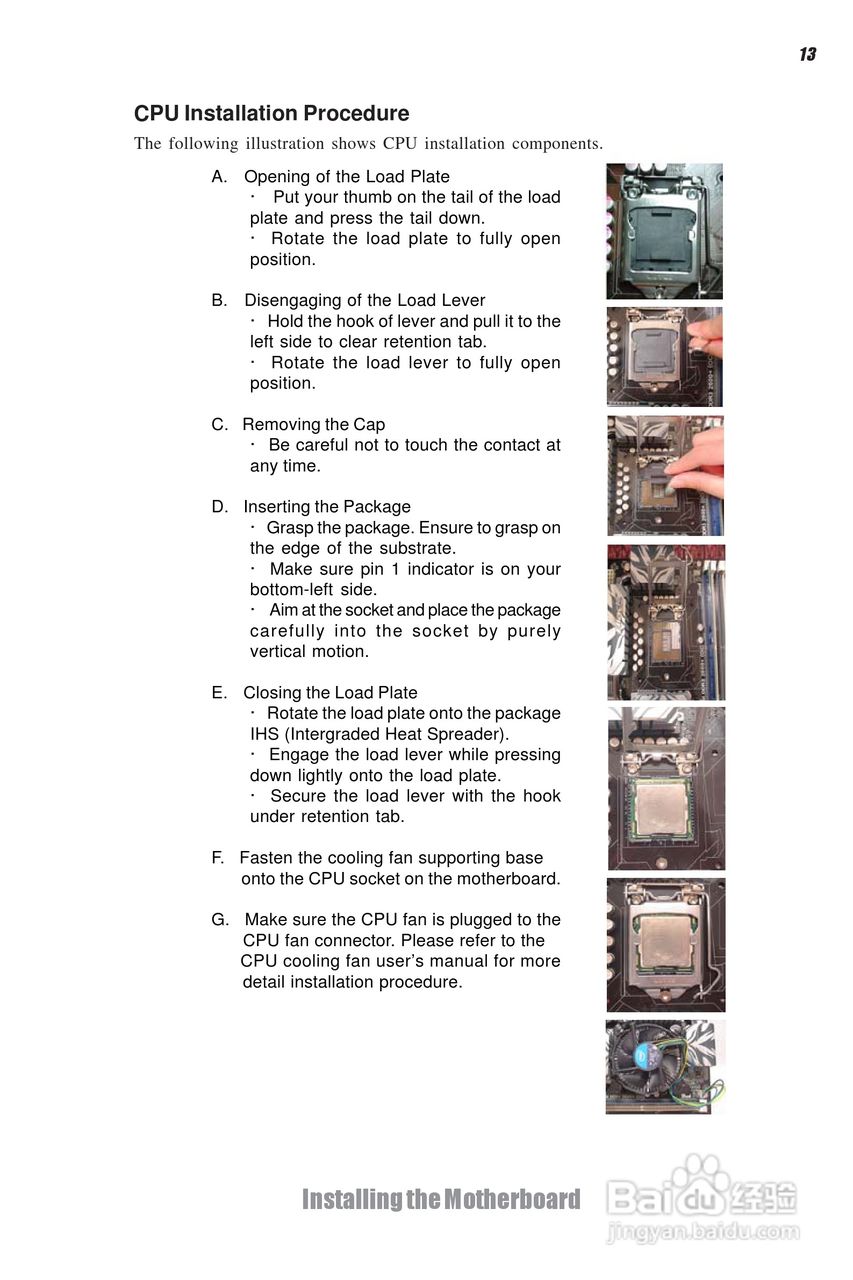 13

CPU Installation Procedure

The following illustration shows CPU installation components.

A. Opening of the Load Plate
· Put your thumb on the tail of the load plate and press the tail down.
· Rotate the load plate to fully open position.

B. Disengaging of the Load Lever
· Hold the hook of lever and pull it to the left side to clear retention tab.
· Rotate the load lever to fully open position.

C. Removing the Cap
· Be careful not to touch the contact at any time.

D. Inserting the Package
· Grasp the package. Ensure to grasp on the edge of the substrate.
· Make sure pin 1 indicator is on your bottom-left side.
· Aim at the socket and place the package carefully into the socket by purely vertical motion.

E. Closing the Load Plate
· Rotate the load plate onto the package IHS (Intergraded Heat Spreader).
· Engage the load lever while pressing down lightly onto the load plate.
· Secure the load lever with the hook under retention tab.

F. Fasten the cooling fan supporting base onto the CPU socket on the motherboard.

G. Make sure the CPU fan is plugged to the CPU fan connector. Please refer to the CPU cooling fan user's manual for more detail installation procedure.

Installing the Motherboard

Baidu 经验
jingyan.baidu.com