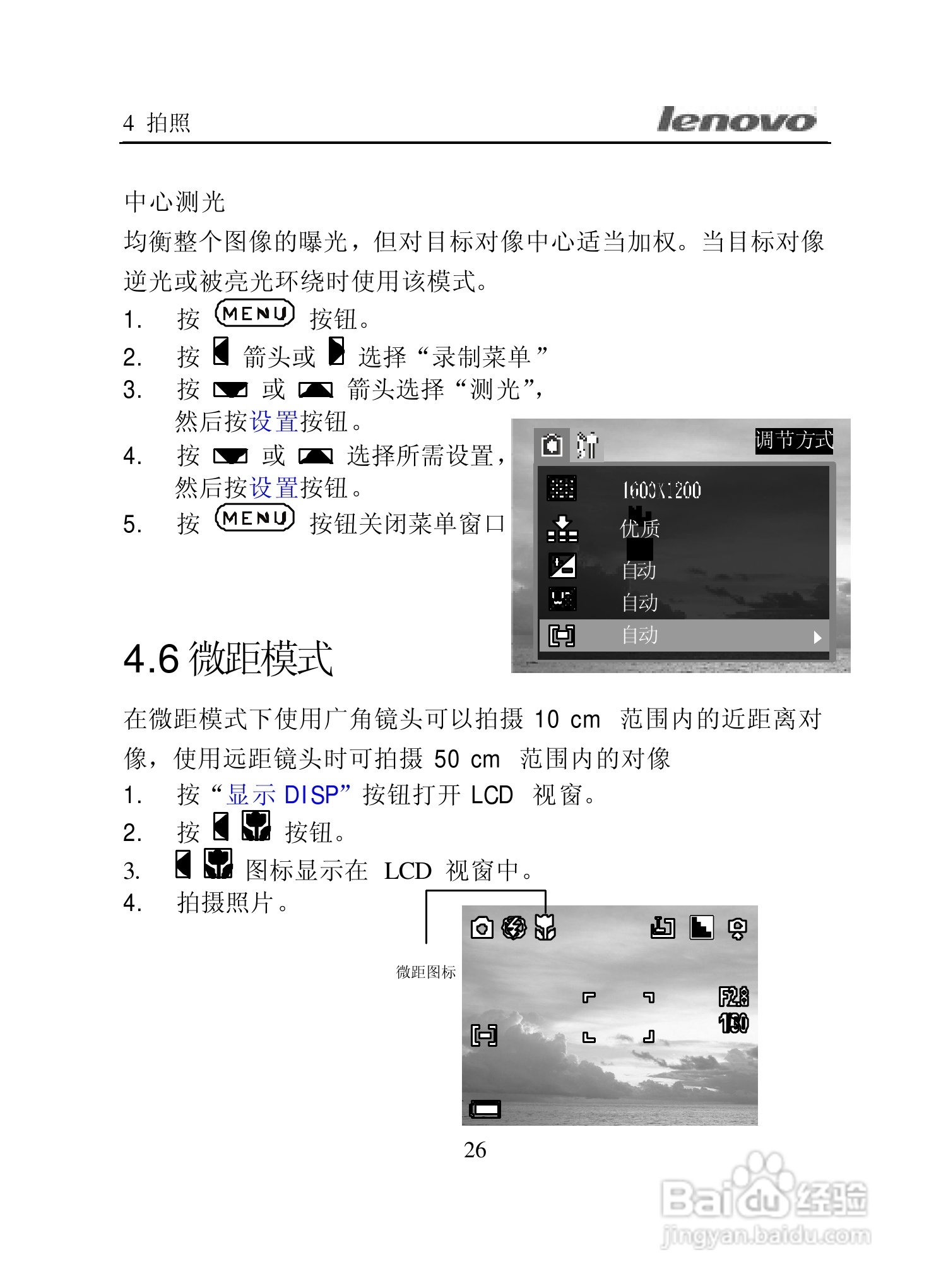 4 拍照

lenovo

中心测光

均衡整个图像的曝光，但对目标对像中心适当加权。当目标对像逆光或被亮光环绕时使用该模式。

1. 按 MENU 按钮。
2. 按 箭头或 选择“录制菜单”
3. 按 或 箭头选择“测光”，然后按设置按钮。
4. 按 或 选择所需设置，然后按设置按钮。
5. 按 MENU 按钮关闭菜单窗口

调节方式

1600X1200

优质

自动

自动

自动

4.6 微距模式

在微距模式下使用广角镜头可以拍摄 10 cm 范围内的近距离对像，使用远距镜头时可拍摄 50 cm 范围内的对像

1. 按“显示 DISP”按钮打开 LCD 视窗。
2. 按 按钮。
3. 图标显示在 LCD 视窗中。
4. 拍摄照片。

微距图标

F2.8

130

26

Baidu经验

jingyan.baidu.com