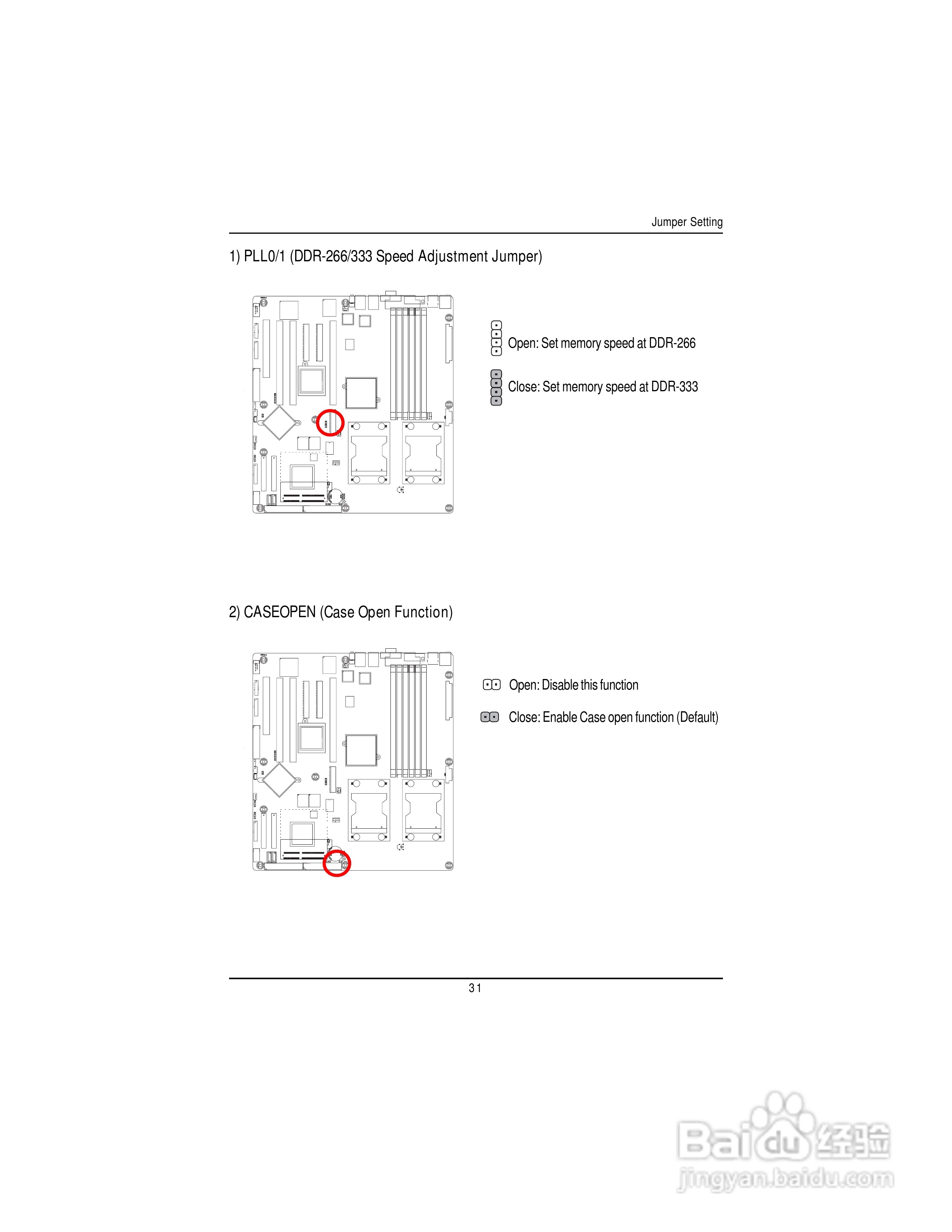 Jumper Setting

1) PLL0/1 (DDR-266/333 Speed Adjustment Jumper)

Open: Set memory speed at DDR-266

Close: Set memory speed at DDR-333

2) CASEOPEN (Case Open Function)

Open: Disable this function

Close: Enable Case open function (Default)

31

Baidu 经验
jingyan.baidu.com