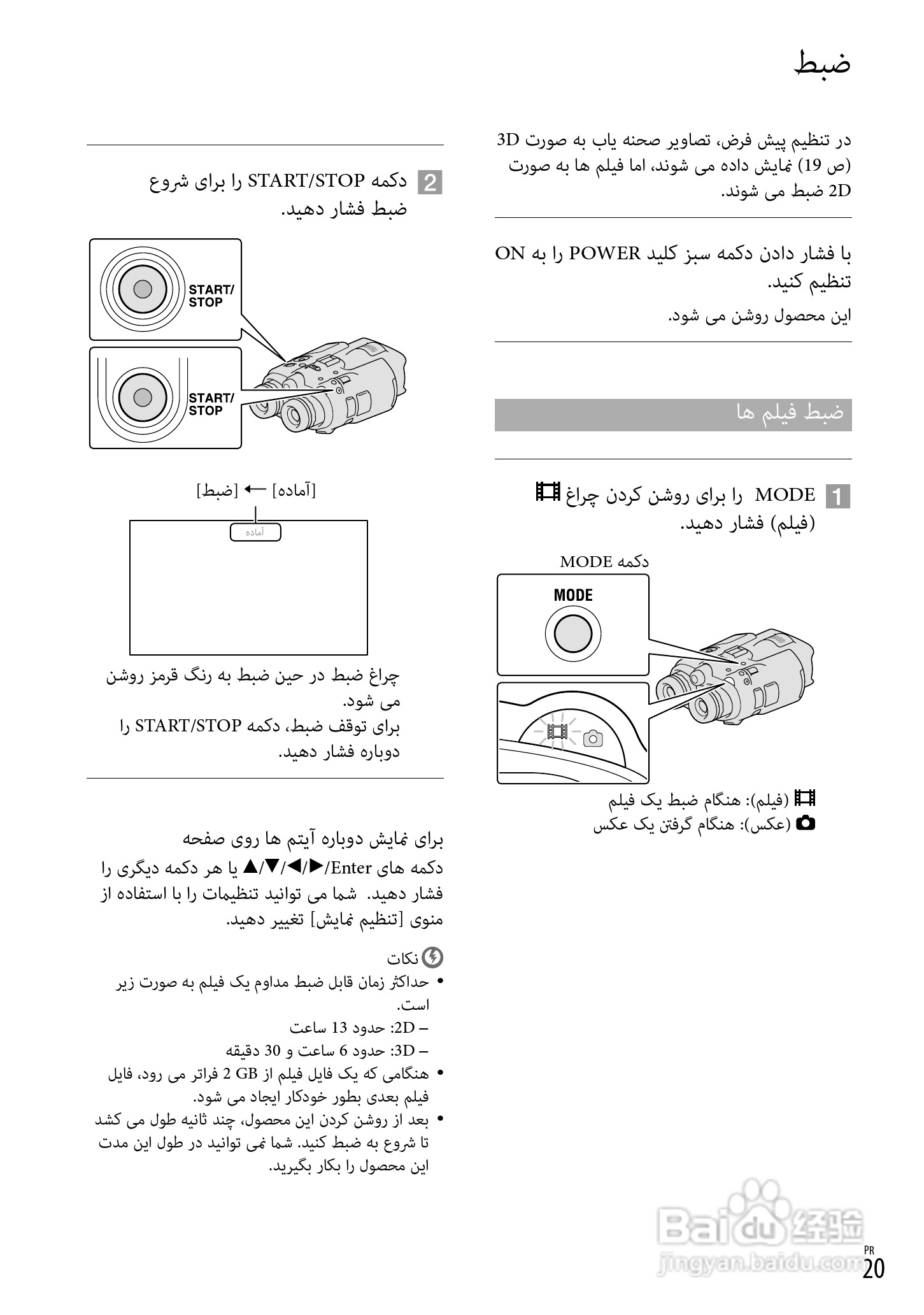 ضبط

در تنظیم پیش فرض، تصاویر صحنه یاب به صورت 3D (ص 19) نمایش داده می شوند، اما فیلم ها به صورت 2D ضبط می شوند.

با فشار دادن دکمه سبز کلید POWER را به ON تنظیم کنید.

این محصول روشن می شود.

ضبط فیلم ها

1 MODE را برای روشن کردن چراغ (فیلم) فشار دهید.

دکمه MODE

MODE

(فیلم): هنگام ضبط یک فیلم
(عکس): هنگام گرفتن یک عکس

2 دکمه START/STOP را برای شروع ضبط فشار دهید.

START/ STOP

START/ STOP

[آماده] ← [ضبط]

آماده

چراغ ضبط در حین ضبط به رنگ قرمز روشن می شود.
برای توقف ضبط، دکمه START/STOP را دوباره فشار دهید.

برای نمایش دوباره آیتم ها روی صفحه
دکمه های ▲/▼/◀/▶/Enter یا هر دکمه دیگری را فشار دهید. شما می توانید تنظیمات را با استفاده از منوی [تنظیم نمایش] تغییر دهید.

نکات
• حداکثر زمان قابل ضبط مداوم یک فیلم به صورت زیر است.
– 2D: حدود 13 ساعت
– 3D: حدود 6 ساعت و 30 دقیقه
• هنگامی که یک فایل فیلم از 2 GB فراتر می رود، فایل فیلم بعدی بطور خودکار ایجاد می شود.
• بعد از روشن کردن این محصول، چند ثانیه طول می کشد تا شروع به ضبط کنید. شما نمی توانید در طول این مدت این محصول را بکار بگیرید.

Baidu 经验
jingyan.baidu.com

PR
20