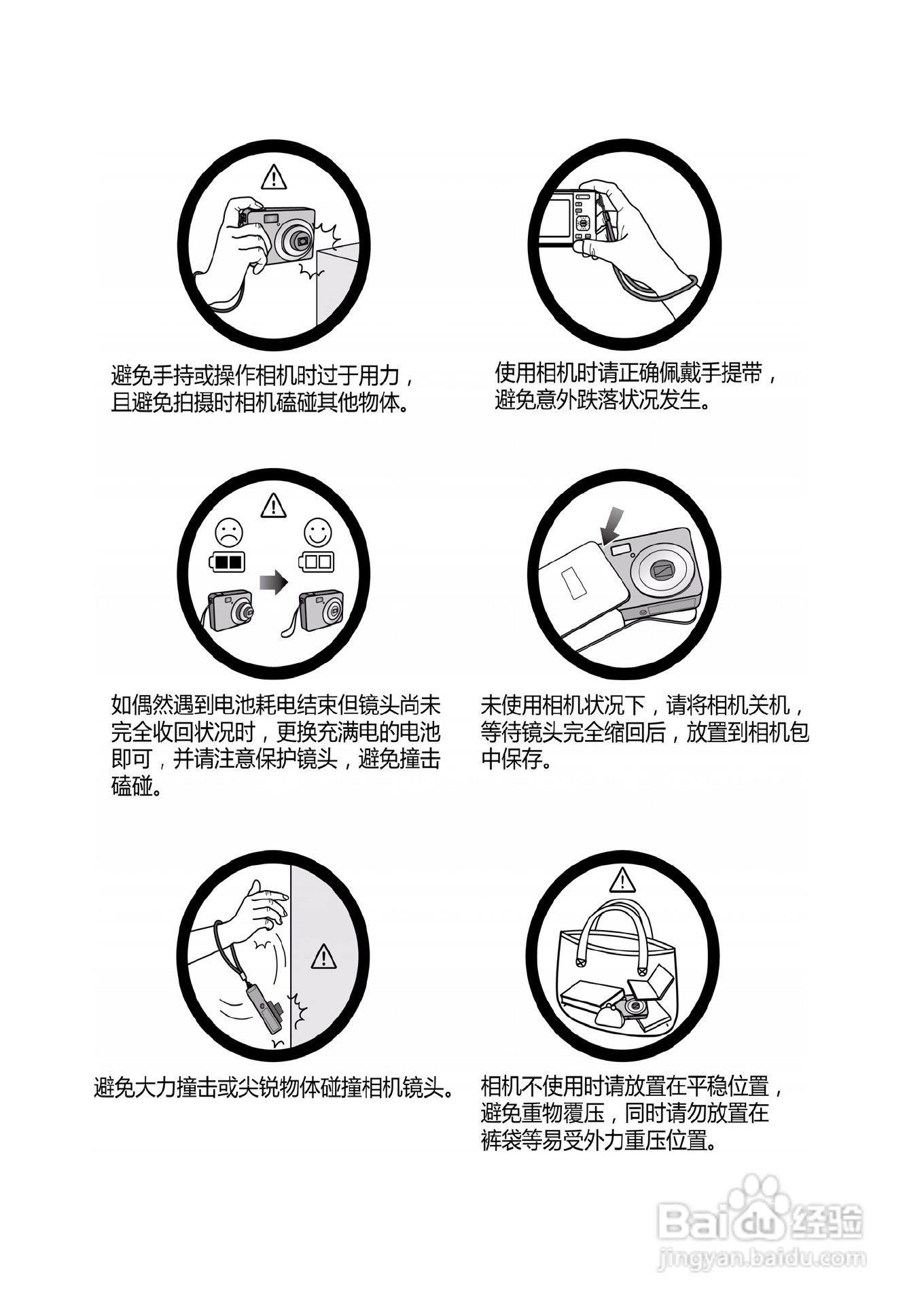 避免手持或操作相机时过于用力，且避免拍摄时相机磕碰其他物体。

使用相机时请正确佩戴手提带，避免意外跌落状况发生。

如偶然遇到电池耗电结束但镜头尚未完全收回状况时，更换充满电的电池即可，并请注意保护镜头，避免撞击磕碰。

未使用相机状况下，请将相机关机，等待镜头完全缩回后，放置到相机包中保存。

避免大力撞击或尖锐物体碰撞相机镜头。

相机不使用时请放置在平稳位置，避免重物覆压，同时请勿放置在裤袋等易受外力重压位置。

Baidu 经验
jingyan.baidu.com