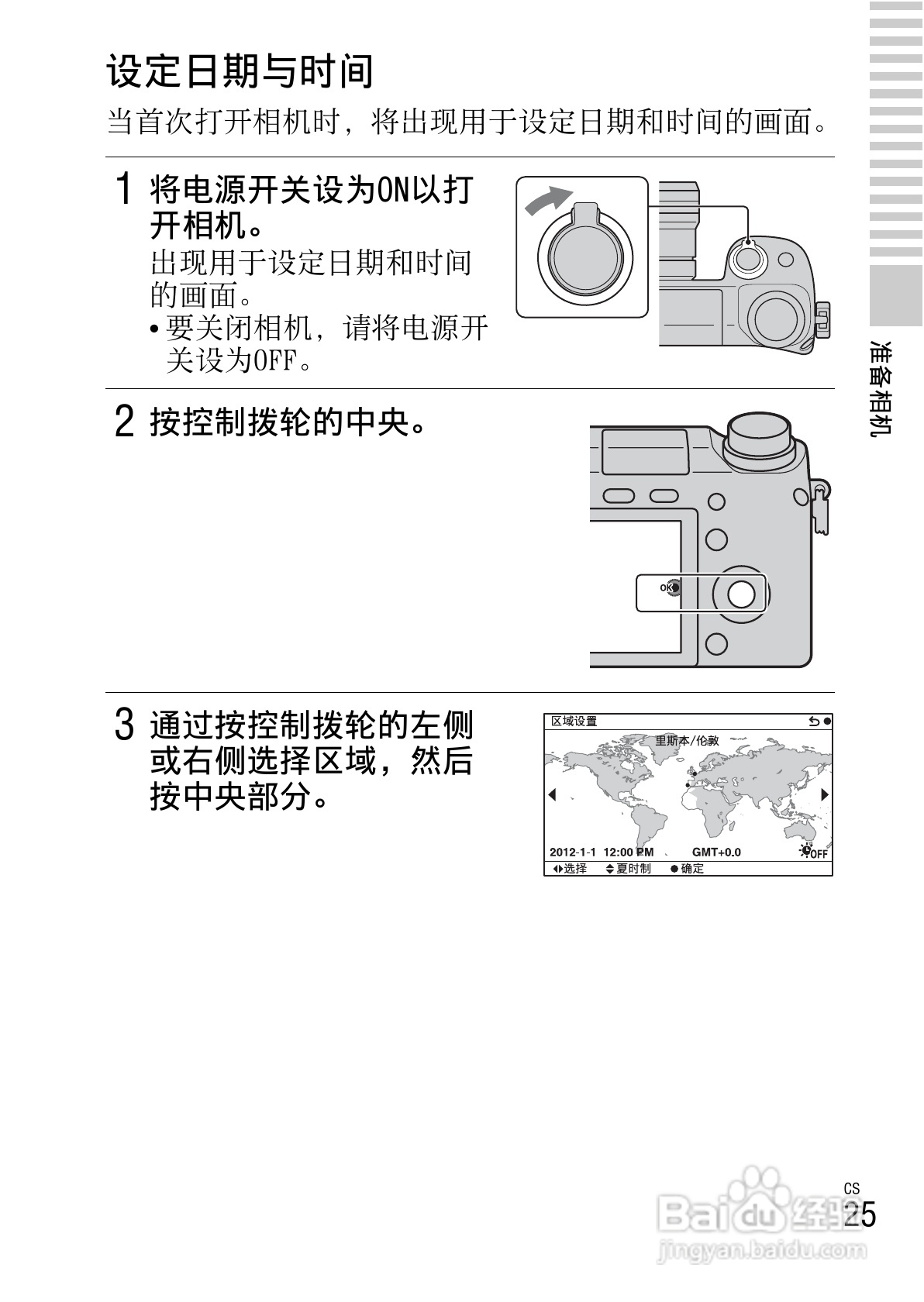 设定日期与时间

当首次打开相机时，将出现用于设定日期和时间的画面。

1 将电源开关设为ON以打开相机。

出现用于设定日期和时间的画面。

• 要关闭相机，请将电源开关设为OFF。

2 按控制拨轮的中央。

OK

3 通过按控制拨轮的左侧或右侧选择区域，然后按中央部分。

区域设置

里斯本/伦敦

2012-1-1 12:00 PM GMT+0.0 OFF

选择 夏时制 确定

准备相机

CS
25

Baidu 经验
jingyan.baidu.com