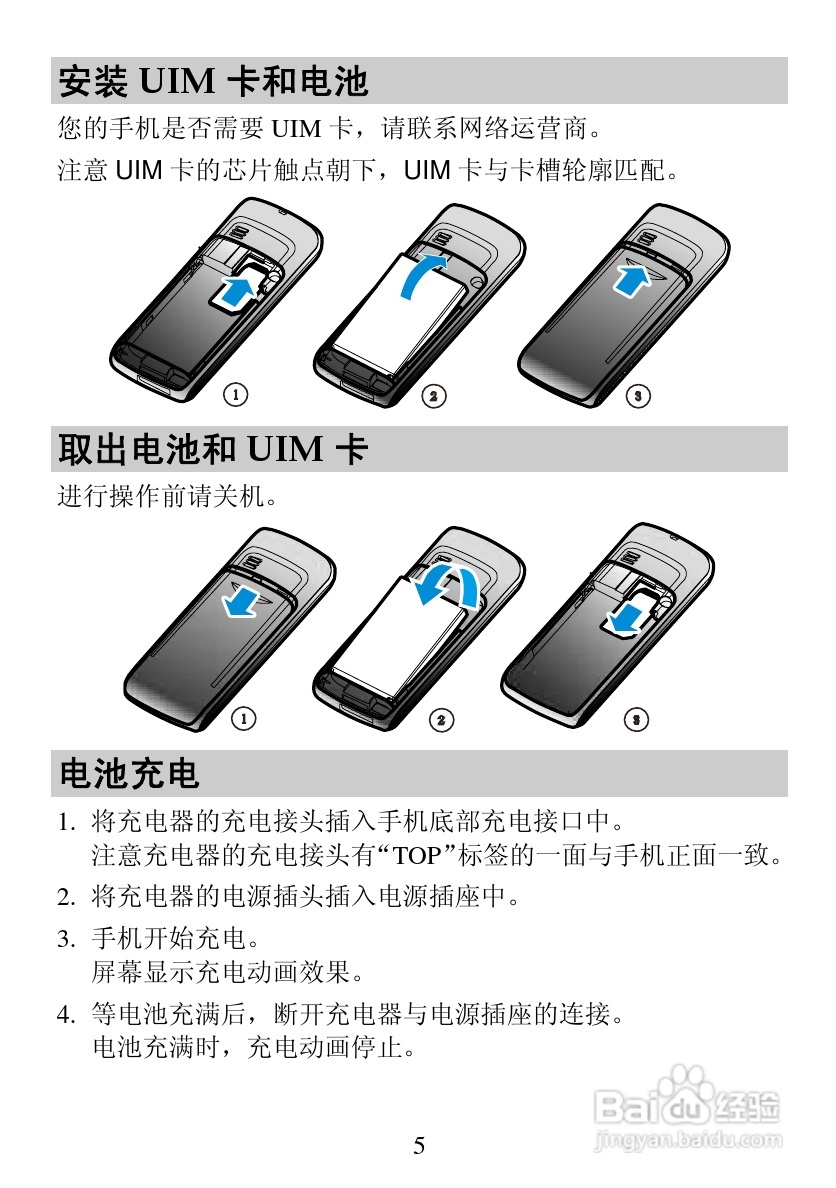 安装 UIM 卡和电池

您的手机是否需要 UIM 卡，请联系网络运营商。

注意 UIM 卡的芯片触点朝下，UIM 卡与卡槽轮廓匹配。

①

②

③

取出电池和 UIM 卡

进行操作前请关机。

①

②

③

电池充电

1. 将充电器的充电接头插入手机底部充电接口中。
注意充电器的充电接头有“TOP”标签的一面与手机正面一致。

2. 将充电器的电源插头插入电源插座中。

3. 手机开始充电。
屏幕显示充电动画效果。

4. 等电池充满后，断开充电器与电源插座的连接。
电池充满时，充电动画停止。

Baidu 经验
jingyan.baidu.com

5