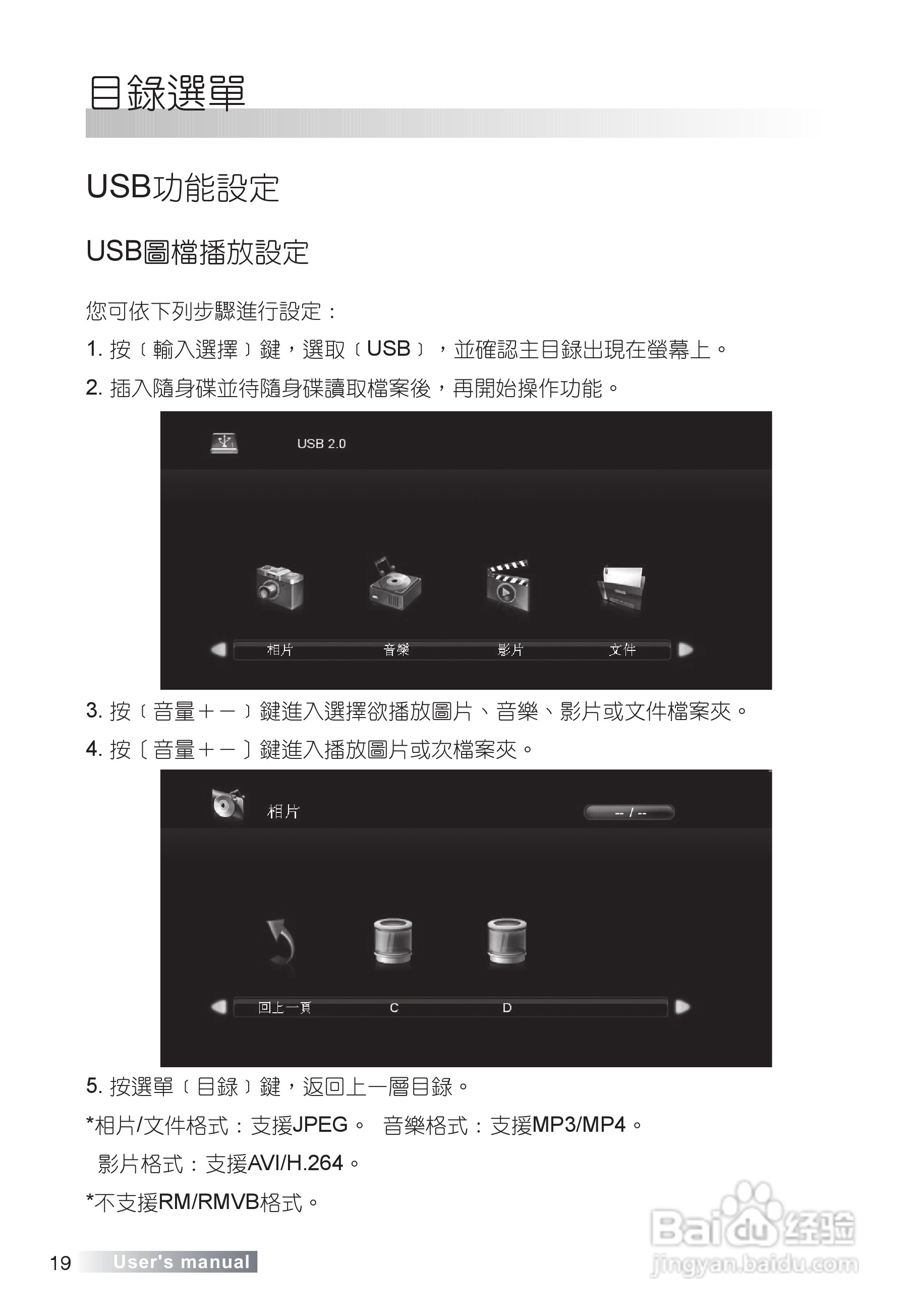 目錄選單

USB功能設定

USB圖檔播放設定

您可依下列步驟進行設定：

1. 按〔輸入選擇〕鍵，選取〔USB〕，並確認主目錄出現在螢幕上。

2. 插入隨身碟並待隨身碟讀取檔案後，再開始操作功能。

USB 2.0

相片 音樂 影片 文件

3. 按〔音量＋－〕鍵進入選擇欲播放圖片、音樂、影片或文件檔案夾。

4. 按〔音量＋－〕鍵進入播放圖片或次檔案夾。

相片

-- / --

回上一頁 C D

5. 按選單〔目錄〕鍵，返回上一層目錄。

*相片/文件格式：支援JPEG。 音樂格式：支援MP3/MP4。

影片格式：支援AVI/H.264。

*不支援RM/RMVB格式。

19 User's manual

Baidu经验
jingyan.baidu.com