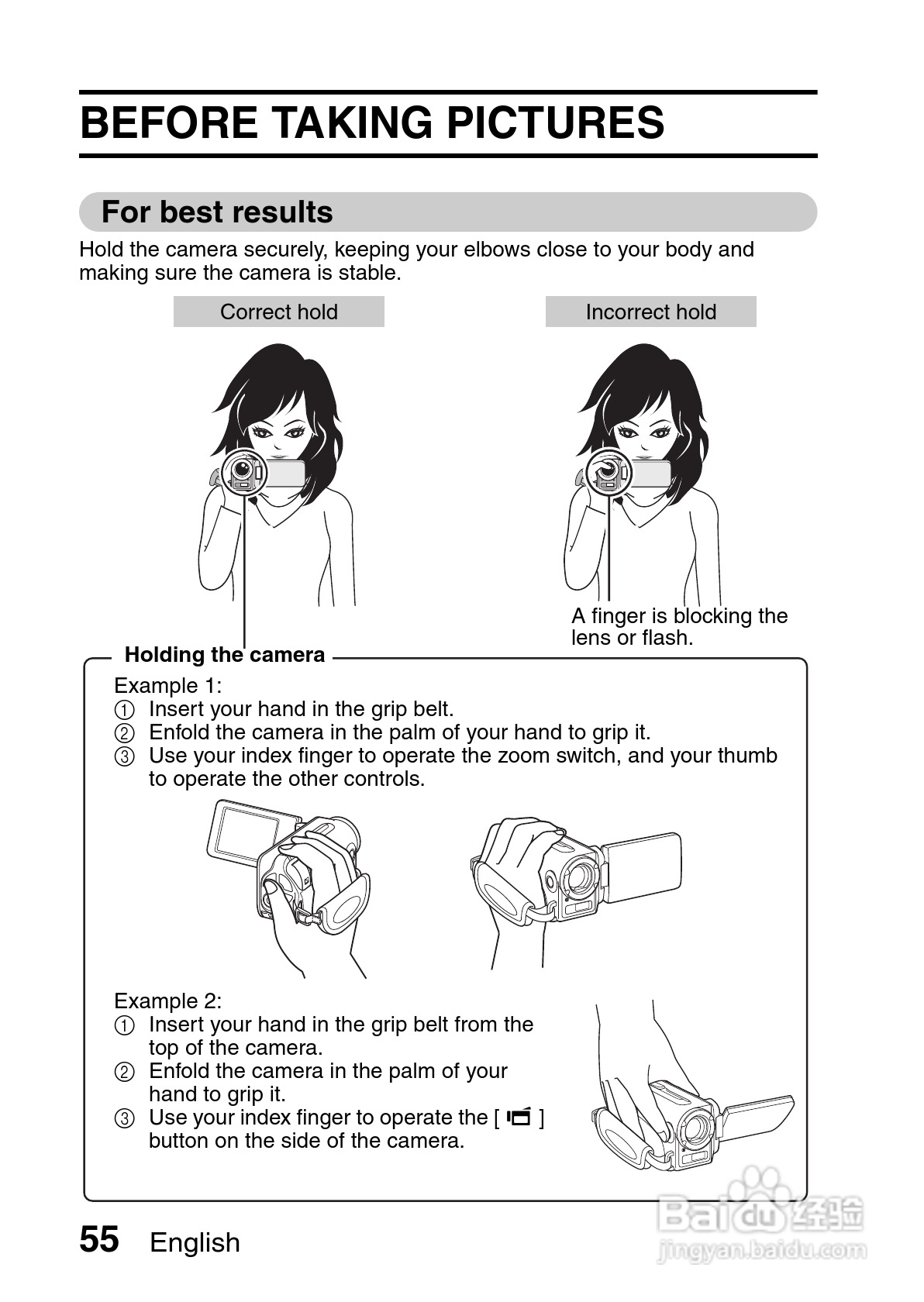 BEFORE TAKING PICTURES

For best results

Hold the camera securely, keeping your elbows close to your body and making sure the camera is stable.

Correct hold

Incorrect hold

A finger is blocking the lens or flash.

Holding the camera

Example 1:
① Insert your hand in the grip belt.
② Enfold the camera in the palm of your hand to grip it.
③ Use your index finger to operate the zoom switch, and your thumb to operate the other controls.

Example 2:
① Insert your hand in the grip belt from the top of the camera.
② Enfold the camera in the palm of your hand to grip it.
③ Use your index finger to operate the [ ] button on the side of the camera.

55 English

Baidu 经验
jingyan.baidu.com