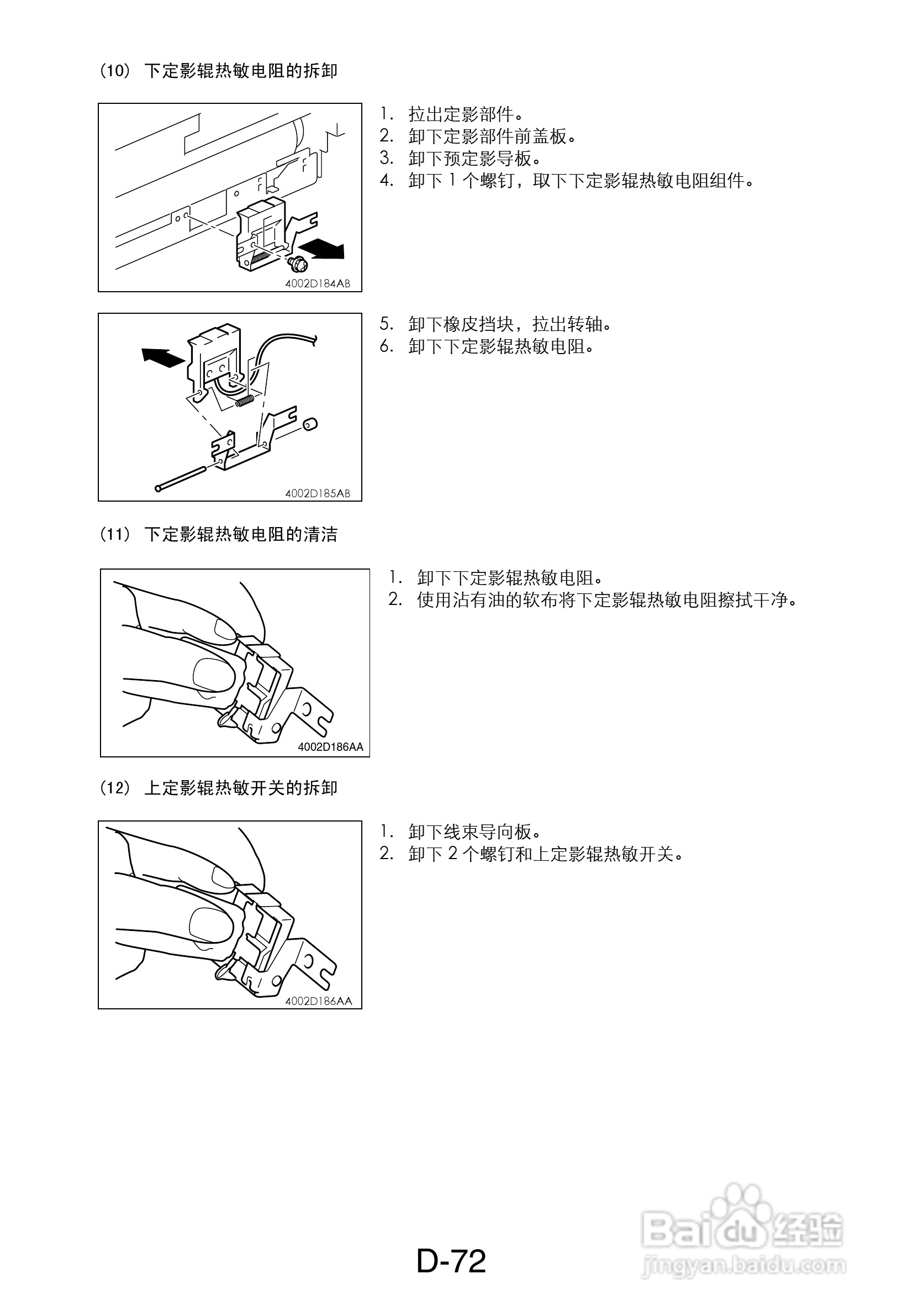 (10) 下定影辊热敏电阻的拆卸

4002D184AB

1. 拉出定影部件。
2. 卸下定影部件前盖板。
3. 卸下预定影导板。
4. 卸下 1 个螺钉，取下下定影辊热敏电阻组件。

4002D185AB

5. 卸下橡皮挡块，拉出转轴。
6. 卸下下定影辊热敏电阻。

(11) 下定影辊热敏电阻的清洁

4002D186AA

1. 卸下下定影辊热敏电阻。
2. 使用沾有油的软布将下定影辊热敏电阻擦拭干净。

(12) 上定影辊热敏开关的拆卸

4002D186AA

1. 卸下线束导向板。
2. 卸下 2 个螺钉和上定影辊热敏开关。

D-72

Baidu 经验
jingyan.baidu.com