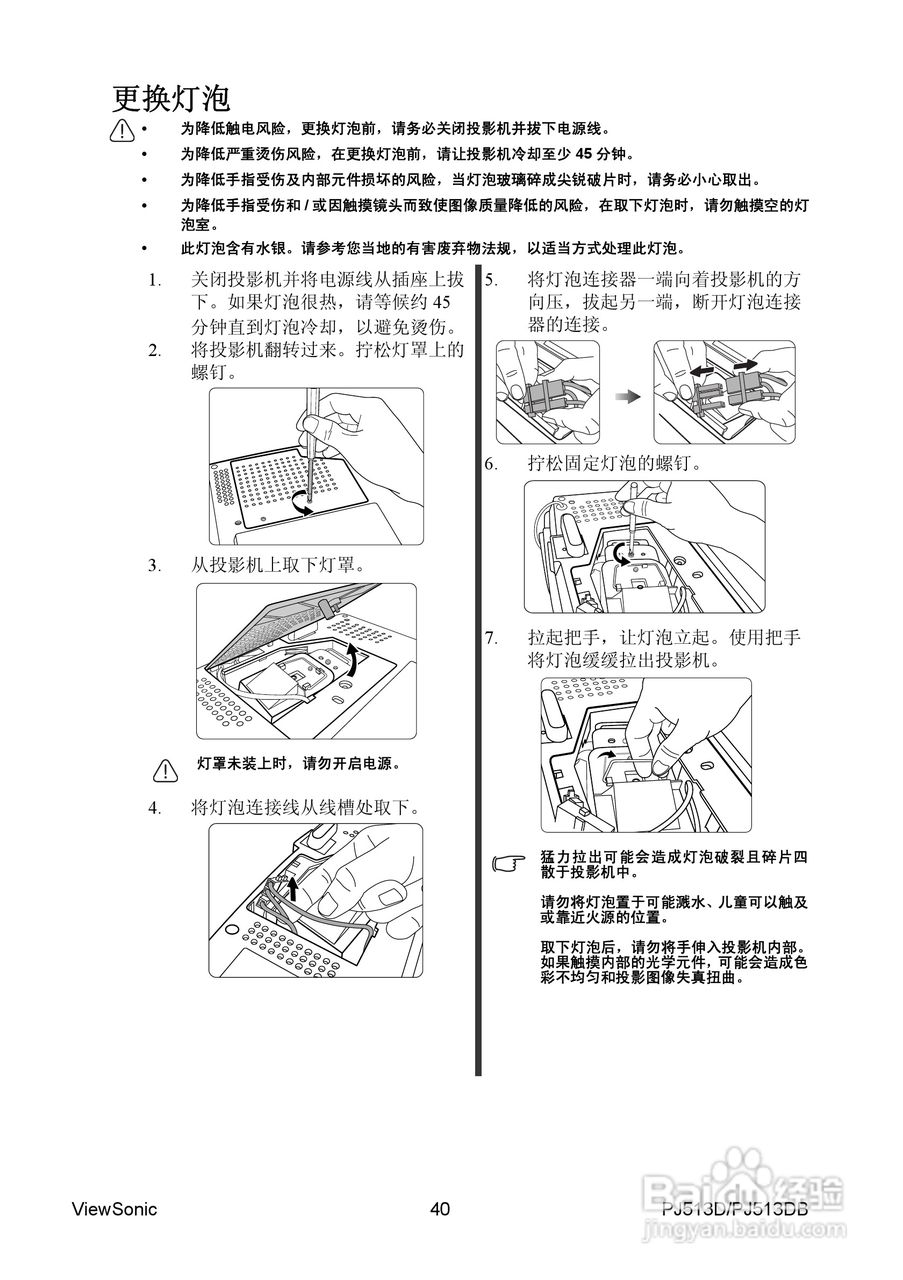 更换灯泡

• 为降低触电风险，更换灯泡前，请务必关闭投影机并拔下电源线。
• 为降低严重烫伤风险，在更换灯泡前，请让投影机冷却至少 45 分钟。
• 为降低手指受伤及内部元件损坏的风险，当灯泡玻璃碎成尖锐破片时，请务必小心取出。
• 为降低手指受伤和 / 或因触摸镜头而致使图像质量降低的风险，在取下灯泡时，请勿触摸空的灯泡室。
• 此灯泡含有水银。请参考您当地的有害废弃物法规，以适当方式处理此灯泡。

1. 关闭投影机并将电源线从插座上拔下。如果灯泡很热，请等候约 45 分钟直到灯泡冷却，以避免烫伤。
2. 将投影机翻转过来。拧松灯罩上的螺钉。
3. 从投影机上取下灯罩。

灯罩未装上时，请勿开启电源。

4. 将灯泡连接线从线槽处取下。

5. 将灯泡连接器一端向着投影机的方向压，拔起另一端，断开灯泡连接器的连接。
6. 拧松固定灯泡的螺钉。
7. 拉起把手，让灯泡立起。使用把手将灯泡缓缓拉出投影机。

猛力拉出可能会造成灯泡破裂且碎片四散于投影机中。

请勿将灯泡置于可能溅水、儿童可以触及或靠近火源的位置。

取下灯泡后，请勿将手伸入投影机内部。如果触摸内部的光学元件，可能会造成色彩不均匀和投影图像失真扭曲。

ViewSonic 40 PJ513D/PJ513DB

Baidu经验
jingyan.baidu.com