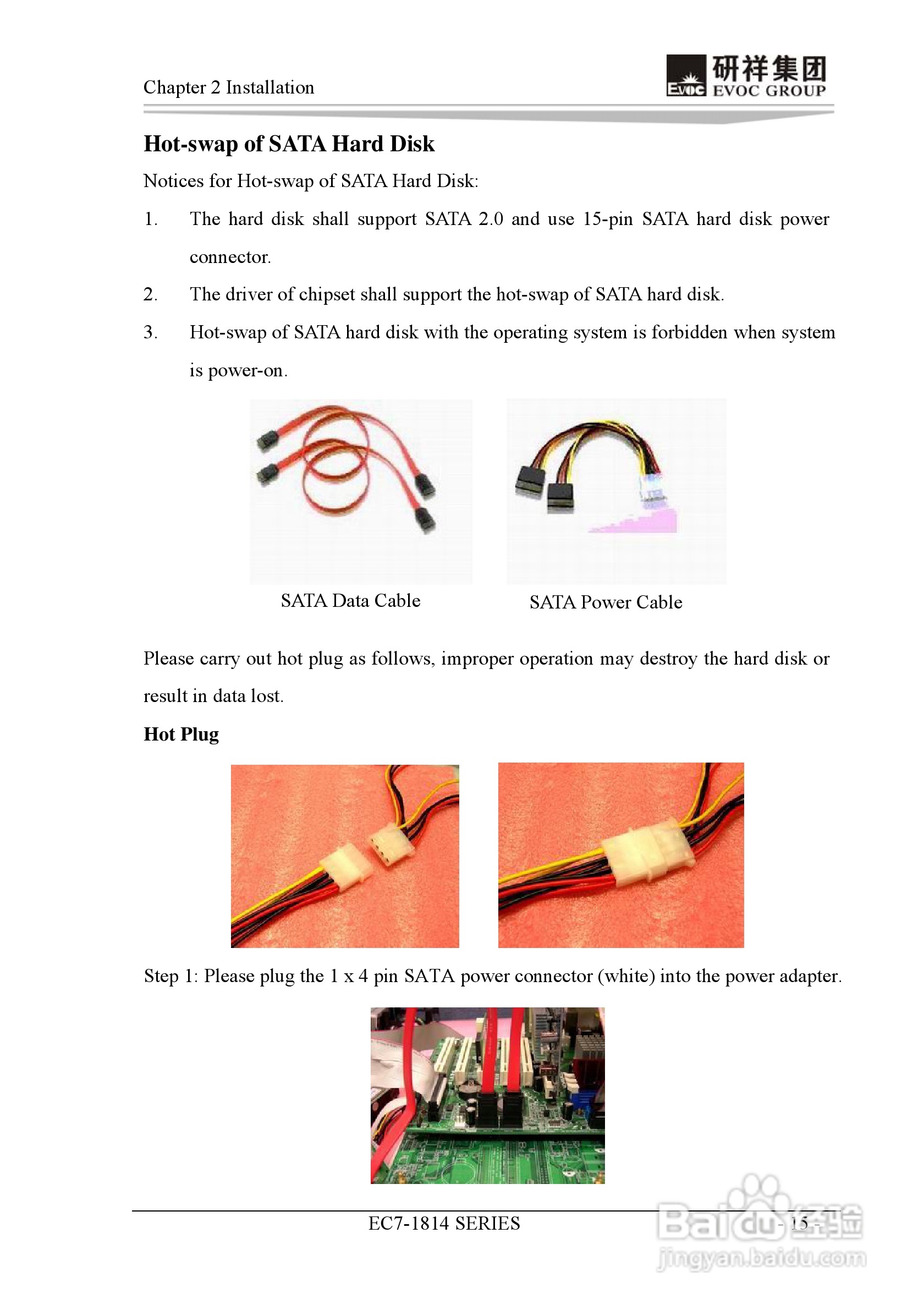 Chapter 2 Installation

EVOC 研祥集团 EVOC GROUP

Hot-swap of SATA Hard Disk

Notices for Hot-swap of SATA Hard Disk:

1. The hard disk shall support SATA 2.0 and use 15-pin SATA hard disk power connector.

2. The driver of chipset shall support the hot-swap of SATA hard disk.

3. Hot-swap of SATA hard disk with the operating system is forbidden when system is power-on.

SATA Data Cable

SATA Power Cable

Please carry out hot plug as follows, improper operation may destroy the hard disk or result in data lost.

Hot Plug

Step 1: Please plug the 1 x 4 pin SATA power connector (white) into the power adapter.

EC7-1814 SERIES

- 15 -

Baidu经验
jingyan.baidu.com