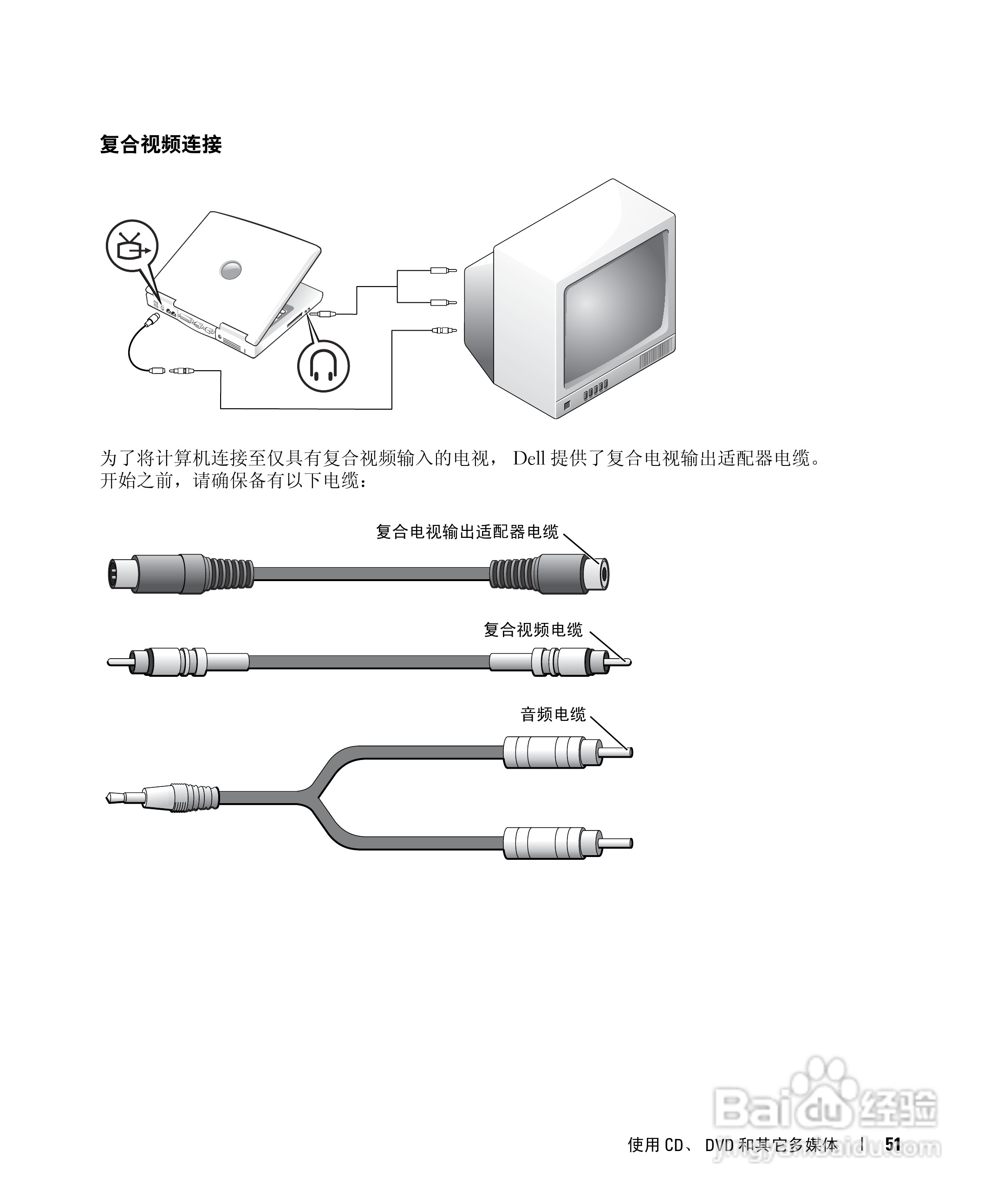 复合视频连接

为了将计算机连接至仅具有复合视频输入的电视， Dell 提供了复合电视输出适配器电缆。开始之前，请确保备有以下电缆：

复合电视输出适配器电缆

复合视频电缆

音频电缆

Baidu 经验
jingyan.baidu.com

使用 CD、 DVD 和其它多媒体 | 51